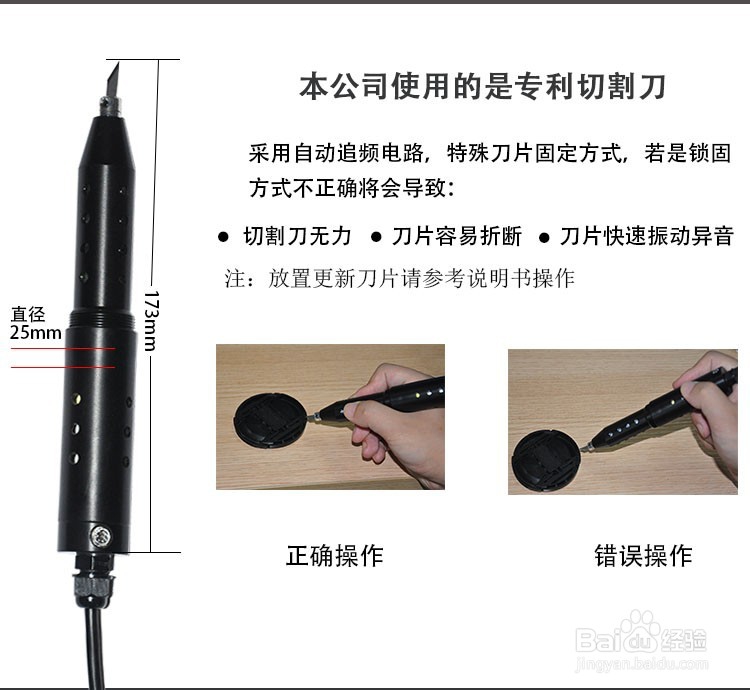 本公司使用的是专利切割刀

采用自动追频电路，特殊刀片固定方式，若是锁固方式不正确将会导致：

● 切割刀无力 ● 刀片容易折断 ● 刀片快速振动异音

注：放置更新刀片请参考说明书操作

直径
25mm

173mm

正确操作

错误操作

Baidu经验
jingyan.baidu.com