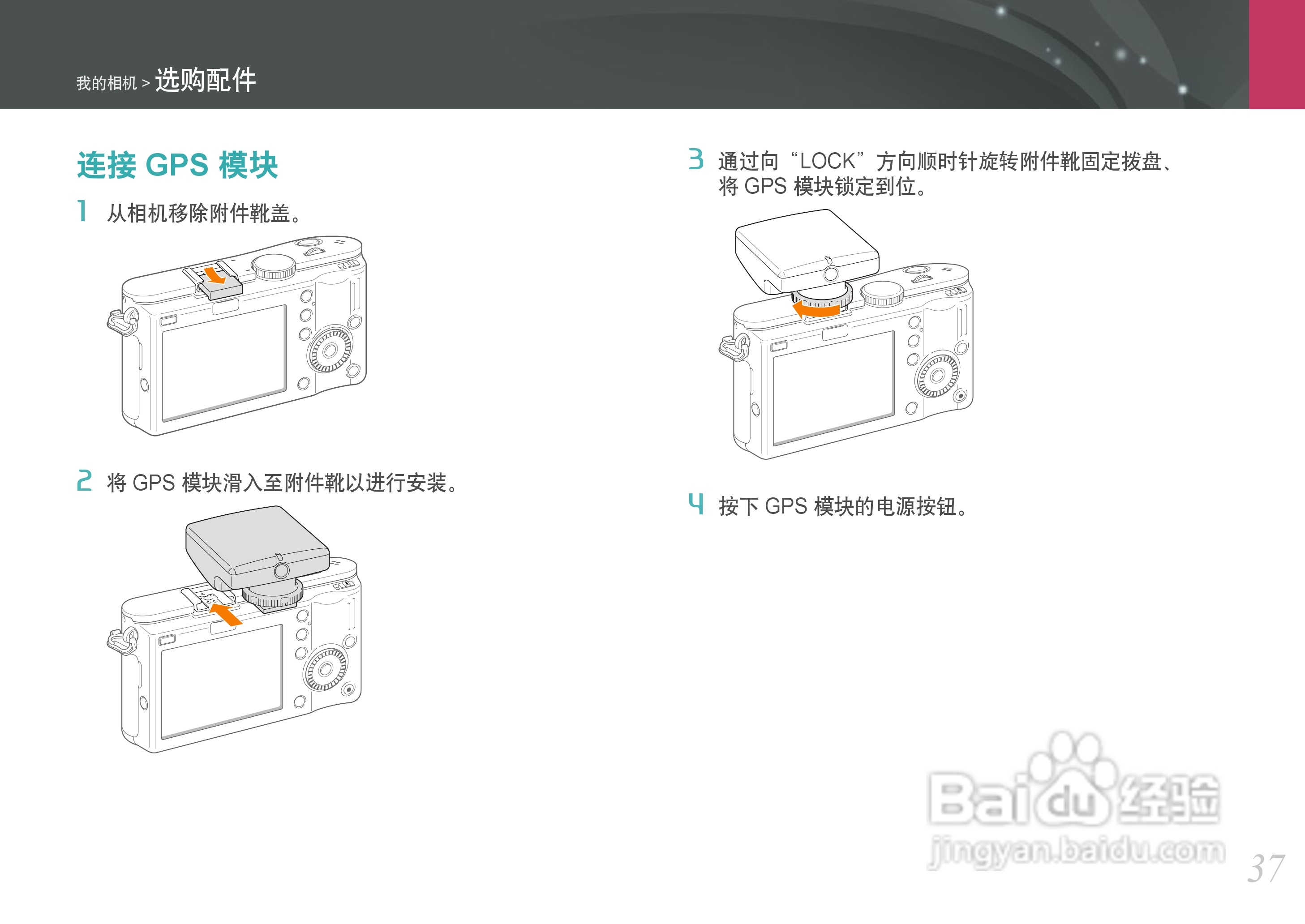 我的相机 > 选购配件

连接 GPS 模块

1 从相机移除附件靴盖。

2 将 GPS 模块滑入至附件靴以进行安装。

3 通过向“LOCK”方向顺时针旋转附件靴固定拨盘、将 GPS 模块锁定到位。

4 按下 GPS 模块的电源按钮。

Baidu 经验
jingyan.baidu.com

37