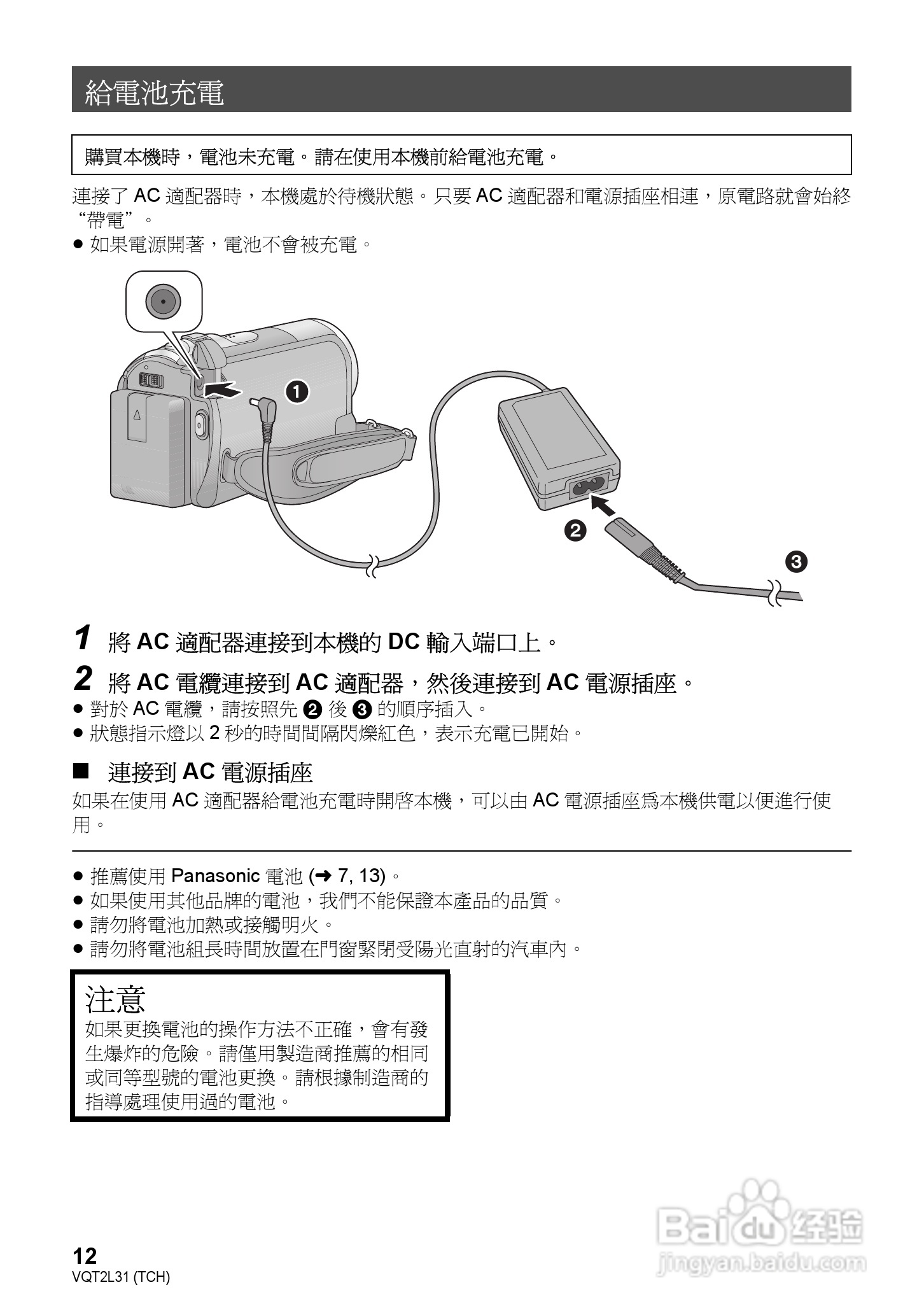 給電池充電

購買本機時，電池未充電。請在使用本機前給電池充電。

連接了 AC 適配器時，本機處於待機狀態。只要 AC 適配器和電源插座相連，原電路就會始終“帶電”。
● 如果電源開著，電池不會被充電。

❶
❷
❸

1 將 AC 適配器連接到本機的 DC 輸入端口上。
2 將 AC 電纜連接到 AC 適配器，然後連接到 AC 電源插座。
● 對於 AC 電纜，請按照先 ❷ 後 ❸ 的順序插入。
● 狀態指示燈以 2 秒的時間間隔閃爍紅色，表示充電已開始。

■ 連接到 AC 電源插座
如果在使用 AC 適配器給電池充電時開啓本機，可以由 AC 電源插座爲本機供電以便進行使用。

● 推薦使用 Panasonic 電池 (➜ 7, 13)。
● 如果使用其他品牌的電池，我們不能保證本產品的品質。
● 請勿將電池加熱或接觸明火。
● 請勿將電池組長時間放置在門窗緊閉受陽光直射的汽車內。

注意
如果更換電池的操作方法不正確，會有發生爆炸的危險。請僅用製造商推薦的相同或同等型號的電池更換。請根據制造商的指導處理使用過的電池。

12
VQT2L31 (TCH)

Baidu 经验
jingyan.baidu.com