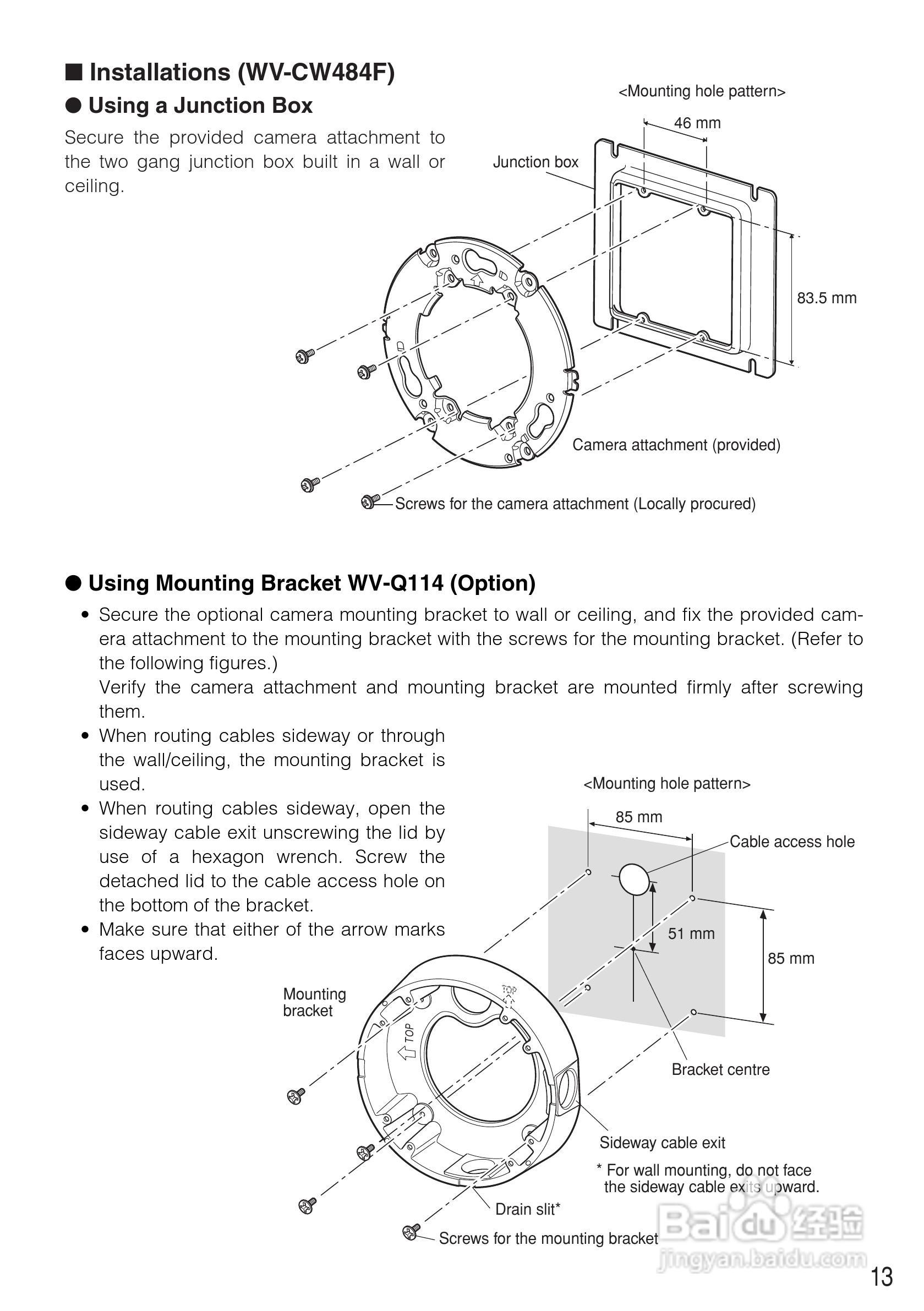 ■ Installations (WV-CW484F)

● Using a Junction Box

Secure the provided camera attachment to the two gang junction box built in a wall or ceiling.

<Mounting hole pattern>

46 mm

Junction box

83.5 mm

Camera attachment (provided)

Screws for the camera attachment (Locally procured)

● Using Mounting Bracket WV-Q114 (Option)

• Secure the optional camera mounting bracket to wall or ceiling, and fix the provided camera attachment to the mounting bracket with the screws for the mounting bracket. (Refer to the following figures.)
Verify the camera attachment and mounting bracket are mounted firmly after screwing them.

• When routing cables sideway or through the wall/ceiling, the mounting bracket is used.

• When routing cables sideway, open the sideway cable exit unscrewing the lid by use of a hexagon wrench. Screw the detached lid to the cable access hole on the bottom of the bracket.

• Make sure that either of the arrow marks faces upward.

<Mounting hole pattern>

85 mm

Cable access hole

51 mm

85 mm

Mounting bracket

TOP

TOP

Bracket centre

Sideway cable exit

* For wall mounting, do not face the sideway cable exits upward.

Drain slit*

Screws for the mounting bracket

Baidu 经验
jingyan.baidu.com

13