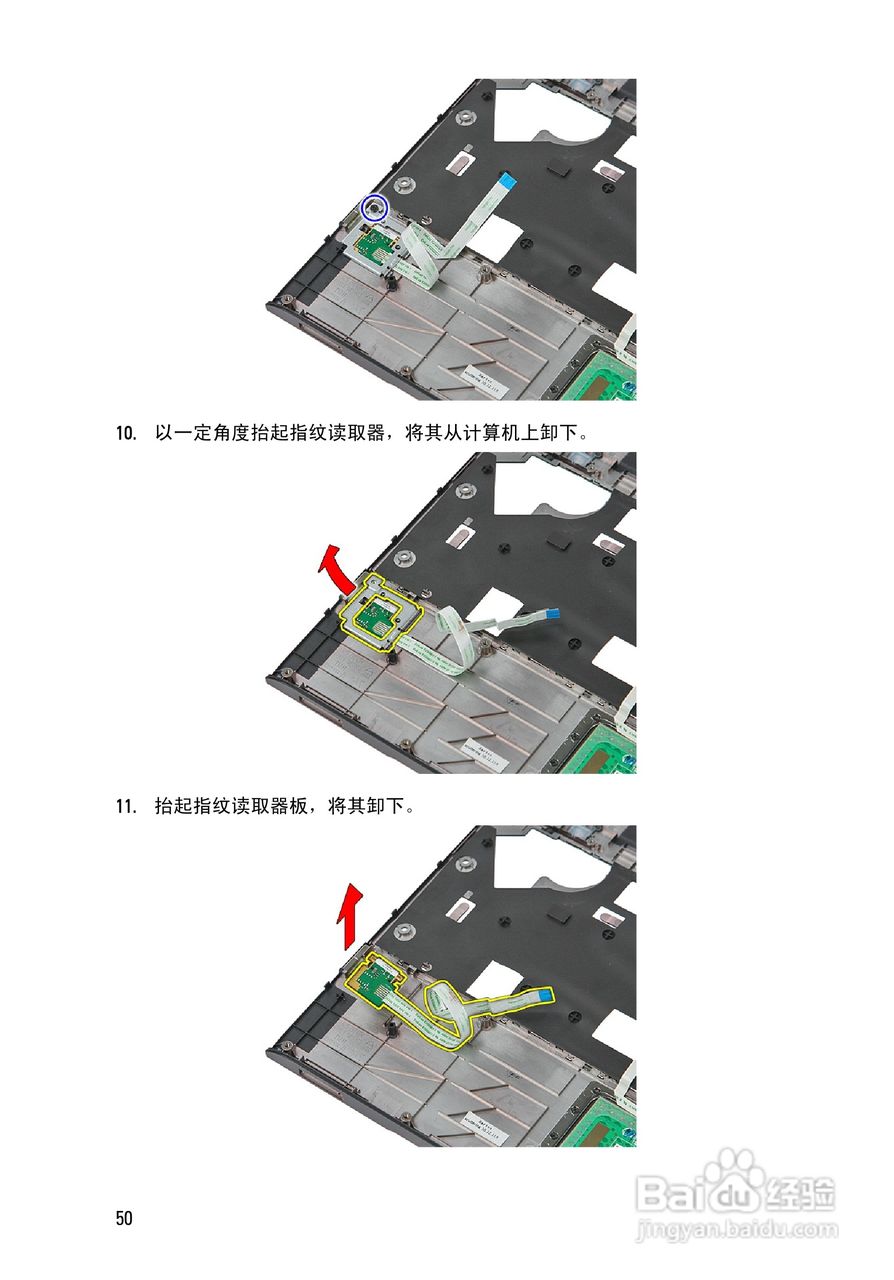 10. 以一定角度抬起指纹读取器，将其从计算机上卸下。

11. 抬起指纹读取器板，将其卸下。

50

Baidu 经验
jingyan.baidu.com