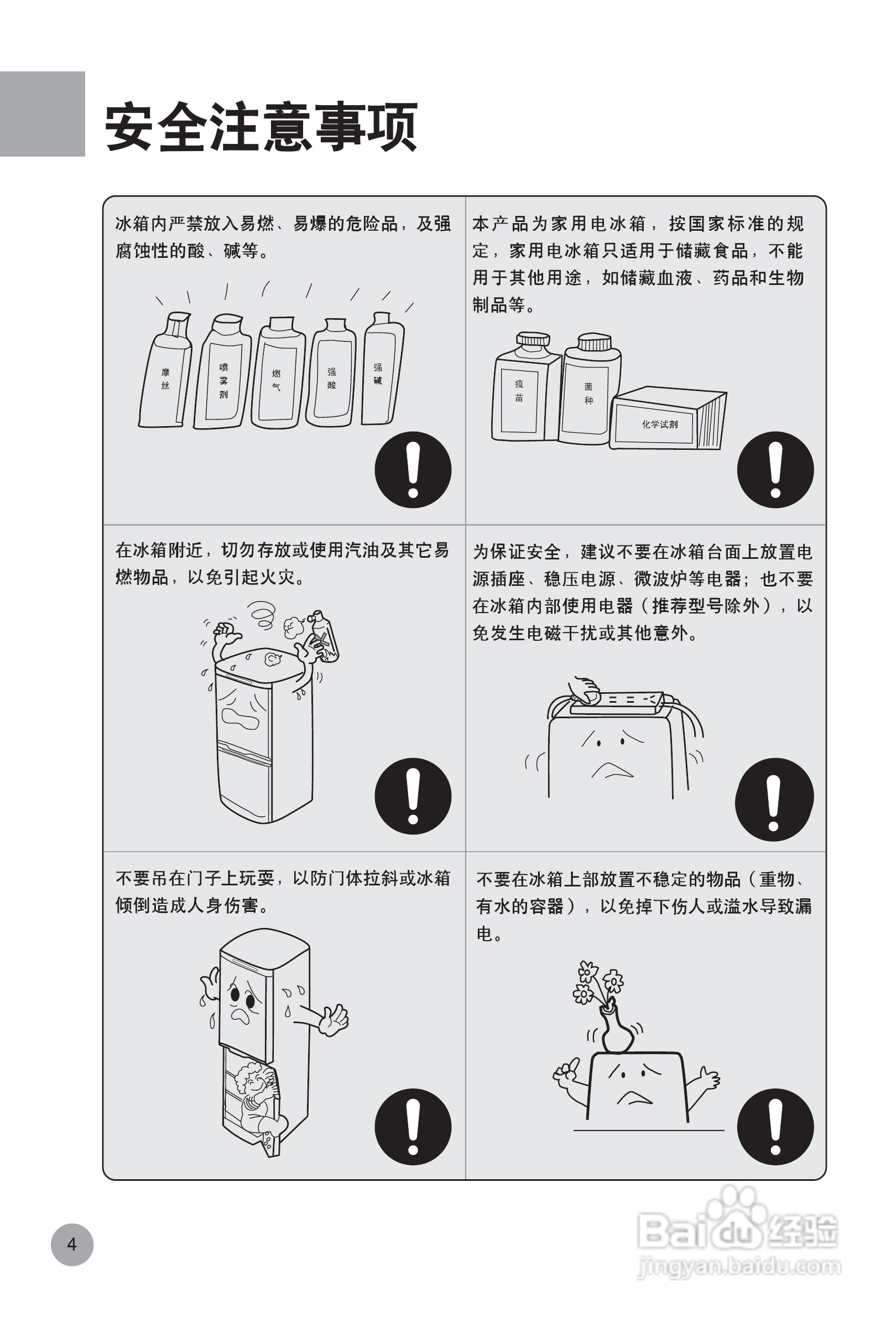 安全注意事项

冰箱内严禁放入易燃、易爆的危险品，及强腐蚀性的酸、碱等。

摩丝

喷雾剂

燃气

强酸

强碱

本产品为家用电冰箱，按国家标准的规定，家用电冰箱只适用于储藏食品，不能用于其他用途，如储藏血液、药品和生物制品等。

疫苗

菌种

化学试剂

在冰箱附近，切勿存放或使用汽油及其它易燃物品，以免引起火灾。

为保证安全，建议不要在冰箱台面上放置电源插座、稳压电源、微波炉等电器；也不要在冰箱内部使用电器（推荐型号除外），以免发生电磁干扰或其他意外。

不要吊在门子上玩耍，以防门体拉斜或冰箱倾倒造成人身伤害。

不要在冰箱上部放置不稳定的物品（重物、有水的容器），以免掉下伤人或溢水导致漏电。

4

Baidu经验
jingyan.baidu.com