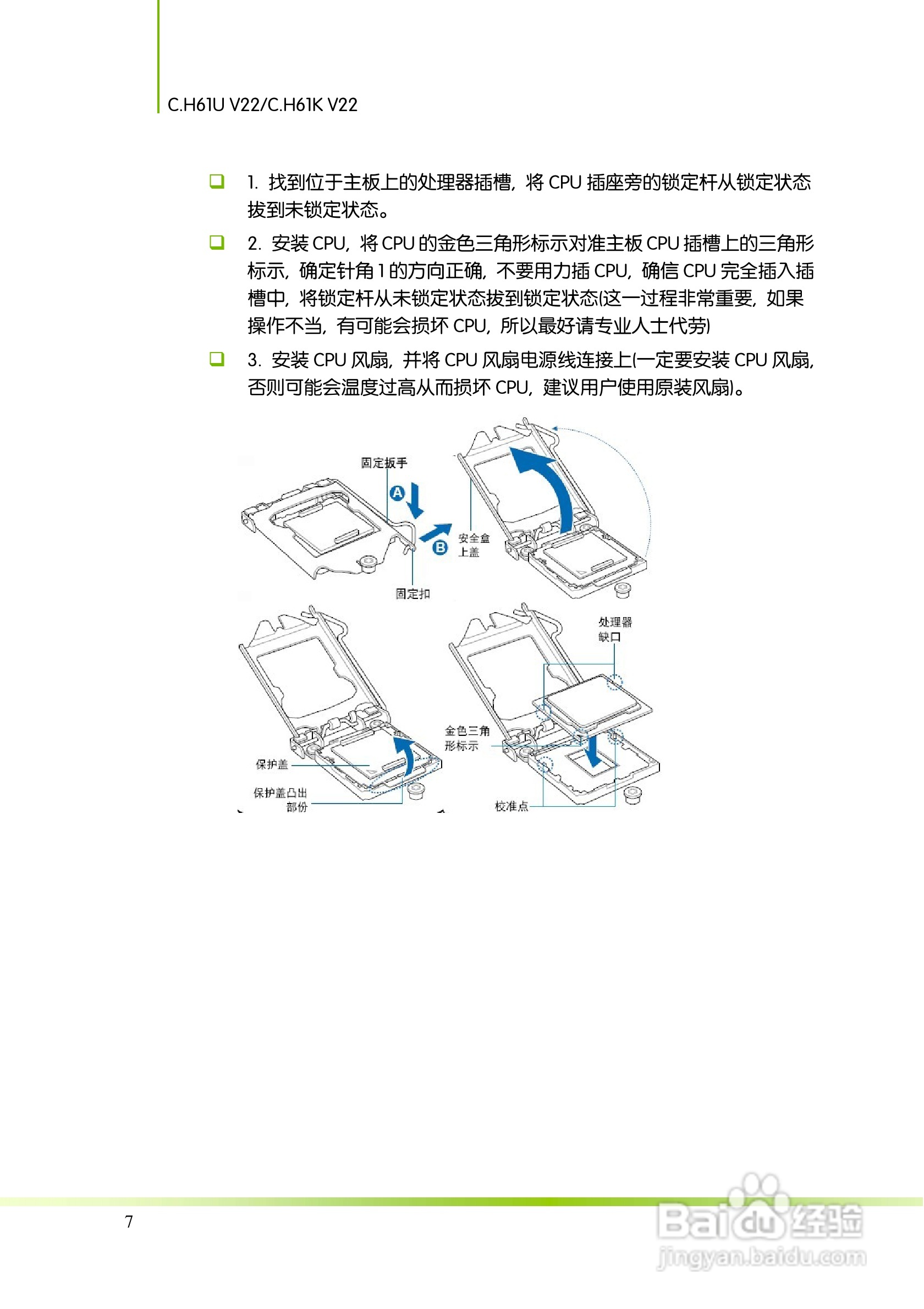 C.H61U V22/C.H61K V22

1. 找到位于主板上的处理器插槽，将 CPU 插座旁的锁定杆从锁定状态拔到未锁定状态。

2. 安装 CPU，将 CPU 的金色三角形标示对准主板 CPU 插槽上的三角形标示，确定针角 1 的方向正确，不要用力插 CPU，确信 CPU 完全插入插槽中，将锁定杆从未锁定状态拔到锁定状态(这一过程非常重要，如果操作不当，有可能会损坏 CPU，所以最好请专业人士代劳)

3. 安装 CPU 风扇，并将 CPU 风扇电源线连接上(一定要安装 CPU 风扇，否则可能会温度过高从而损坏 CPU，建议用户使用原装风扇)。

固定扳手
A
B
安全盒上盖
固定扣
处理器缺口
金色三角形标示
保护盖
保护盖凸出部份
校准点

7

Baidu经验
jingyan.baidu.com