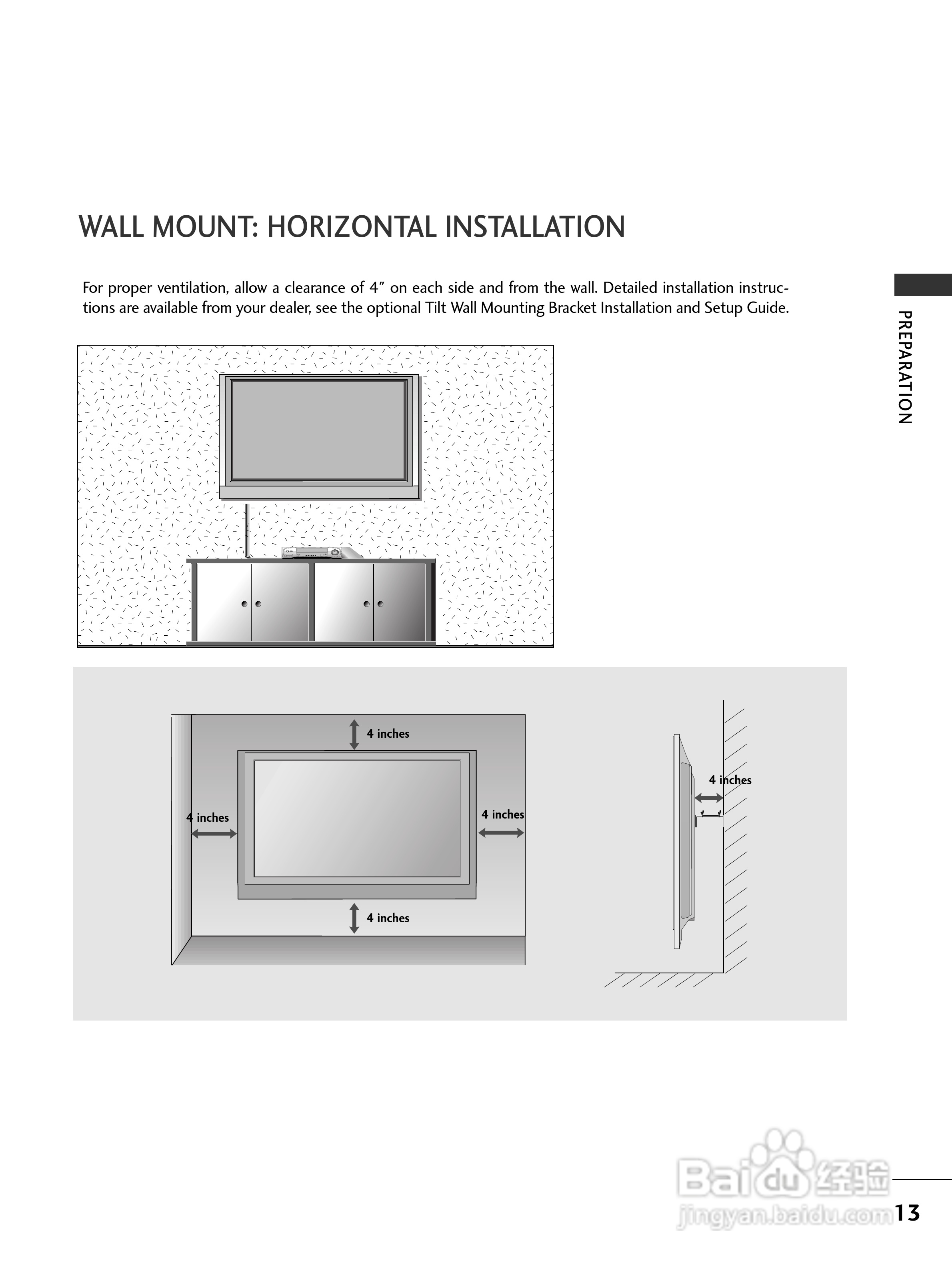 WALL MOUNT: HORIZONTAL INSTALLATION

For proper ventilation, allow a clearance of 4" on each side and from the wall. Detailed installation instructions are available from your dealer, see the optional Tilt Wall Mounting Bracket Installation and Setup Guide.

PREPARATION

4 inches

4 inches

4 inches

4 inches

4 inches

Baidu经验
jingyan.baidu.com

13