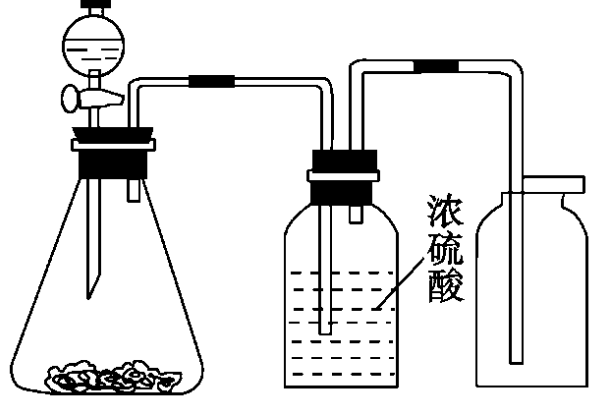 浓硫酸