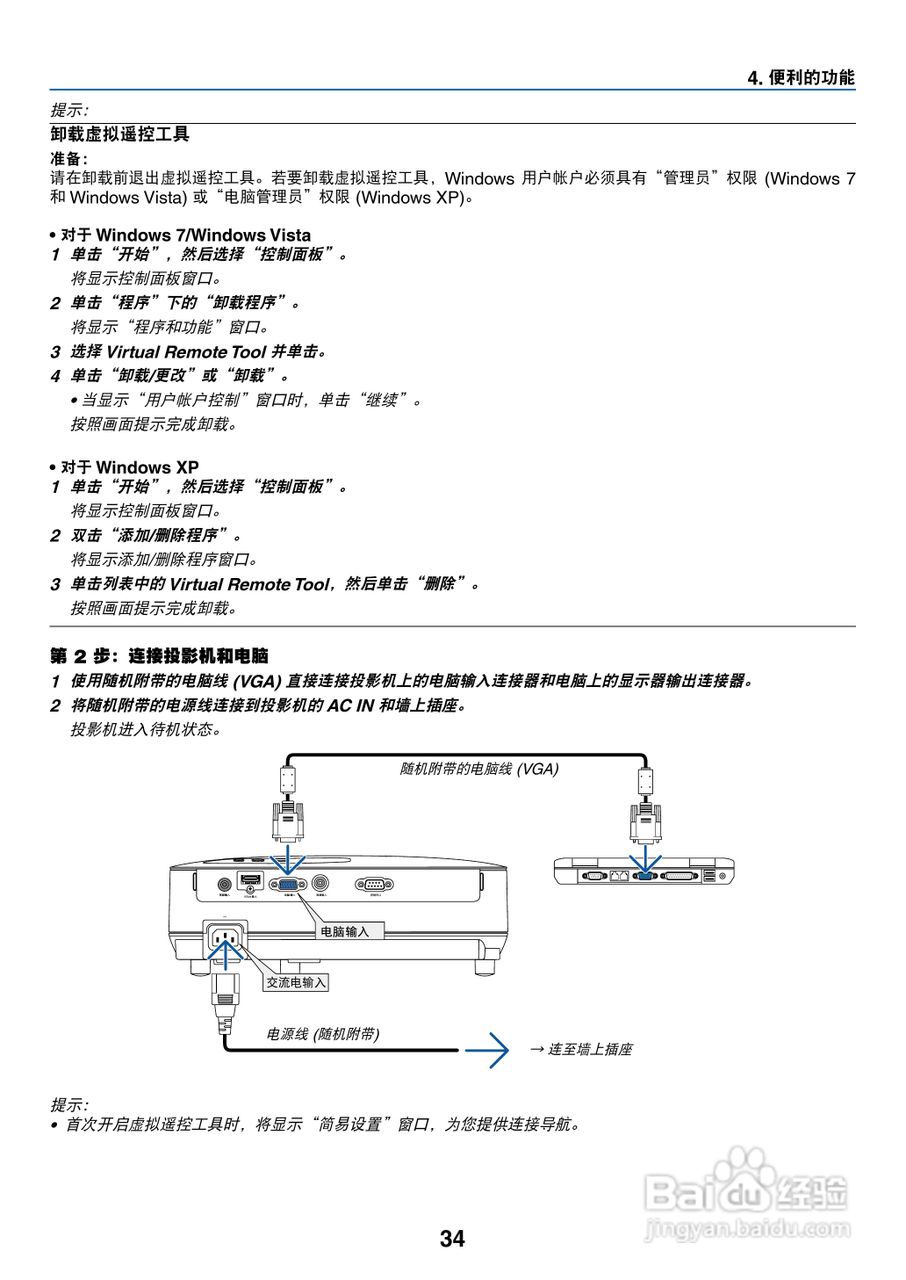 4. 便利的功能

提示:

卸载虚拟遥控工具

准备:
请在卸载前退出虚拟遥控工具。若要卸载虚拟遥控工具，Windows 用户帐户必须具有“管理员”权限 (Windows 7 和 Windows Vista) 或“电脑管理员”权限 (Windows XP)。

• 对于 Windows 7/Windows Vista
1 单击“开始”，然后选择“控制面板”。
将显示控制面板窗口。
2 单击“程序”下的“卸载程序”。
将显示“程序和功能”窗口。
3 选择 Virtual Remote Tool 并单击。
4 单击“卸载/更改”或“卸载”。
• 当显示“用户帐户控制”窗口时，单击“继续”。
按照画面提示完成卸载。

• 对于 Windows XP
1 单击“开始”，然后选择“控制面板”。
将显示控制面板窗口。
2 双击“添加/删除程序”。
将显示添加/删除程序窗口。
3 单击列表中的 Virtual Remote Tool，然后单击“删除”。
按照画面提示完成卸载。

第 2 步：连接投影机和电脑
1 使用随机附带的电脑线 (VGA) 直接连接投影机上的电脑输入连接器和电脑上的显示器输出连接器。
2 将随机附带的电源线连接到投影机的 AC IN 和墙上插座。
投影机进入待机状态。

随机附带的电脑线 (VGA)

电脑输入

交流电输入

电源线 (随机附带)

→ 连至墙上插座

提示:
• 首次开启虚拟遥控工具时，将显示“简易设置”窗口，为您提供连接导航。

Baidu 经验
jingyan.baidu.com

34