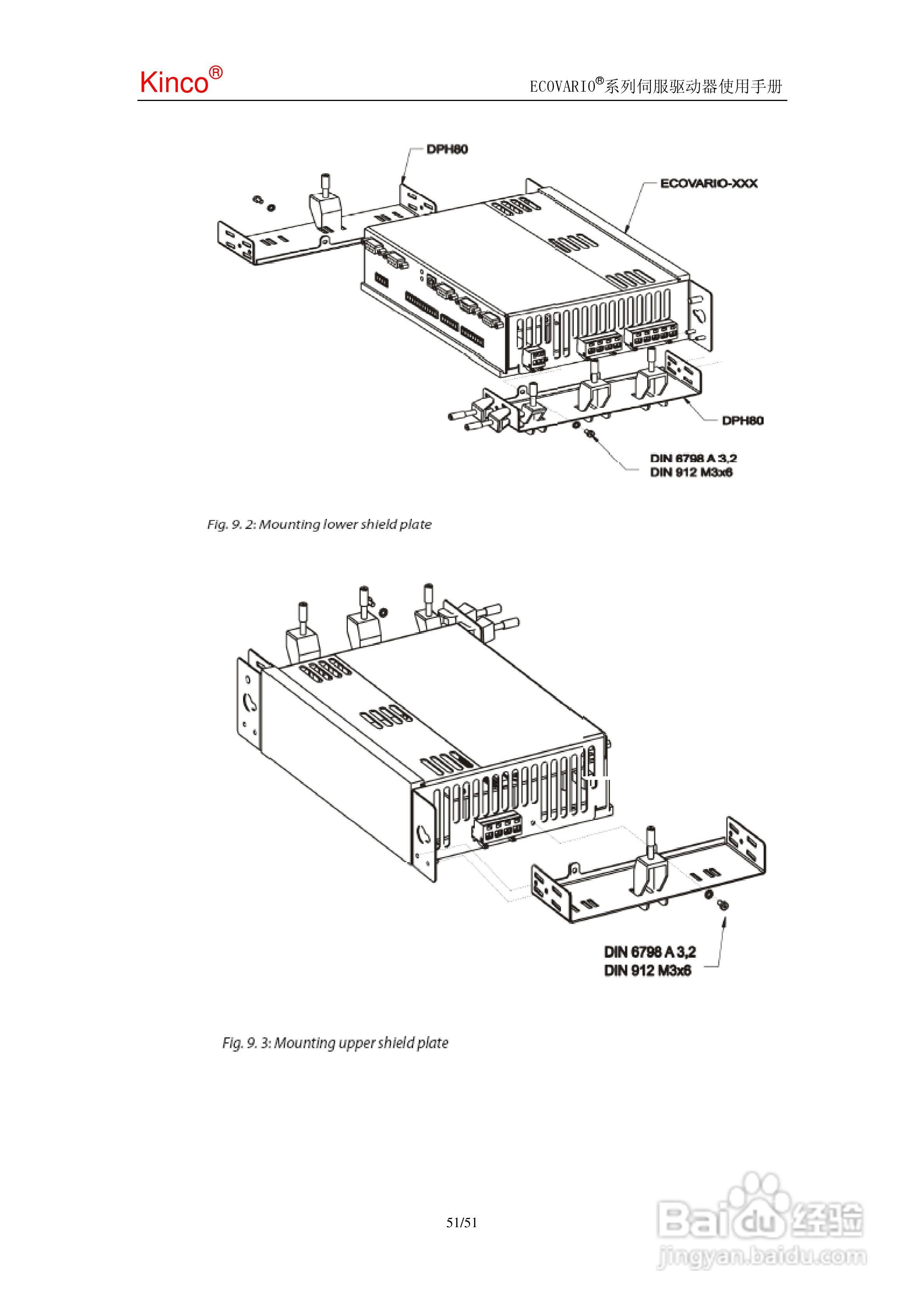 Kinco®

ECOVARIO®系列伺服驱动器使用手册

DPH80

ECOVARIO-XXX

DPH80

DIN 6798 A 3,2
DIN 912 M3x6

Fig. 9. 2: Mounting lower shield plate

DIN 6798 A 3,2
DIN 912 M3x6

Fig. 9. 3: Mounting upper shield plate

51/51

Baidu经验
jingyan.baidu.com