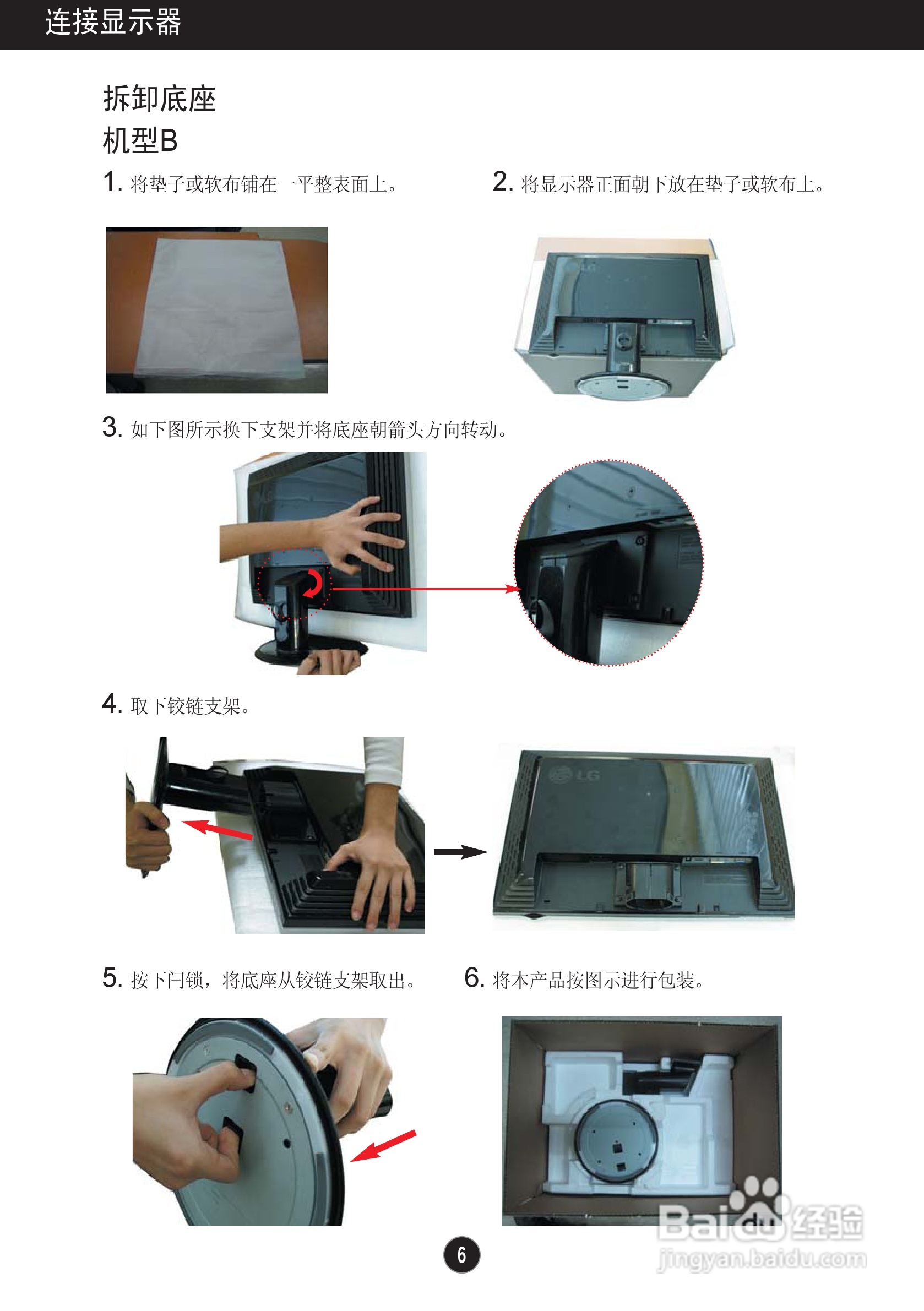 连接显示器

拆卸底座
机型B

1. 将垫子或软布铺在一平整表面上。

2. 将显示器正面朝下放在垫子或软布上。

LG

3. 如下图所示换下支架并将底座朝箭头方向转动。

4. 取下铰链支架。

LG

5. 按下闩锁，将底座从铰链支架取出。

6. 将本产品按图示进行包装。

6

Baidu经验
jingyan.baidu.com