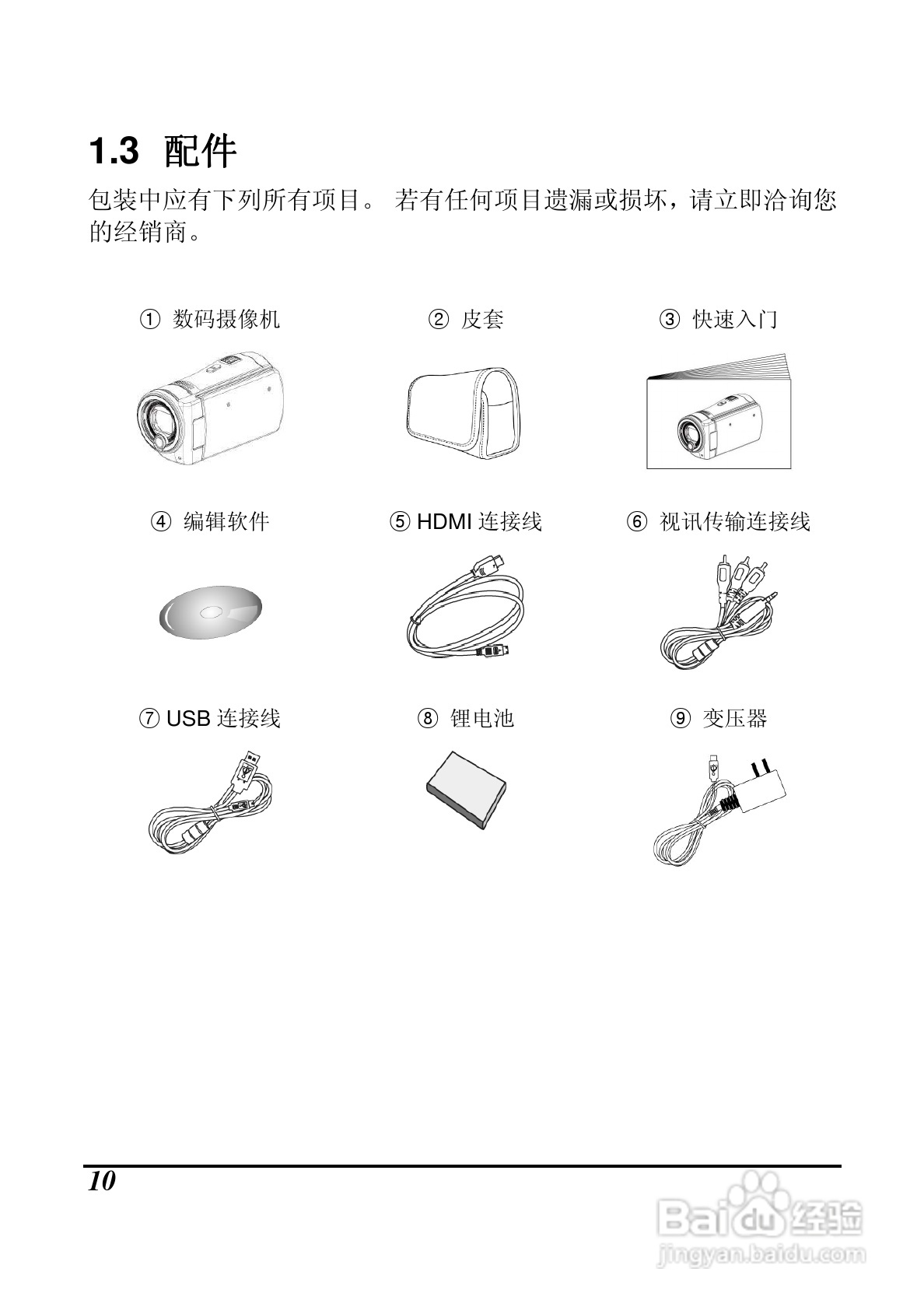 1.3 配件

包装中应有下列所有项目。 若有任何项目遗漏或损坏，请立即洽询您的经销商。

① 数码摄像机

② 皮套

③ 快速入门

④ 编辑软件

⑤ HDMI 连接线

⑥ 视讯传输连接线

⑦ USB 连接线

⑧ 锂电池

⑨ 变压器

10

Baidu 经验
jingyan.baidu.com