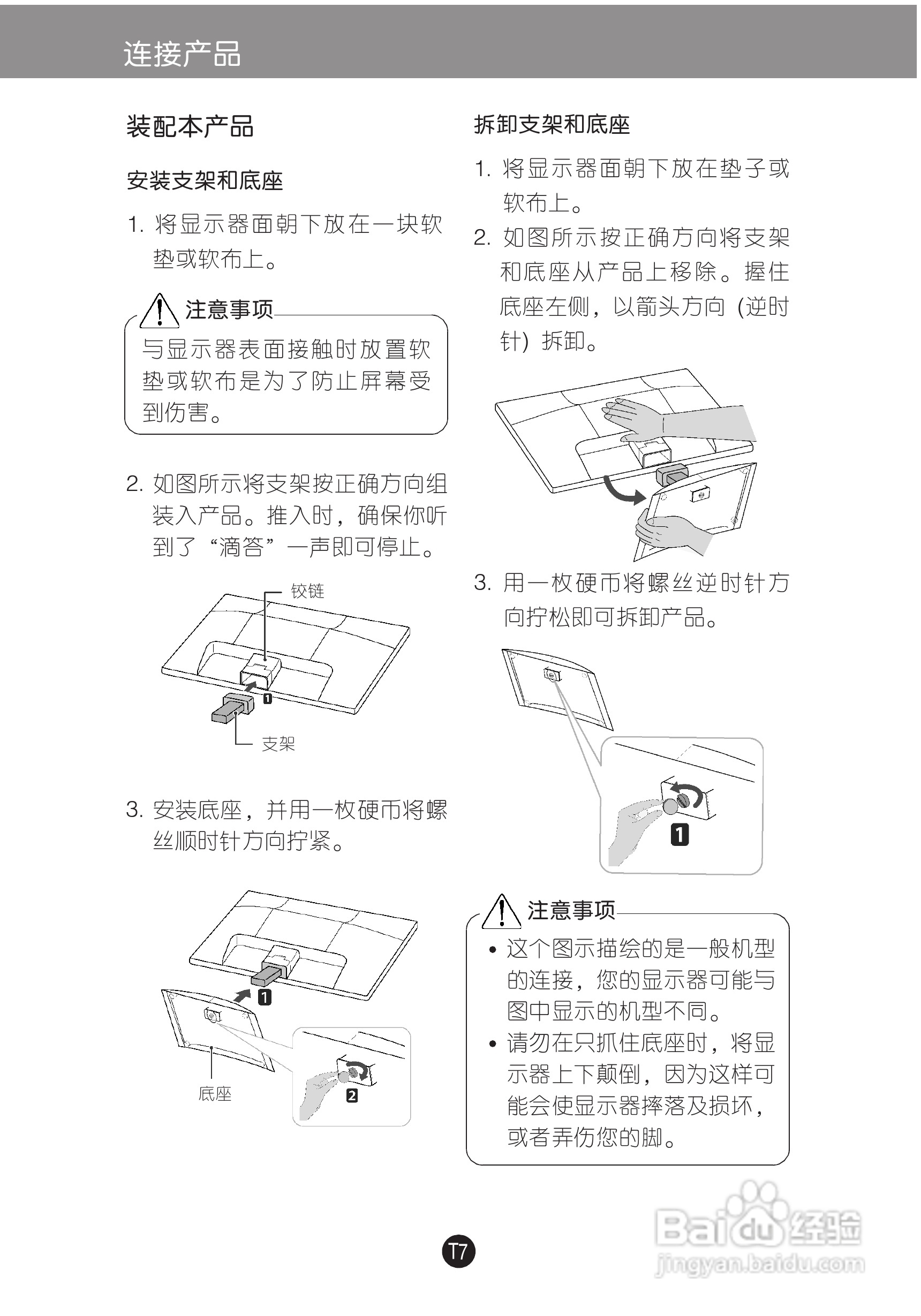 连接产品

装配本产品

安装支架和底座

1. 将显示器面朝下放在一块软垫或软布上。

注意事项
与显示器表面接触时放置软垫或软布是为了防止屏幕受到伤害。

2. 如图所示将支架按正确方向组装入产品。推入时，确保你听到了“滴答”一声即可停止。

铰链
1
支架

3. 安装底座，并用一枚硬币将螺丝顺时针方向拧紧。

1
底座
2

拆卸支架和底座

1. 将显示器面朝下放在垫子或软布上。

2. 如图所示按正确方向将支架和底座从产品上移除。握住底座左侧，以箭头方向 (逆时针) 拆卸。

3. 用一枚硬币将螺丝逆时针方向拧松即可拆卸产品。

1

注意事项
• 这个图示描绘的是一般机型的连接，您的显示器可能与图中显示的机型不同。
• 请勿在只抓住底座时，将显示器上下颠倒，因为这样可能会使显示器摔落及损坏，或者弄伤您的脚。

T7

Baidu 经验
jingyan.baidu.com