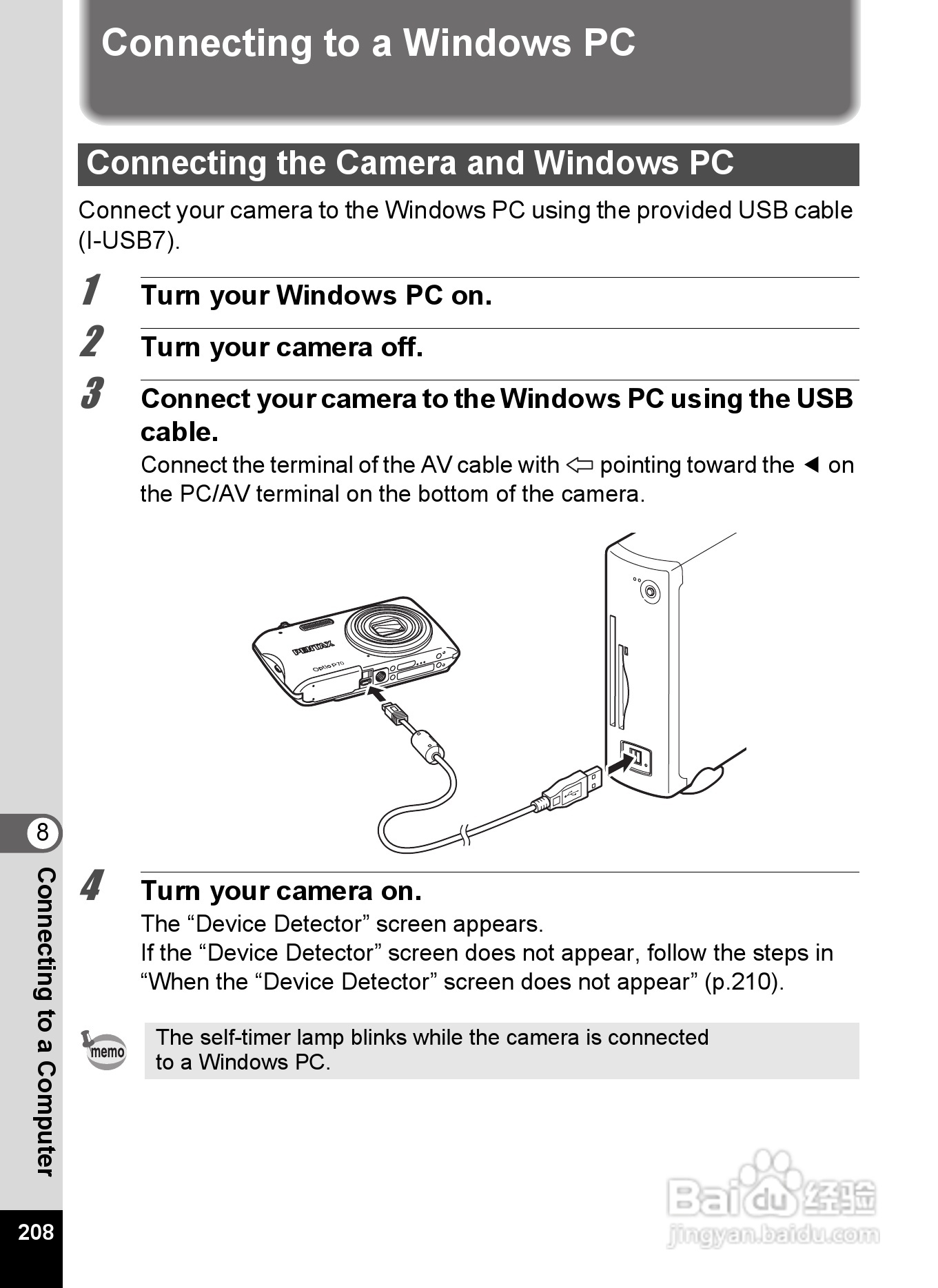 Connecting to a Windows PC

Connecting the Camera and Windows PC

Connect your camera to the Windows PC using the provided USB cable (I-USB7).

1 Turn your Windows PC on.

2 Turn your camera off.

3 Connect your camera to the Windows PC using the USB cable.

Connect the terminal of the AV cable with ⇦ pointing toward the ◄ on the PC/AV terminal on the bottom of the camera.

PENTAX

Optio P70

4 Turn your camera on.

The “Device Detector” screen appears.
If the “Device Detector” screen does not appear, follow the steps in “When the “Device Detector” screen does not appear” (p.210).

memo

The self-timer lamp blinks while the camera is connected to a Windows PC.

8

Connecting to a Computer

208

Baidu经验
jingyan.baidu.com