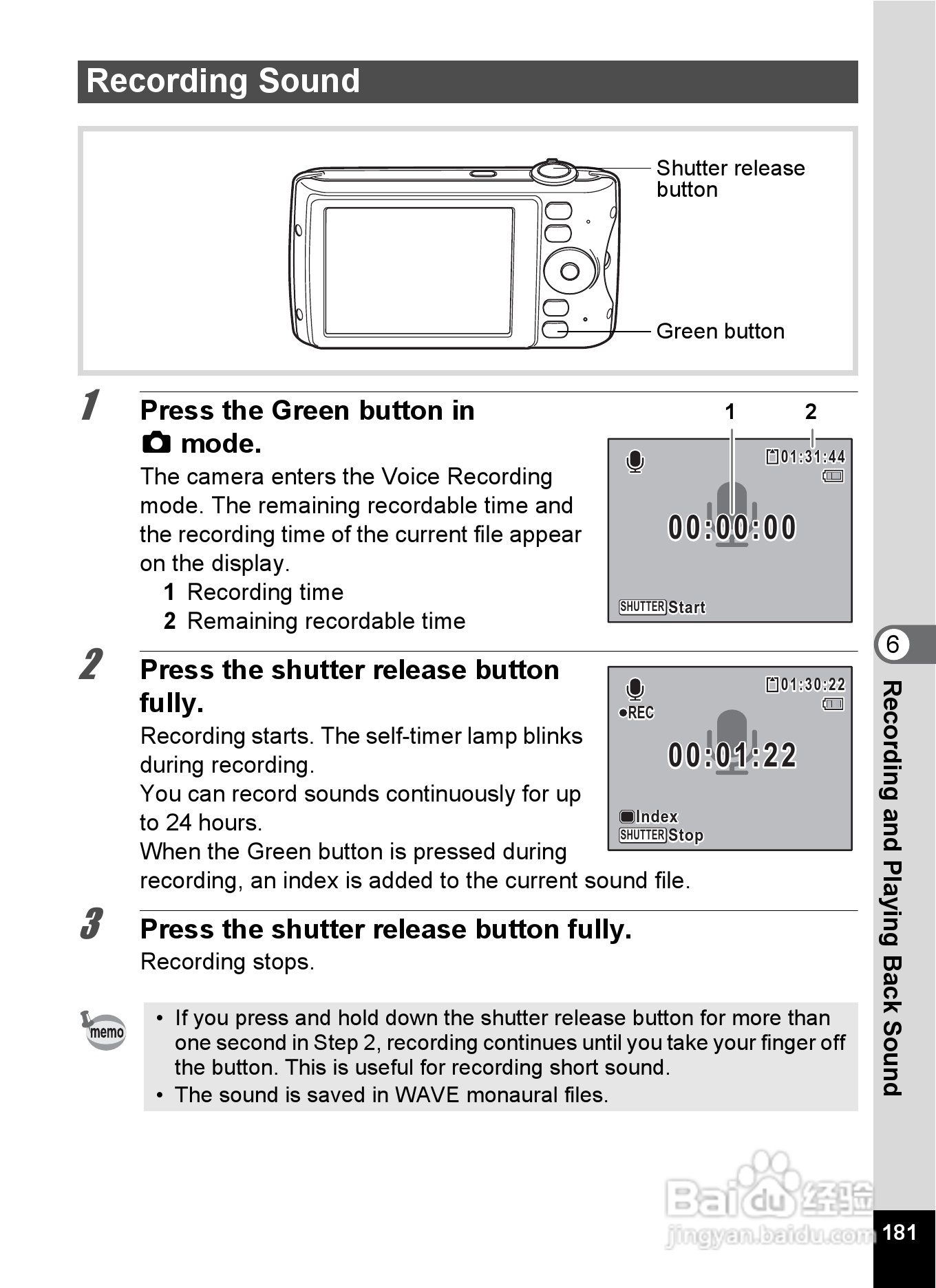 Recording Sound

Shutter release button

Green button

1 Press the Green button in mode.

The camera enters the Voice Recording mode. The remaining recordable time and the recording time of the current file appear on the display.

1 Recording time
2 Remaining recordable time

1 2

01:31:44

00:00:00

SHUTTER Start

2 Press the shutter release button fully.

Recording starts. The self-timer lamp blinks during recording.
You can record sounds continuously for up to 24 hours.
When the Green button is pressed during recording, an index is added to the current sound file.

01:30:22

●REC

00:01:22

Index
SHUTTER Stop

3 Press the shutter release button fully.

Recording stops.

memo

• If you press and hold down the shutter release button for more than one second in Step 2, recording continues until you take your finger off the button. This is useful for recording short sound.
• The sound is saved in WAVE monaural files.

6

Recording and Playing Back Sound

Baidu 经验
jingyan.baidu.com

181