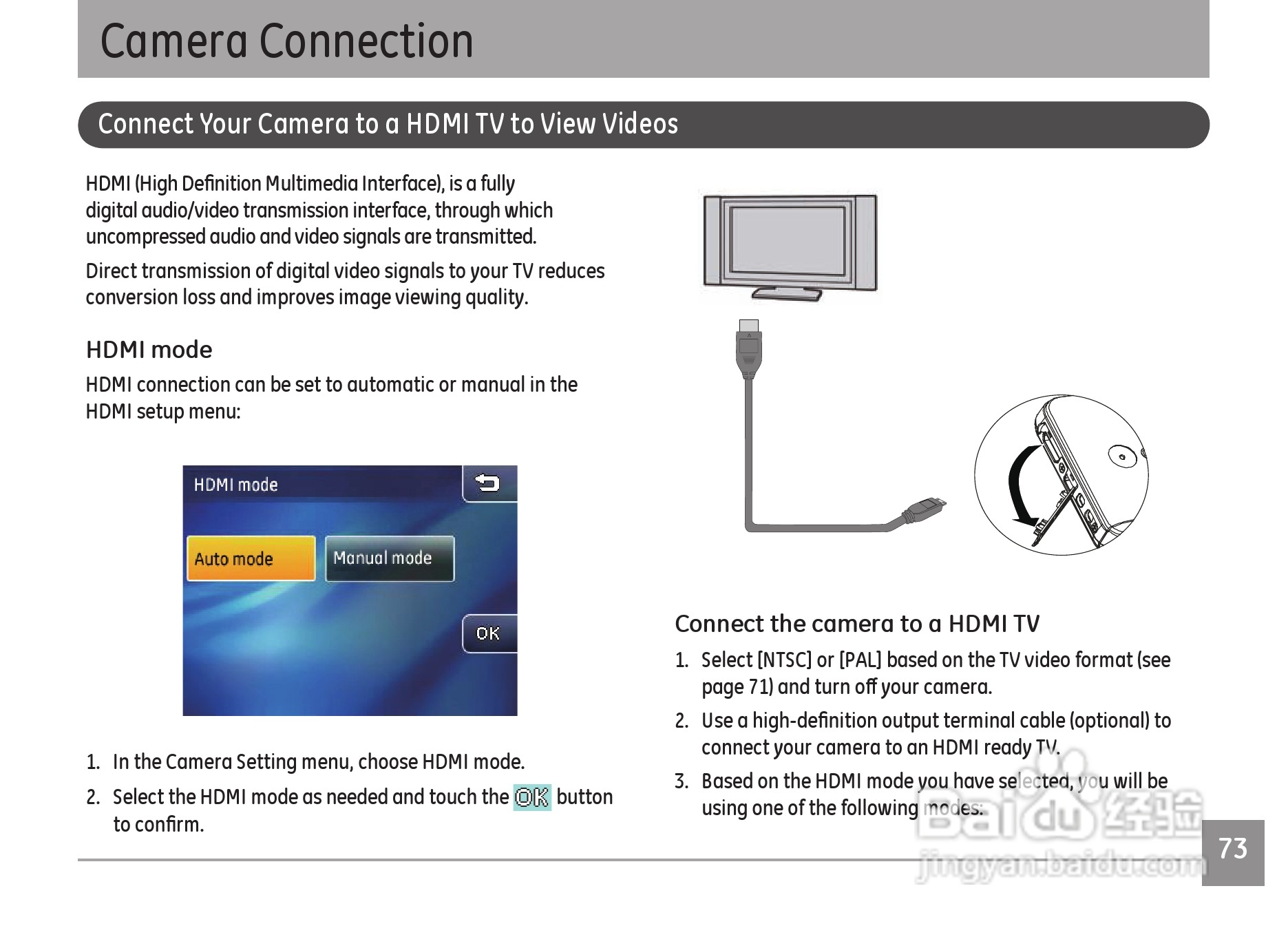 Camera Connection

Connect Your Camera to a HDMI TV to View Videos

HDMI (High Definition Multimedia Interface), is a fully digital audio/video transmission interface, through which uncompressed audio and video signals are transmitted.

Direct transmission of digital video signals to your TV reduces conversion loss and improves image viewing quality.

HDMI mode

HDMI connection can be set to automatic or manual in the HDMI setup menu:

HDMI mode

Auto mode

Manual mode

OK

1. In the Camera Setting menu, choose HDMI mode.

2. Select the HDMI mode as needed and touch the OK button to confirm.

Connect the camera to a HDMI TV

1. Select [NTSC] or [PAL] based on the TV video format (see page 71) and turn off your camera.

2. Use a high-definition output terminal cable (optional) to connect your camera to an HDMI ready TV.

3. Based on the HDMI mode you have selected, you will be using one of the following modes:

Baidu 经验
jingyan.baidu.com

73