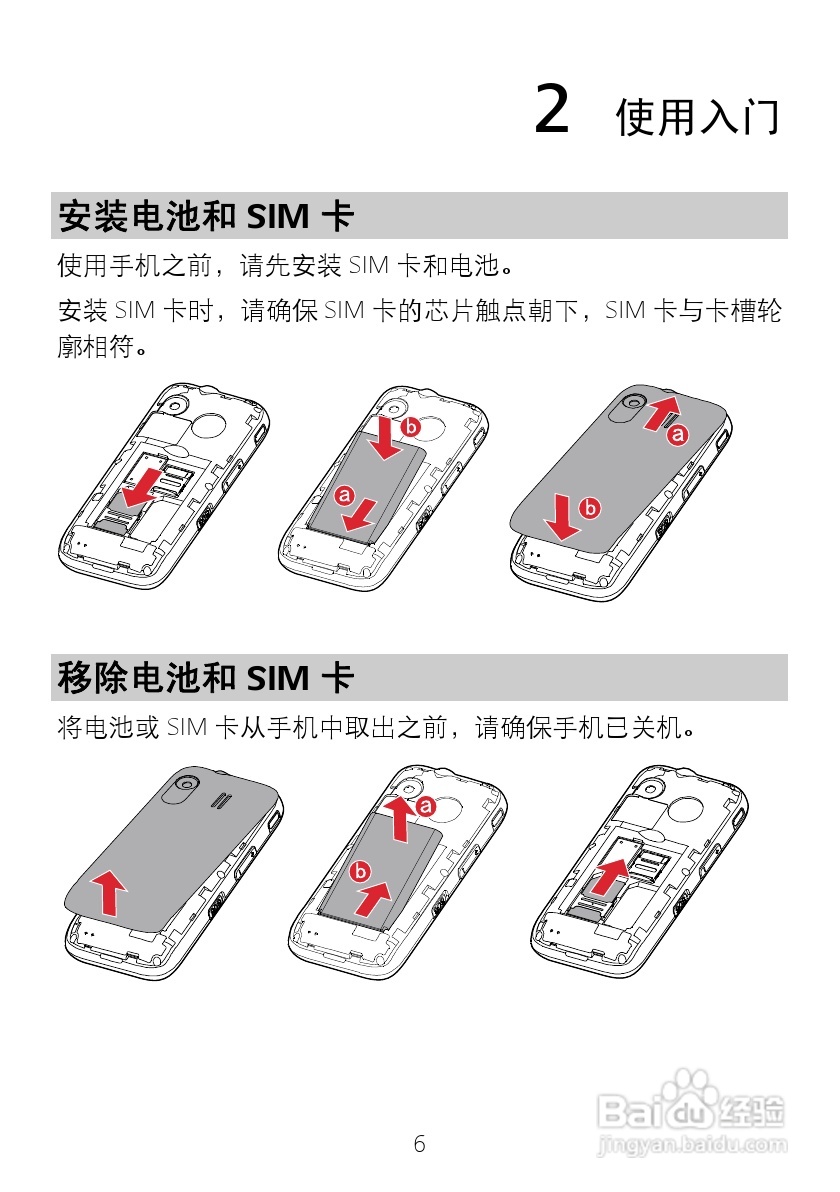 2 使用入门

安装电池和 SIM 卡

使用手机之前，请先安装 SIM 卡和电池。

安装 SIM 卡时，请确保 SIM 卡的芯片触点朝下，SIM 卡与卡槽轮廓相符。

b
a
a
b

移除电池和 SIM 卡

将电池或 SIM 卡从手机中取出之前，请确保手机已关机。

a
b

6

Baidu 经验
jingyan.baidu.com