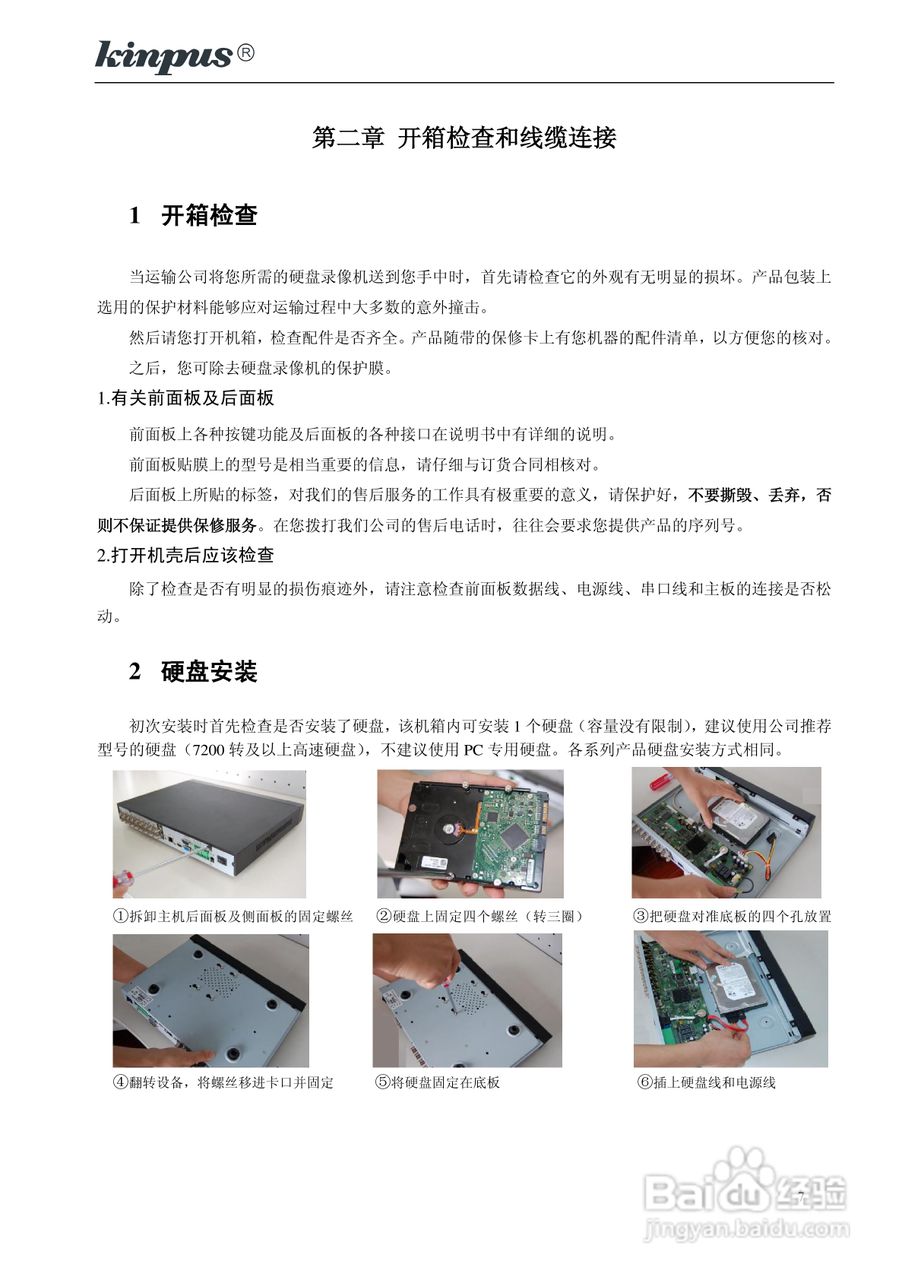 kinpus®

第二章 开箱检查和线缆连接

1 开箱检查

当运输公司将您所需的硬盘录像机送到您手中时，首先请检查它的外观有无明显的损坏。产品包装上选用的保护材料能够应对运输过程中大多数的意外撞击。

然后请您打开机箱，检查配件是否齐全。产品随带的保修卡上有您机器的配件清单，以方便您的核对。

之后，您可除去硬盘录像机的保护膜。

1.有关前面板及后面板

前面板上各种按键功能及后面板的各种接口在说明书中有详细的说明。

前面板贴膜上的型号是相当重要的信息，请仔细与订货合同相核对。

后面板上所贴的标签，对我们的售后服务的工作具有极重要的意义，请保护好，不要撕毁、丢弃，否则不保证提供保修服务。在您拨打我们公司的售后电话时，往往会要求您提供产品的序列号。

2.打开机壳后应该检查

除了检查是否有明显的损伤痕迹外，请注意检查前面板数据线、电源线、串口线和主板的连接是否松动。

2 硬盘安装

初次安装时首先检查是否安装了硬盘，该机箱内可安装 1 个硬盘（容量没有限制），建议使用公司推荐型号的硬盘（7200 转及以上高速硬盘），不建议使用 PC 专用硬盘。各系列产品硬盘安装方式相同。

①拆卸主机后面板及侧面板的固定螺丝

②硬盘上固定四个螺丝（转三圈）

③把硬盘对准底板的四个孔放置

④翻转设备，将螺丝移进卡口并固定

⑤将硬盘固定在底板

⑥插上硬盘线和电源线

7

Baidu经验
jingyan.baidu.com