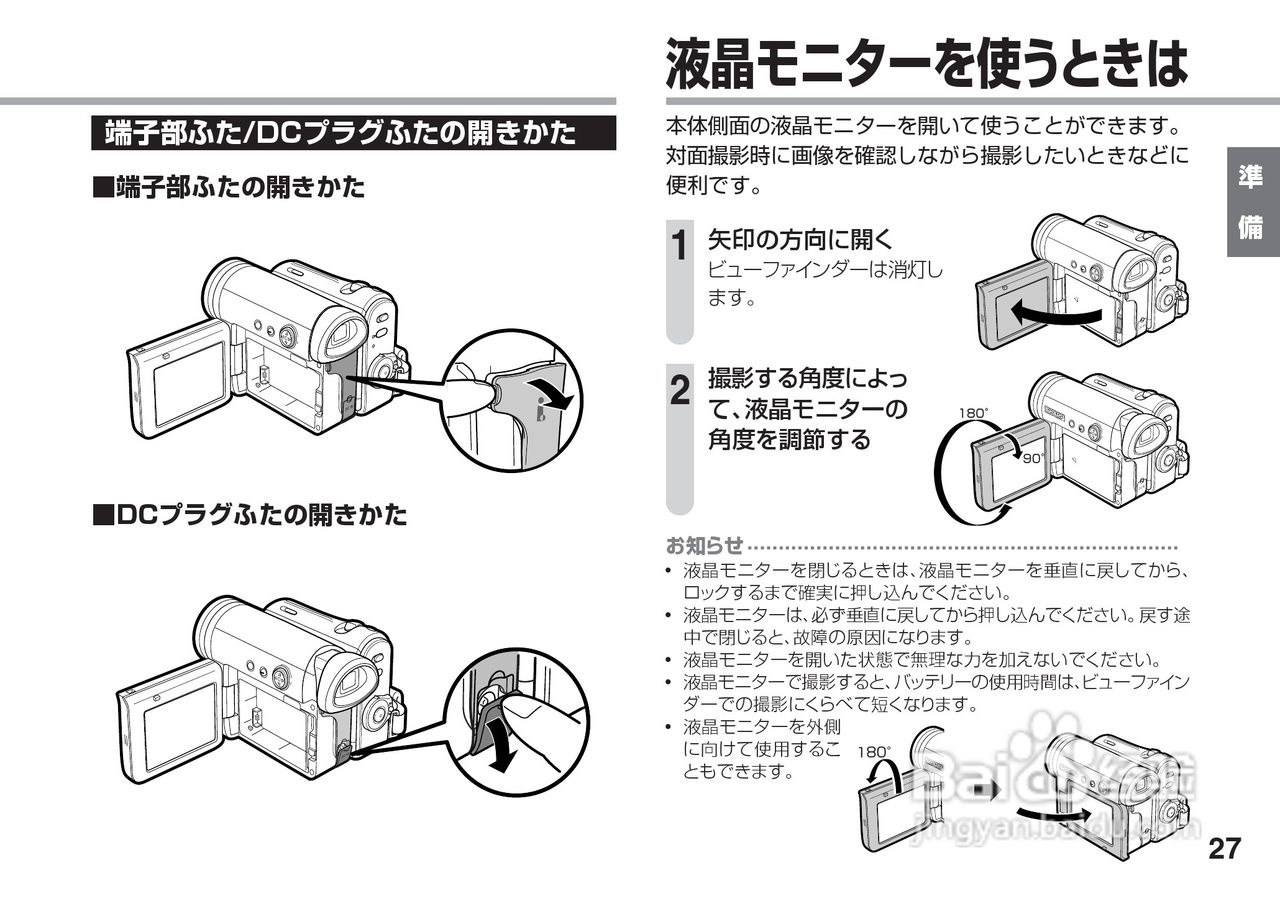 端子部ふた/DCプラグふたの開きかた

■端子部ふたの開きかた

■DCプラグふたの開きかた

液晶モニターを使うときは

本体側面の液晶モニターを開いて使うことができます。対面撮影時に画像を確認しながら撮影したいときなどに便利です。

準備

1 矢印の方向に開く
ビューファインダーは消灯します。

2 撮影する角度によって、液晶モニターの角度を調節する

180°

90°

お知らせ
• 液晶モニターを閉じるときは、液晶モニターを垂直に戻してから、ロックするまで確実に押し込んでください。
• 液晶モニターは、必ず垂直に戻してから押し込んでください。戻す途中で閉じると、故障の原因になります。
• 液晶モニターを開いた状態で無理な力を加えないでください。
• 液晶モニターで撮影すると、バッテリーの使用時間は、ビューファインダーでの撮影にくらべて短くなります。
• 液晶モニターを外側に向けて使用することもできます。

180°

Baidu经验
jingyan.baidu.com

27