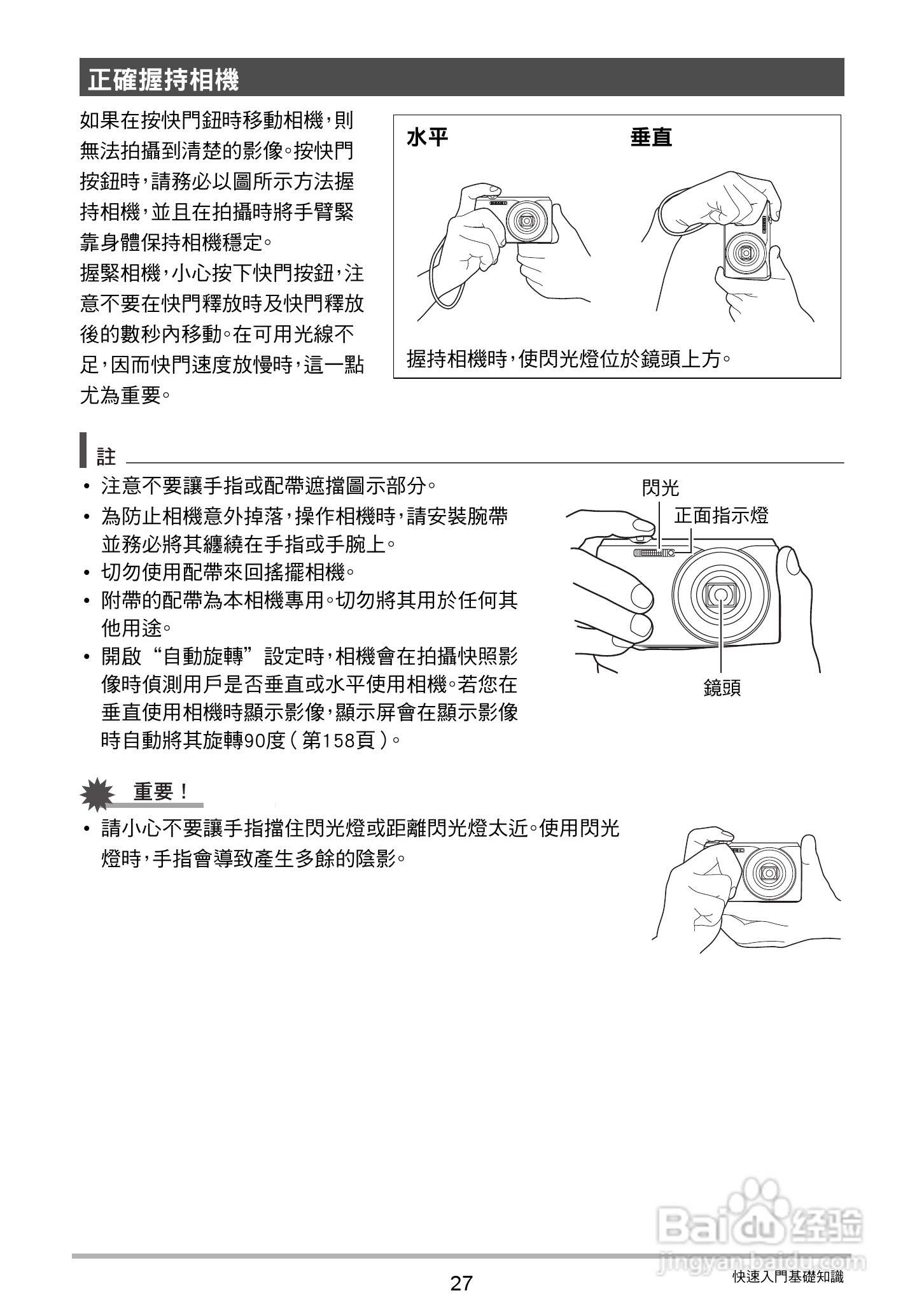 正確握持相機

如果在按快門鈕時移動相機，則無法拍攝到清楚的影像。按快門按鈕時，請務必以圖所示方法握持相機，並且在拍攝時將手臂緊靠身體保持相機穩定。
握緊相機，小心按下快門按鈕，注意不要在快門釋放時及快門釋放後的數秒內移動。在可用光線不足，因而快門速度放慢時，這一點尤為重要。

水平

垂直

握持相機時，使閃光燈位於鏡頭上方。

註

• 注意不要讓手指或配帶遮擋圖示部分。
• 為防止相機意外掉落，操作相機時，請安裝腕帶並務必將其纏繞在手指或手腕上。
• 切勿使用配帶來回搖擺相機。
• 附帶的配帶為本相機專用。切勿將其用於任何其他用途。
• 開啟“自動旋轉”設定時，相機會在拍攝快照影像時偵測用戶是否垂直或水平使用相機。若您在垂直使用相機時顯示影像，顯示屏會在顯示影像時自動將其旋轉90度（第158頁）。

閃光

正面指示燈

鏡頭

重要！

• 請小心不要讓手指擋住閃光燈或距離閃光燈太近。使用閃光燈時，手指會導致產生多餘的陰影。

Baidu 经验
jingyan.baidu.com

27

快速入門基礎知識