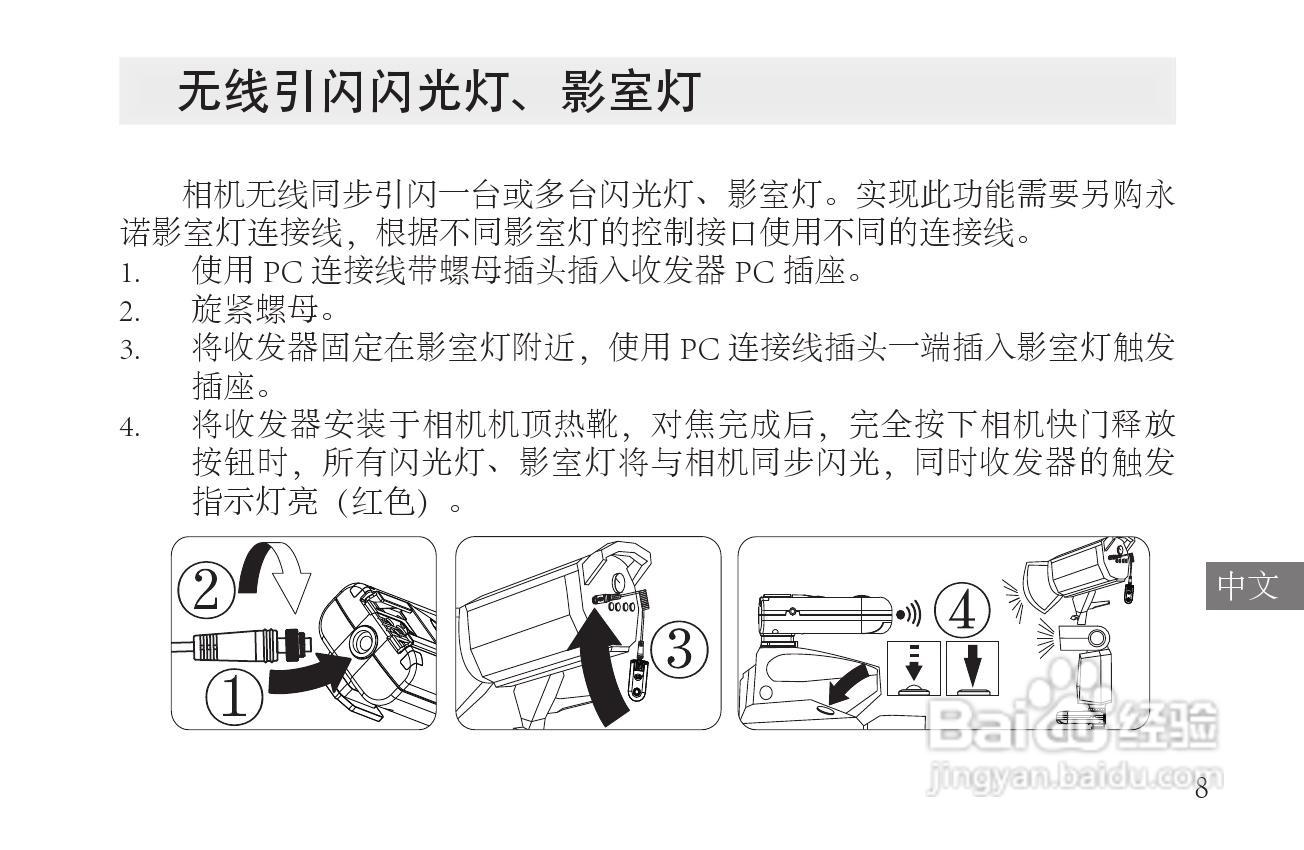 无线引闪闪光灯、影室灯

相机无线同步引闪一台或多台闪光灯、影室灯。实现此功能需要另购永诺影室灯连接线，根据不同影室灯的控制接口使用不同的连接线。

1. 使用 PC 连接线带螺母插头插入收发器 PC 插座。
2. 旋紧螺母。
3. 将收发器固定在影室灯附近，使用 PC 连接线插头一端插入影室灯触发插座。
4. 将收发器安装于相机机顶热靴，对焦完成后，完全按下相机快门释放按钮时，所有闪光灯、影室灯将与相机同步闪光，同时收发器的触发指示灯亮（红色）。

②
①
③
④

中文

Baidu经验
jingyan.baidu.com

8