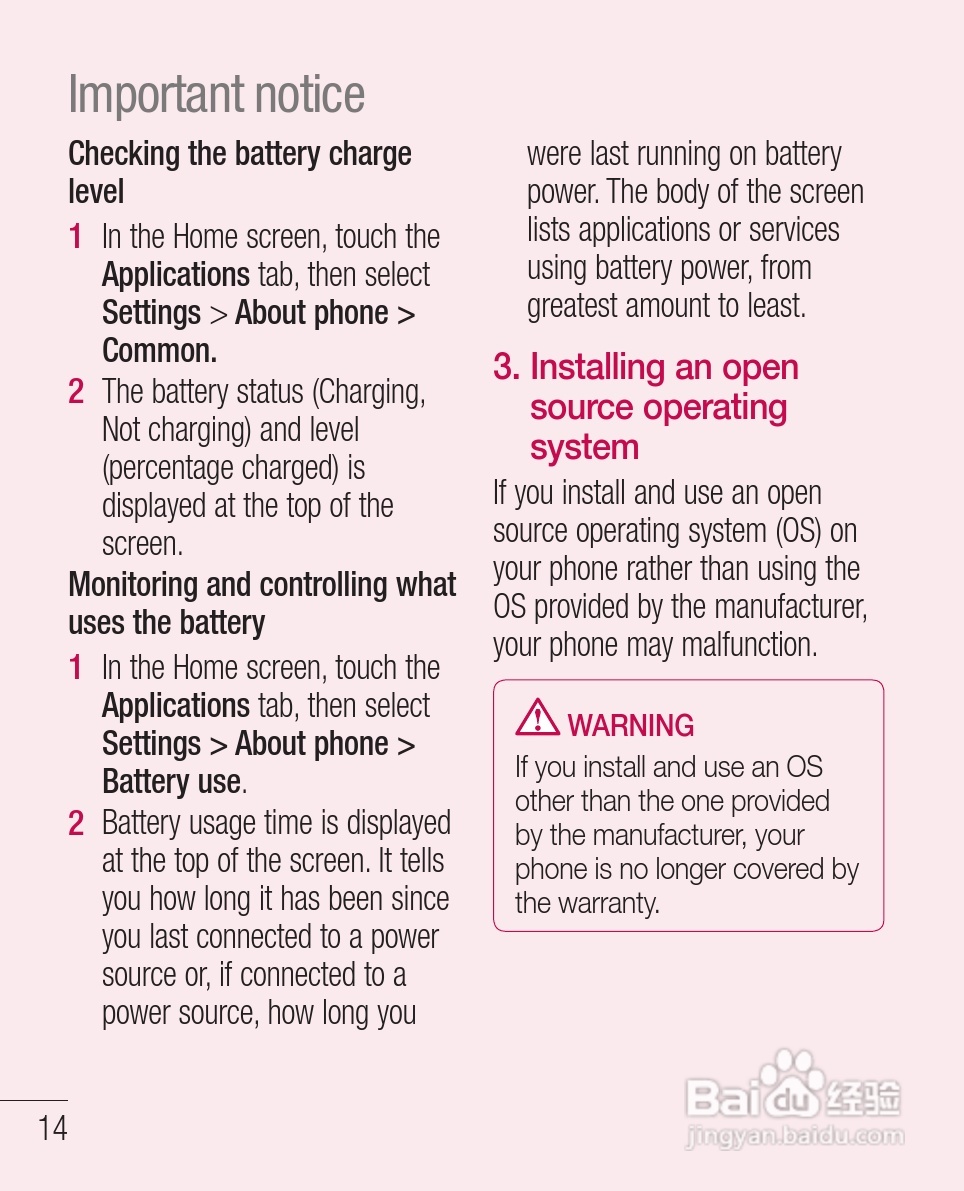 Important notice

Checking the battery charge level

1 In the Home screen, touch the Applications tab, then select Settings > About phone > Common.

2 The battery status (Charging, Not charging) and level (percentage charged) is displayed at the top of the screen.

Monitoring and controlling what uses the battery

1 In the Home screen, touch the Applications tab, then select Settings > About phone > Battery use.

2 Battery usage time is displayed at the top of the screen. It tells you how long it has been since you last connected to a power source or, if connected to a power source, how long you were last running on battery power. The body of the screen lists applications or services using battery power, from greatest amount to least.

3. Installing an open source operating system

If you install and use an open source operating system (OS) on your phone rather than using the OS provided by the manufacturer, your phone may malfunction.

WARNING
If you install and use an OS other than the one provided by the manufacturer, your phone is no longer covered by the warranty.

14

Baidu 经验
jingyan.baidu.com