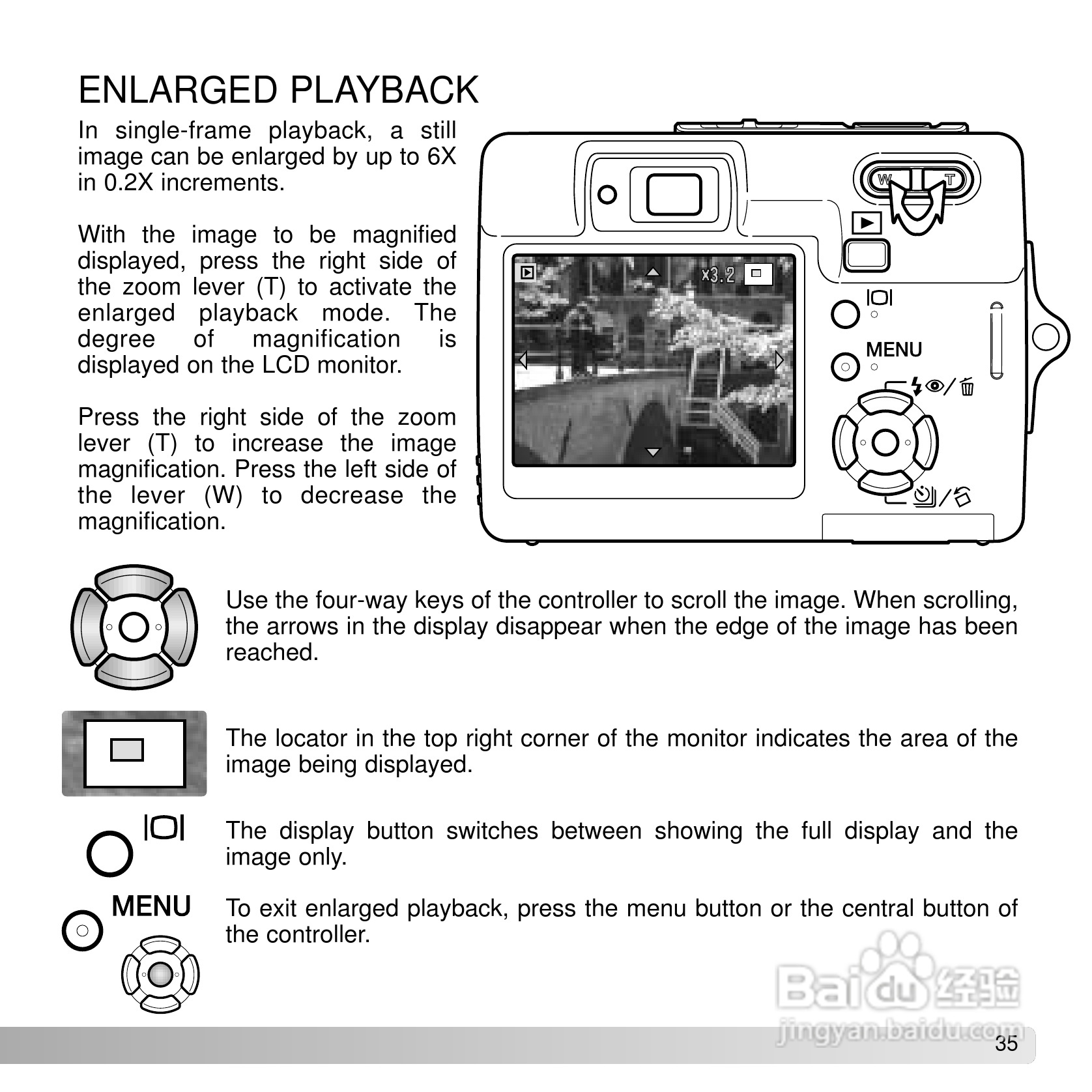 ENLARGED PLAYBACK

In single-frame playback, a still image can be enlarged by up to 6X in 0.2X increments.

With the image to be magnified displayed, press the right side of the zoom lever (T) to activate the enlarged playback mode. The degree of magnification is displayed on the LCD monitor.

Press the right side of the zoom lever (T) to increase the image magnification. Press the left side of the lever (W) to decrease the magnification.

W T

x3.2

MENU

Use the four-way keys of the controller to scroll the image. When scrolling, the arrows in the display disappear when the edge of the image has been reached.

The locator in the top right corner of the monitor indicates the area of the image being displayed.

The display button switches between showing the full display and the image only.

MENU

To exit enlarged playback, press the menu button or the central button of the controller.

Baidu 经验
jingyan.baidu.com

35