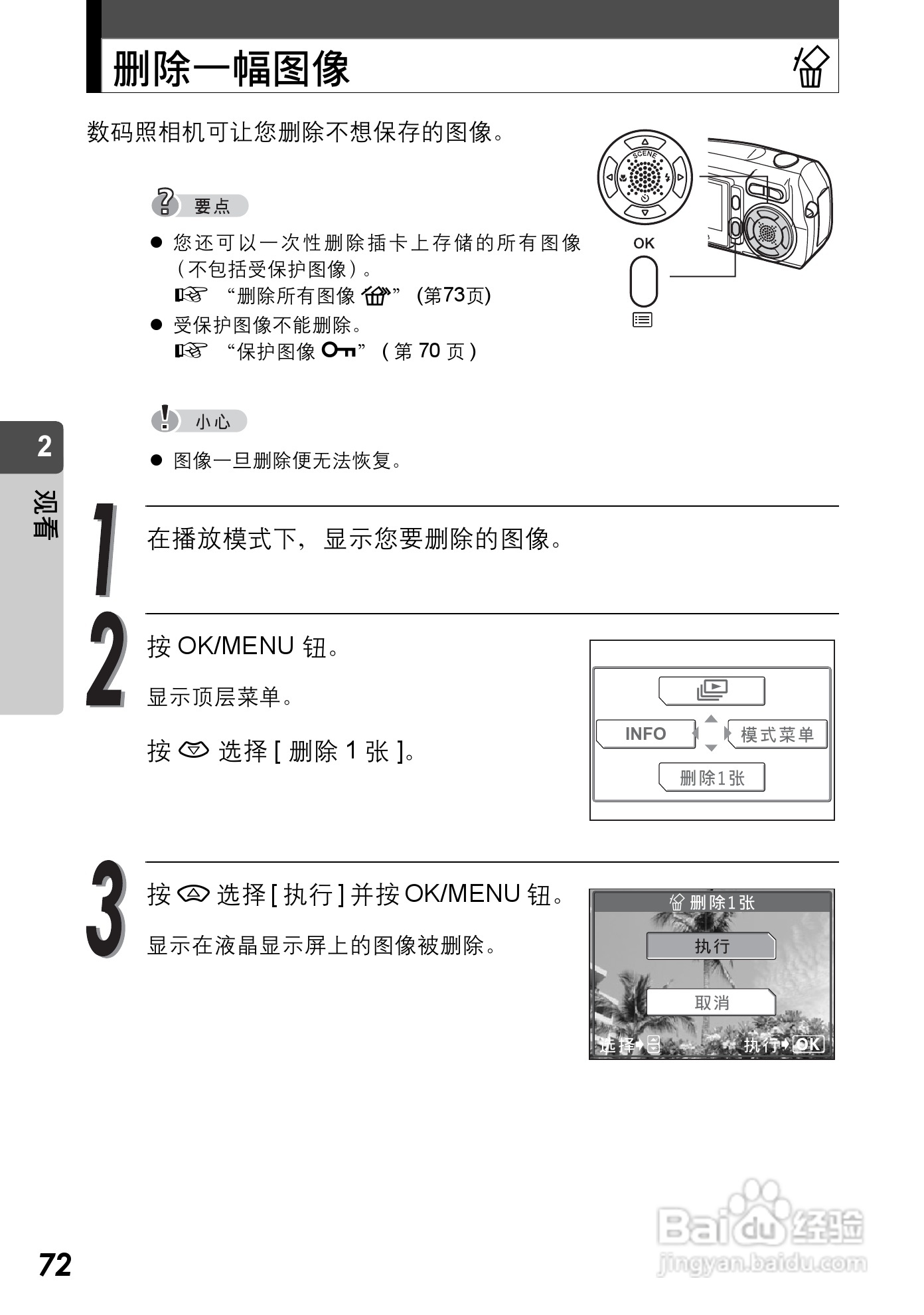 删除一幅图像

数码照相机可让您删除不想保存的图像。

SCENE

OK

要点

● 您还可以一次性删除插卡上存储的所有图像（不包括受保护图像）。
“删除所有图像” (第73页)

● 受保护图像不能删除。
“保护图像” ( 第 70 页 )

小心

● 图像一旦删除便无法恢复。

2

观看

1 在播放模式下，显示您要删除的图像。

2 按 OK/MENU 钮。

显示顶层菜单。

按 选择 [ 删除 1 张 ]。

INFO

模式菜单

删除1张

3 按 选择 [ 执行 ] 并按 OK/MENU 钮。

显示在液晶显示屏上的图像被删除。

删除1张

执行

取消

选择

执行 OK

72

Baidu经验
jingyan.baidu.com