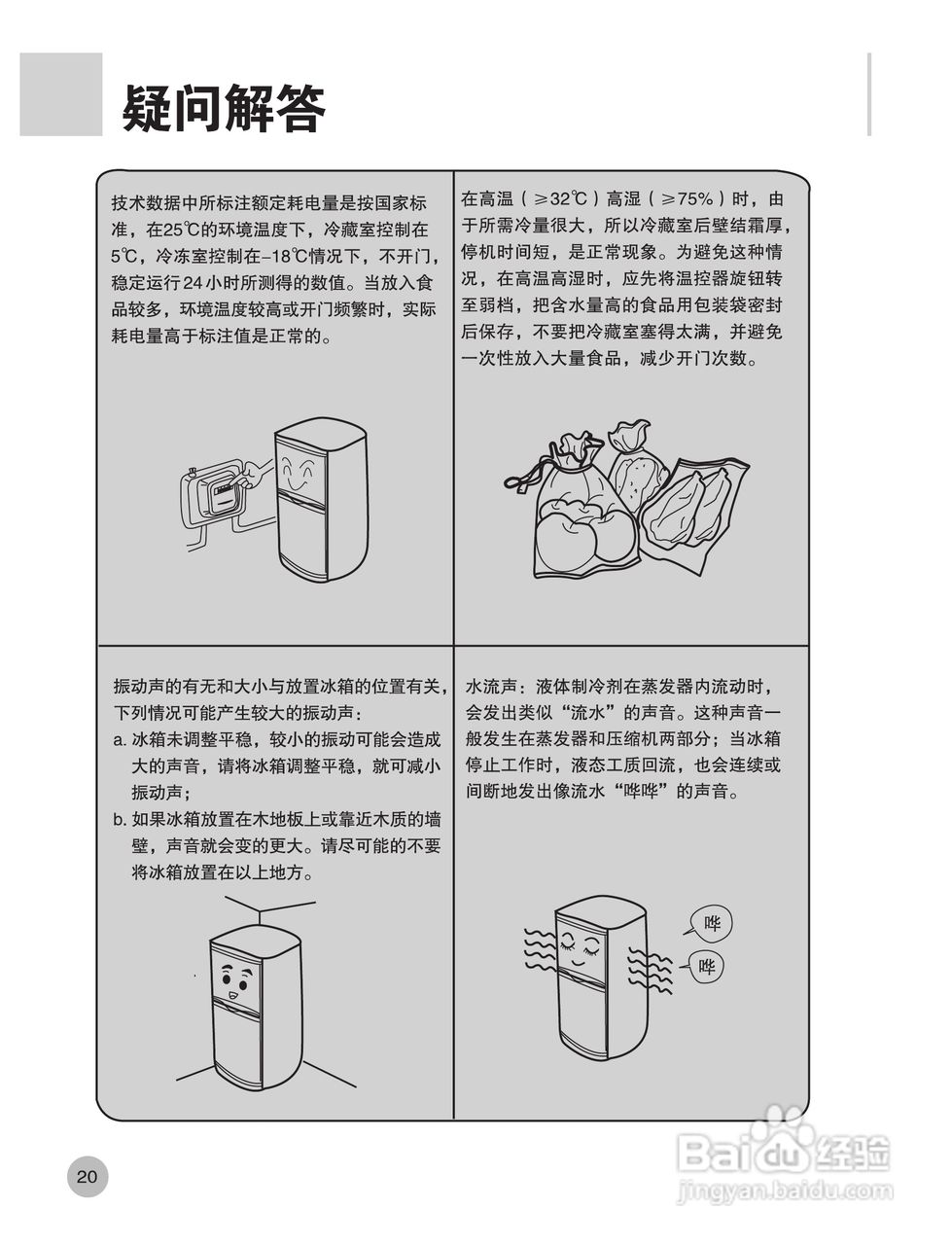 疑问解答

技术数据中所标注额定耗电量是按国家标准，在25℃的环境温度下，冷藏室控制在5℃，冷冻室控制在–18℃情况下，不开门，稳定运行24小时所测得的数值。当放入食品较多，环境温度较高或开门频繁时，实际耗电量高于标注值是正常的。

在高温（≥32℃）高湿（≥75%）时，由于所需冷量很大，所以冷藏室后壁结霜厚，停机时间短，是正常现象。为避免这种情况，在高温高湿时，应先将温控器旋钮转至弱档，把含水量高的食品用包装袋密封后保存，不要把冷藏室塞得太满，并避免一次性放入大量食品，减少开门次数。

振动声的有无和大小与放置冰箱的位置有关，下列情况可能产生较大的振动声：
a. 冰箱未调整平稳，较小的振动可能会造成大的声音，请将冰箱调整平稳，就可减小振动声；
b. 如果冰箱放置在木地板上或靠近木质的墙壁，声音就会变的更大。请尽可能的不要将冰箱放置在以上地方。

水流声：液体制冷剂在蒸发器内流动时，会发出类似“流水”的声音。这种声音一般发生在蒸发器和压缩机两部分；当冰箱停止工作时，液态工质回流，也会连续或间断地发出像流水“哗哗”的声音。

哗
哗

20

Baidu经验
jingyan.baidu.com