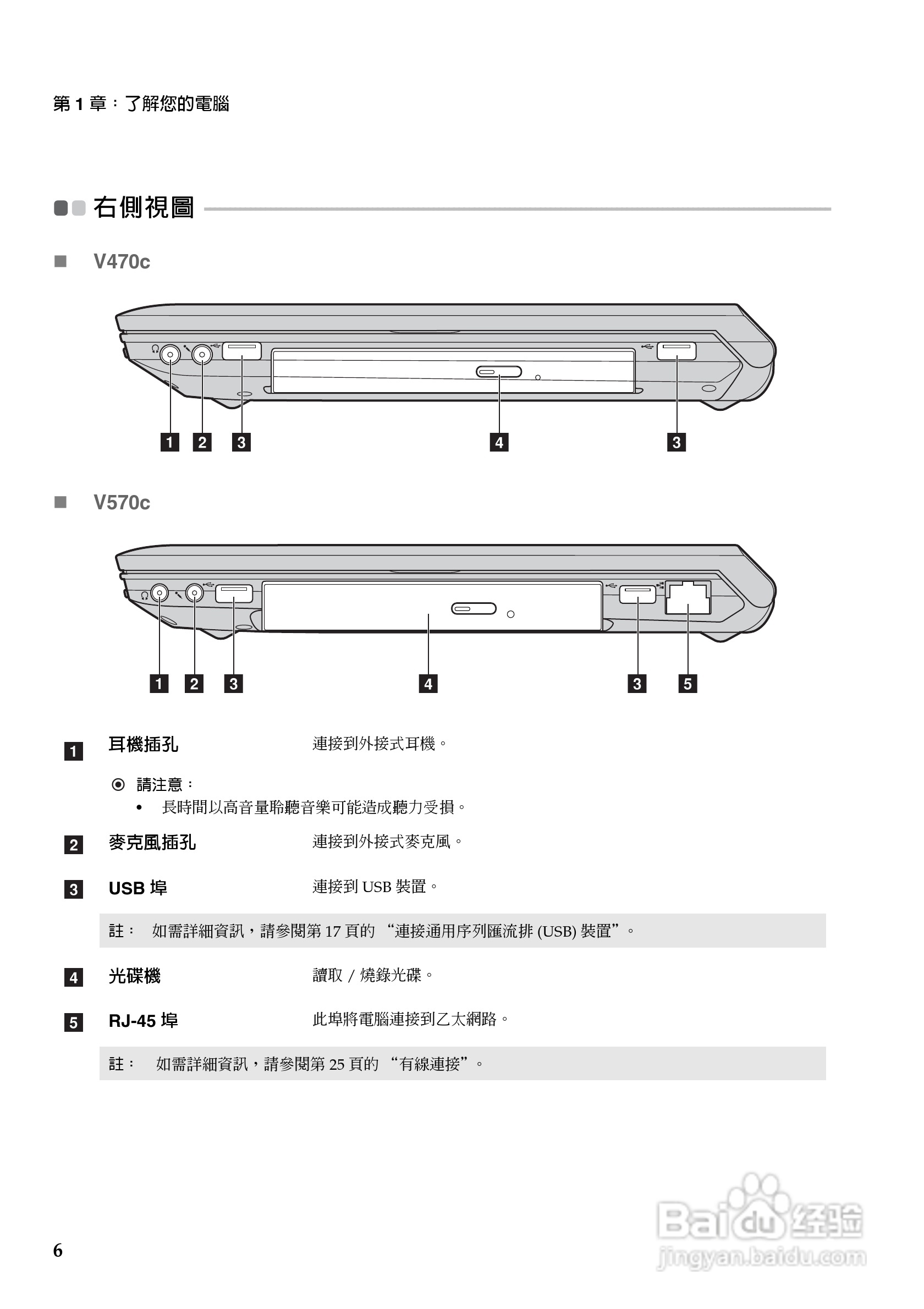 第 1 章：了解您的電腦

右側視圖

V470c

1 2 3 4 3

V570c

1 2 3 4 3 5

1 耳機插孔 連接到外接式耳機。

請注意：
• 長時間以高音量聆聽音樂可能造成聽力受損。

2 麥克風插孔 連接到外接式麥克風。

3 USB 埠 連接到 USB 裝置。

註： 如需詳細資訊，請參閱第 17 頁的 “連接通用序列匯流排 (USB) 裝置”。

4 光碟機 讀取 / 燒錄光碟。

5 RJ-45 埠 此埠將電腦連接到乙太網路。

註： 如需詳細資訊，請參閱第 25 頁的 “有線連接”。

6

Baidu 经验
jingyan.baidu.com