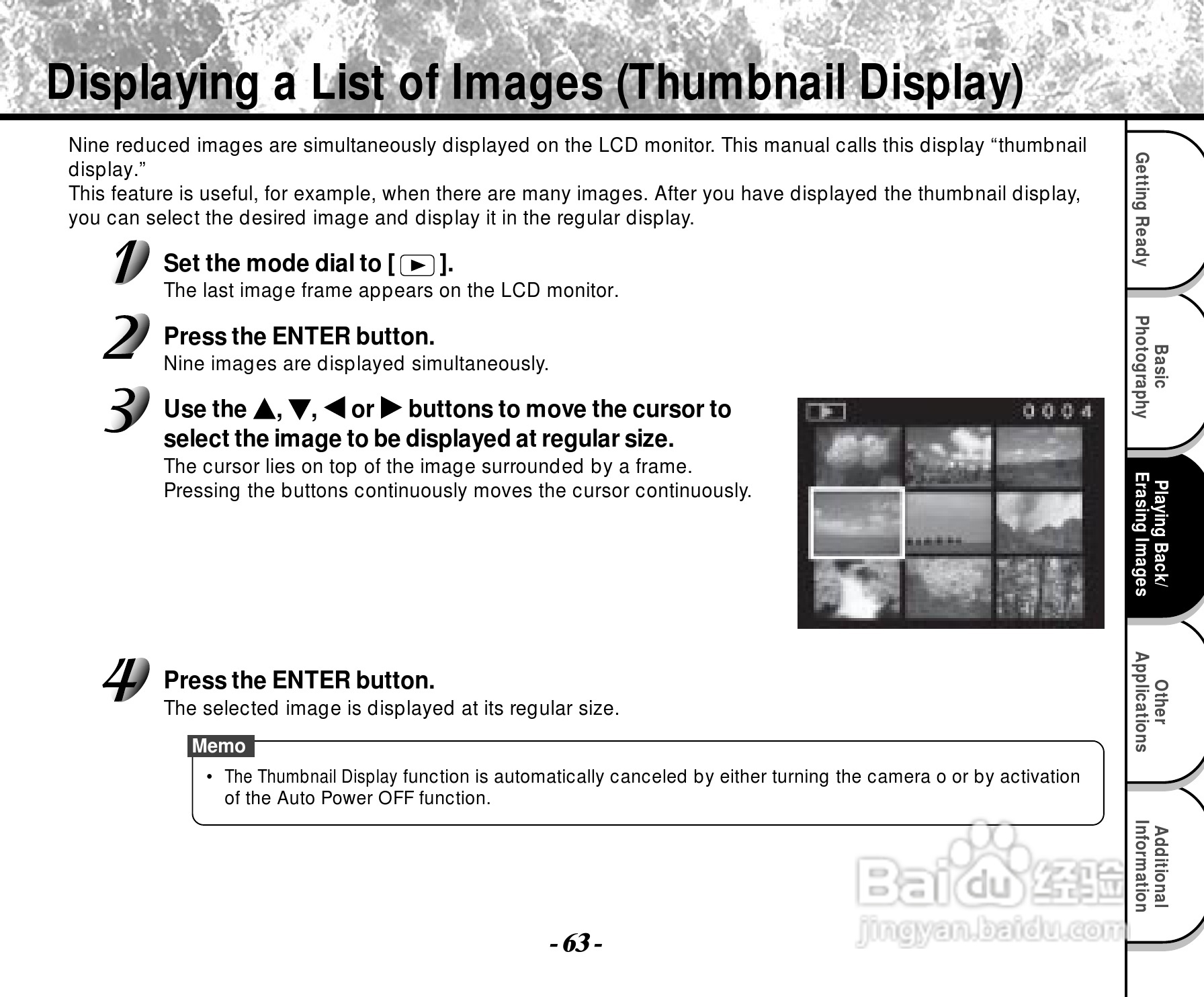 Displaying a List of Images (Thumbnail Display)

Nine reduced images are simultaneously displayed on the LCD monitor. This manual calls this display “thumbnail display.”
This feature is useful, for example, when there are many images. After you have displayed the thumbnail display, you can select the desired image and display it in the regular display.

1 Set the mode dial to [ ▶ ].
The last image frame appears on the LCD monitor.

2 Press the ENTER button.
Nine images are displayed simultaneously.

3 Use the ▲, ▼, ◀ or ▶ buttons to move the cursor to select the image to be displayed at regular size.
The cursor lies on top of the image surrounded by a frame.
Pressing the buttons continuously moves the cursor continuously.

0004

4 Press the ENTER button.
The selected image is displayed at its regular size.

Memo
• The Thumbnail Display function is automatically canceled by either turning the camera o or by activation of the Auto Power OFF function.

- 63 -

Getting Ready
Basic Photography
Playing Back/ Erasing Images
Other Applications
Additional Information

Baidu 经验
jingyan.baidu.com