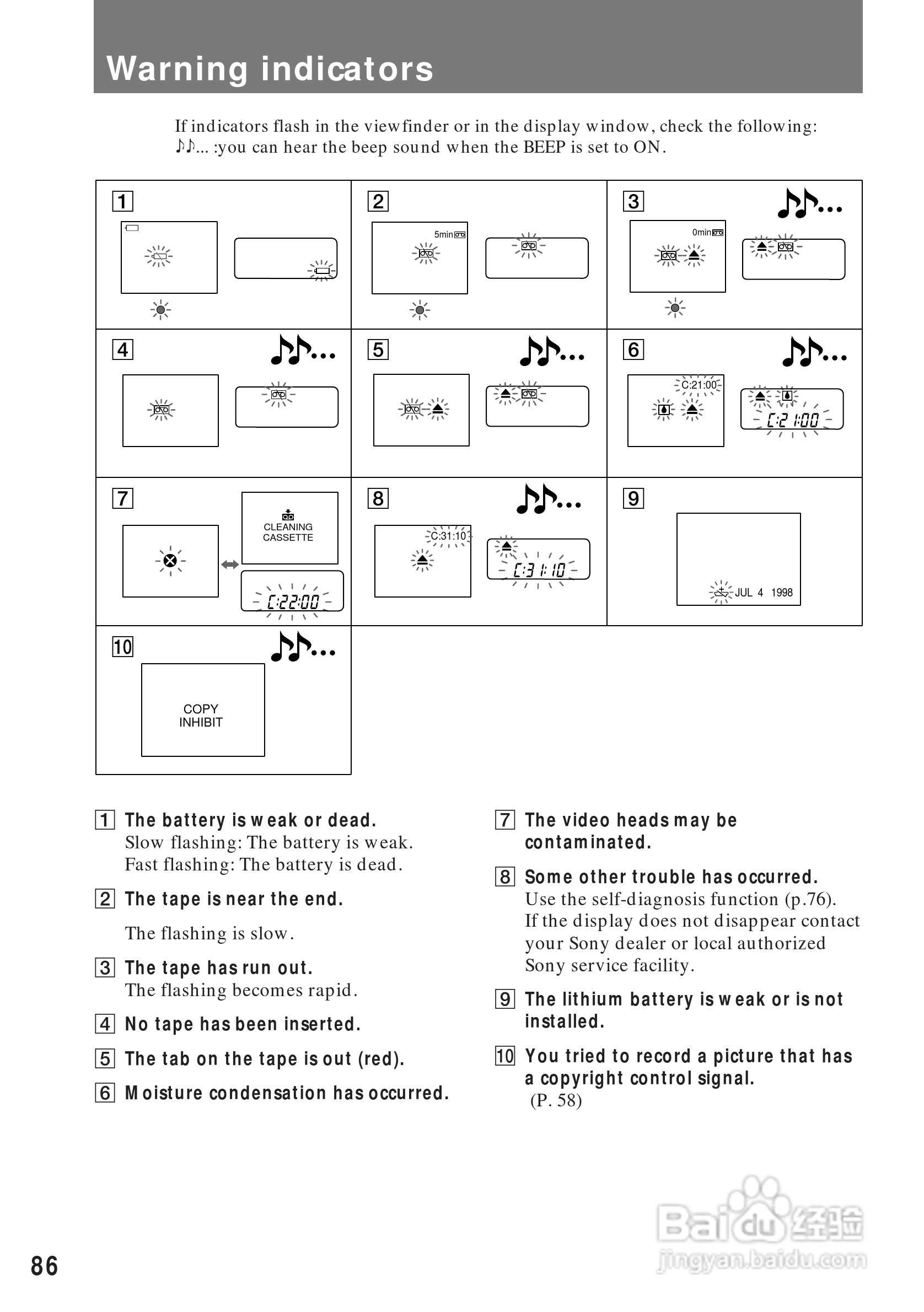 Warning indicators

If indicators flash in the viewfinder or in the display window, check the following:
♪♪... :you can hear the beep sound when the BEEP is set to ON.

1

2

5min

3

♪♪...

0min

4

♪♪...

5

♪♪...

6

♪♪...

C:21:00

C:21:00

7

CLEANING CASSETTE

C:22:00

8

♪♪...

C:31:10

C:31:10

9

JUL 4 1998

10

♪♪...

COPY INHIBIT

1 The battery is weak or dead.
Slow flashing: The battery is weak.
Fast flashing: The battery is dead.

2 The tape is near the end.

The flashing is slow.

3 The tape has run out.
The flashing becomes rapid.

4 No tape has been inserted.

5 The tab on the tape is out (red).

6 Moisture condensation has occurred.

7 The video heads may be contaminated.

8 Some other trouble has occurred.
Use the self-diagnosis function (p.76).
If the display does not disappear contact your Sony dealer or local authorized Sony service facility.

9 The lithium battery is weak or is not installed.

10 You tried to record a picture that has a copyright control signal.
(P. 58)

86

Baidu经验
jingyan.baidu.com