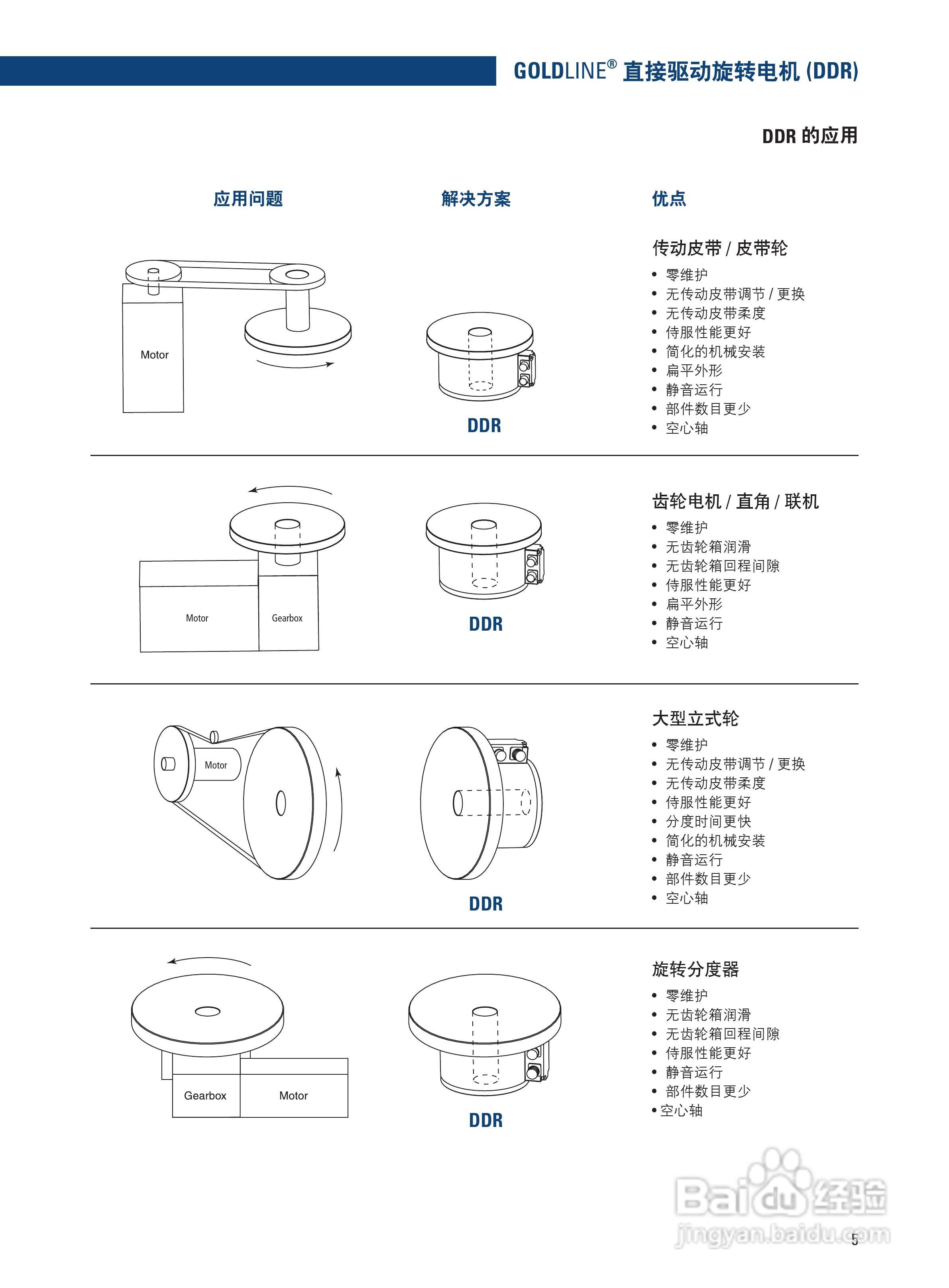 GOLDLINE® 直接驱动旋转电机 (DDR)

DDR 的应用

应用问题

解决方案

优点

Motor

DDR

传动皮带 / 皮带轮
• 零维护
• 无传动皮带调节 / 更换
• 无传动皮带柔度
• 侍服性能更好
• 简化的机械安装
• 扁平外形
• 静音运行
• 部件数目更少
• 空心轴

Motor

Gearbox

DDR

齿轮电机 / 直角 / 联机
• 零维护
• 无齿轮箱润滑
• 无齿轮箱回程间隙
• 侍服性能更好
• 扁平外形
• 静音运行
• 空心轴

Motor

DDR

大型立式轮
• 零维护
• 无传动皮带调节 / 更换
• 无传动皮带柔度
• 侍服性能更好
• 分度时间更快
• 简化的机械安装
• 静音运行
• 部件数目更少
• 空心轴

Gearbox

Motor

DDR

旋转分度器
• 零维护
• 无齿轮箱润滑
• 无齿轮箱回程间隙
• 侍服性能更好
• 静音运行
• 部件数目更少
• 空心轴

Baidu 经验
jingyan.baidu.com

5