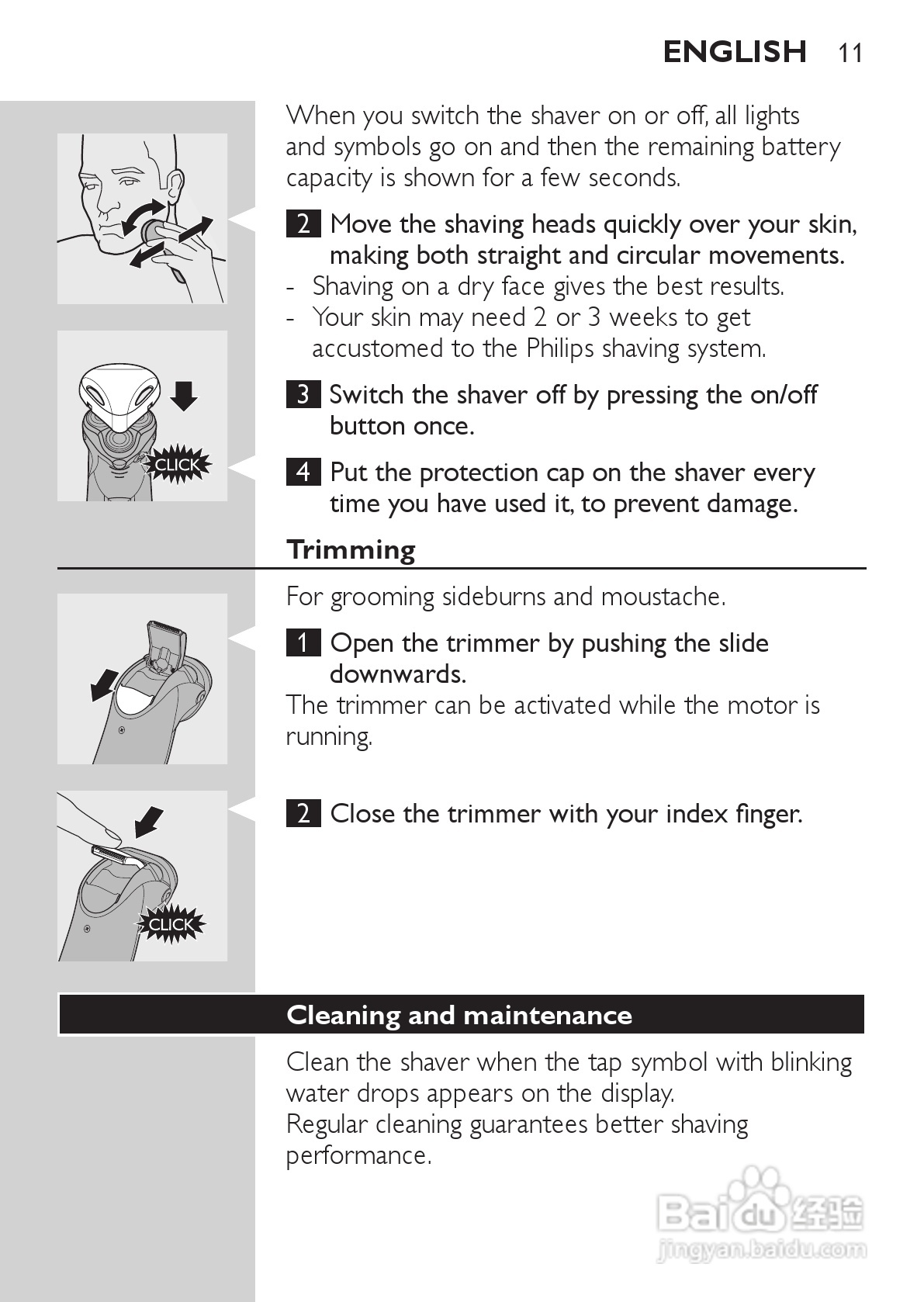 ENGLISH 11

When you switch the shaver on or off, all lights and symbols go on and then the remaining battery capacity is shown for a few seconds.

2 Move the shaving heads quickly over your skin, making both straight and circular movements.
- Shaving on a dry face gives the best results.
- Your skin may need 2 or 3 weeks to get accustomed to the Philips shaving system.

3 Switch the shaver off by pressing the on/off button once.

CLICK

4 Put the protection cap on the shaver every time you have used it, to prevent damage.

Trimming

For grooming sideburns and moustache.

1 Open the trimmer by pushing the slide downwards.
The trimmer can be activated while the motor is running.

2 Close the trimmer with your index finger.

CLICK

Cleaning and maintenance

Clean the shaver when the tap symbol with blinking water drops appears on the display.
Regular cleaning guarantees better shaving performance.

Baidu 经验
jingyan.baidu.com