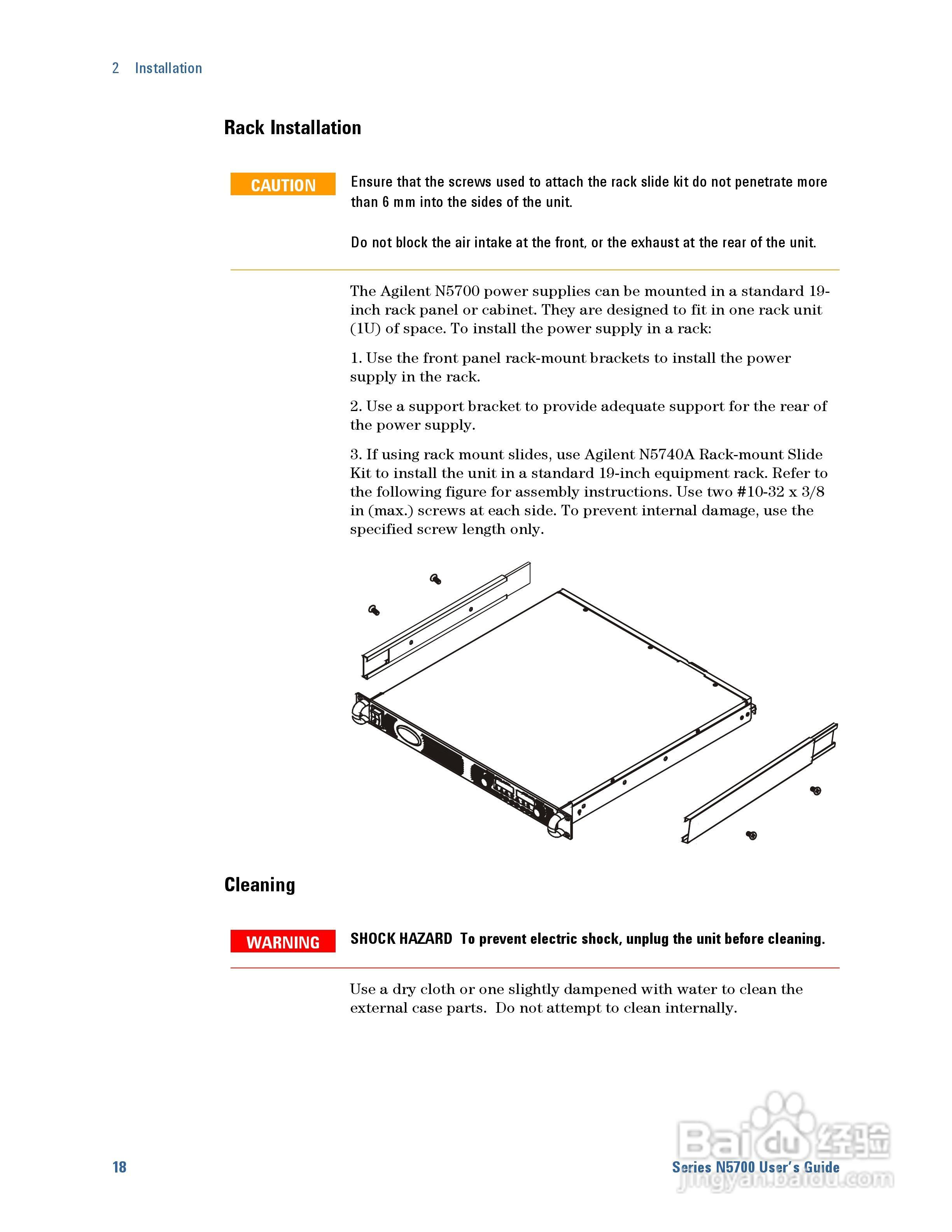 2 Installation

Rack Installation

CAUTION

Ensure that the screws used to attach the rack slide kit do not penetrate more than 6 mm into the sides of the unit.

Do not block the air intake at the front, or the exhaust at the rear of the unit.

The Agilent N5700 power supplies can be mounted in a standard 19-inch rack panel or cabinet. They are designed to fit in one rack unit (1U) of space. To install the power supply in a rack:

1. Use the front panel rack-mount brackets to install the power supply in the rack.

2. Use a support bracket to provide adequate support for the rear of the power supply.

3. If using rack mount slides, use Agilent N5740A Rack-mount Slide Kit to install the unit in a standard 19-inch equipment rack. Refer to the following figure for assembly instructions. Use two #10-32 x 3/8 in (max.) screws at each side. To prevent internal damage, use the specified screw length only.

Cleaning

WARNING

SHOCK HAZARD To prevent electric shock, unplug the unit before cleaning.

Use a dry cloth or one slightly dampened with water to clean the external case parts. Do not attempt to clean internally.

18

Series N5700 User's Guide

Baidu 经验
jingyan.baidu.com