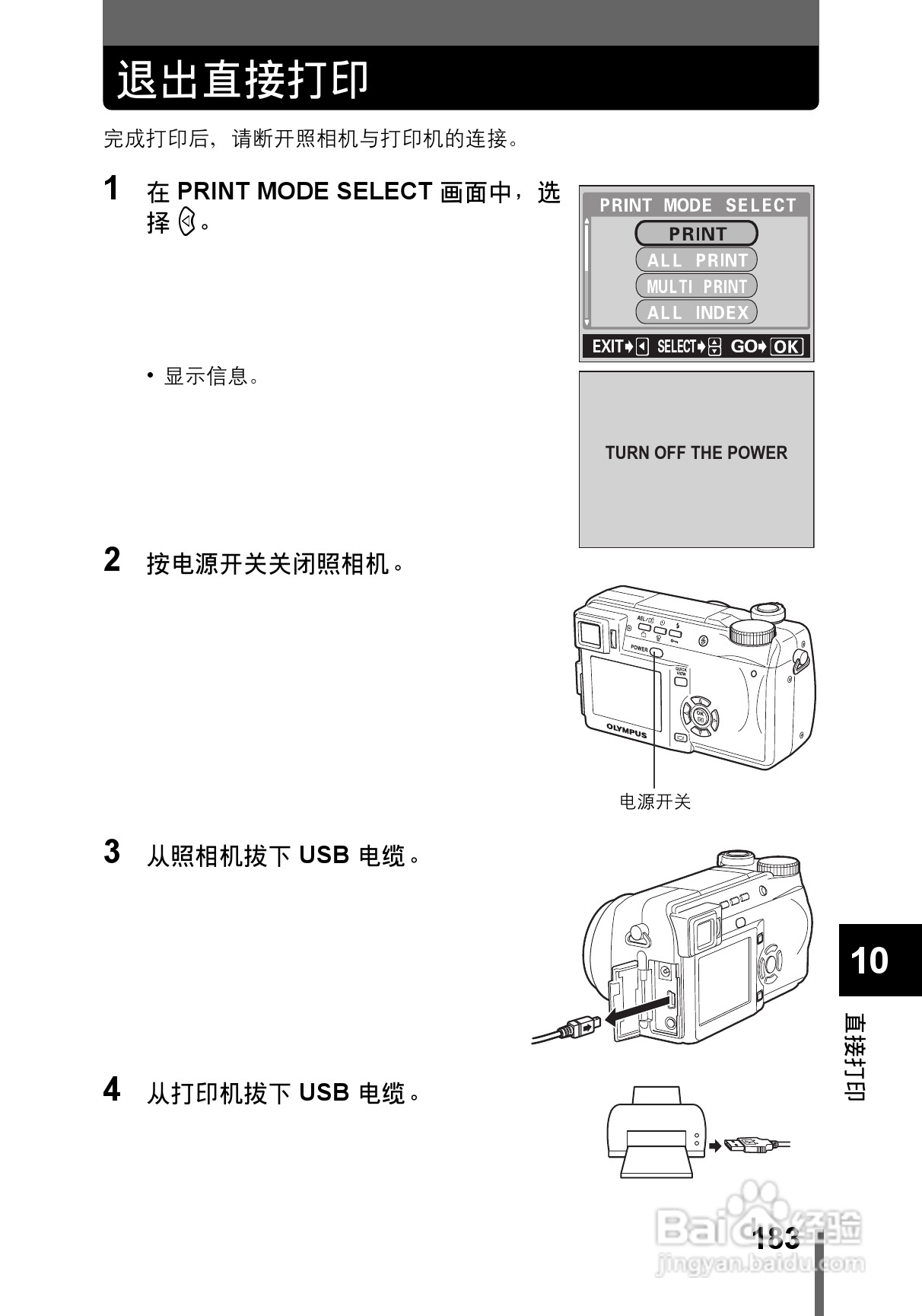 退出直接打印

完成打印后，请断开照相机与打印机的连接。

1 在 PRINT MODE SELECT 画面中，选择 ◁。

PRINT MODE SELECT
PRINT
ALL PRINT
MULTI PRINT
ALL INDEX
EXIT➔◁ SELECT➔ GO➔OK

• 显示信息。

TURN OFF THE POWER

2 按电源开关关闭照相机。

AEL POWER QUICK VIEW OK OLYMPUS

电源开关

3 从照相机拔下 USB 电缆。

4 从打印机拔下 USB 电缆。

10
直接打印

183

Baidu经验
jingyan.baidu.com