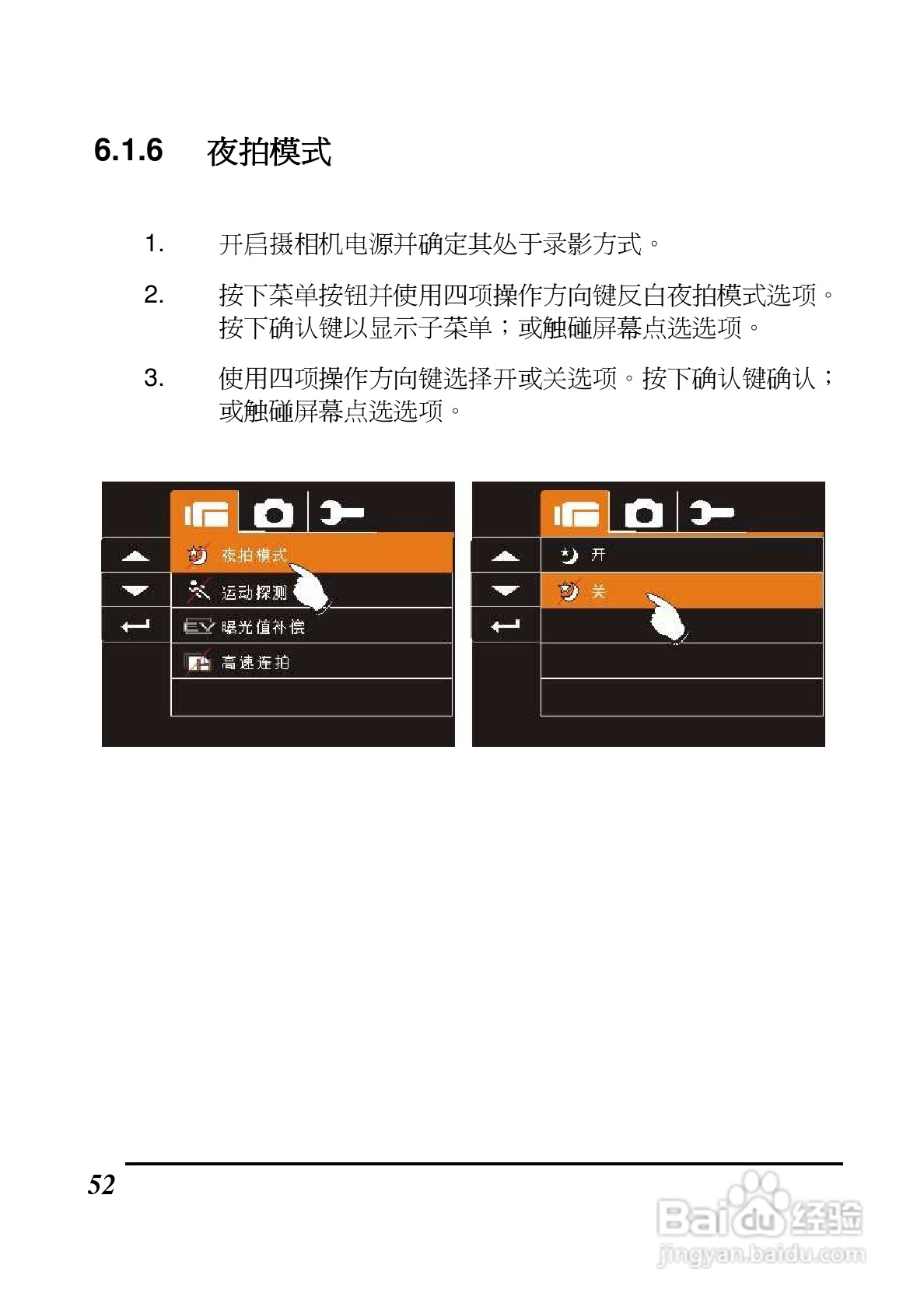 6.1.6 夜拍模式

1. 开启摄相机电源并确定其处于录影方式。

2. 按下菜单按钮并使用四项操作方向键反白夜拍模式选项。按下确认键以显示子菜单；或触碰屏幕点选选项。

3. 使用四项操作方向键选择开或关选项。按下确认键确认；或触碰屏幕点选选项。

夜拍模式
运动探测
EV 曝光值补偿
高速连拍

开
关

52

Baidu 经验
jingyan.baidu.com