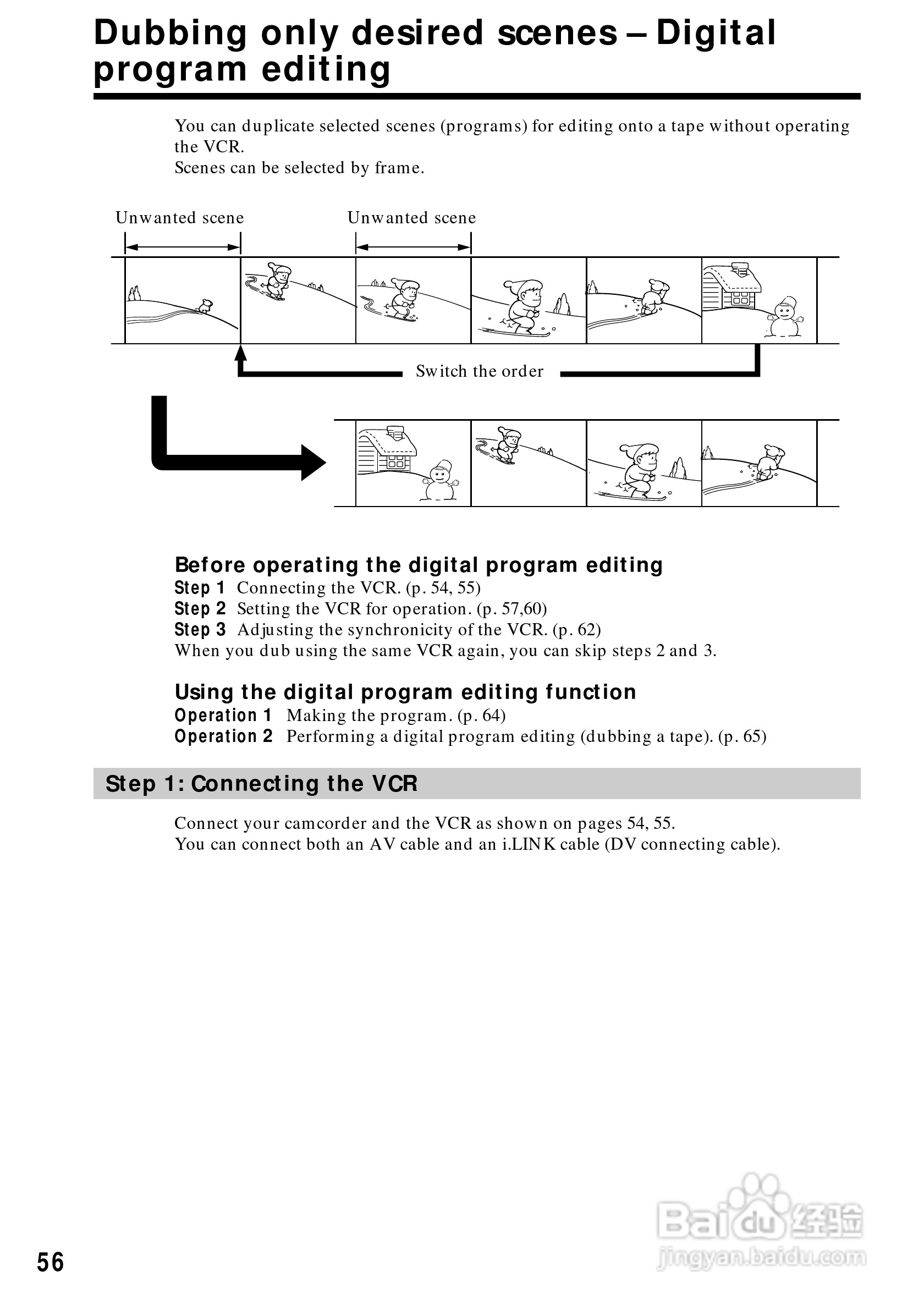 Dubbing only desired scenes – Digital program editing

You can duplicate selected scenes (programs) for editing onto a tape without operating the VCR.
Scenes can be selected by frame.

Unwanted scene

Unwanted scene

Switch the order

Before operating the digital program editing
Step 1 Connecting the VCR. (p. 54, 55)
Step 2 Setting the VCR for operation. (p. 57,60)
Step 3 Adjusting the synchronicity of the VCR. (p. 62)
When you dub using the same VCR again, you can skip steps 2 and 3.

Using the digital program editing function
Operation 1 Making the program. (p. 64)
Operation 2 Performing a digital program editing (dubbing a tape). (p. 65)

Step 1: Connecting the VCR

Connect your camcorder and the VCR as shown on pages 54, 55.
You can connect both an AV cable and an i.LINK cable (DV connecting cable).

56

Baidu 经验
jingyan.baidu.com