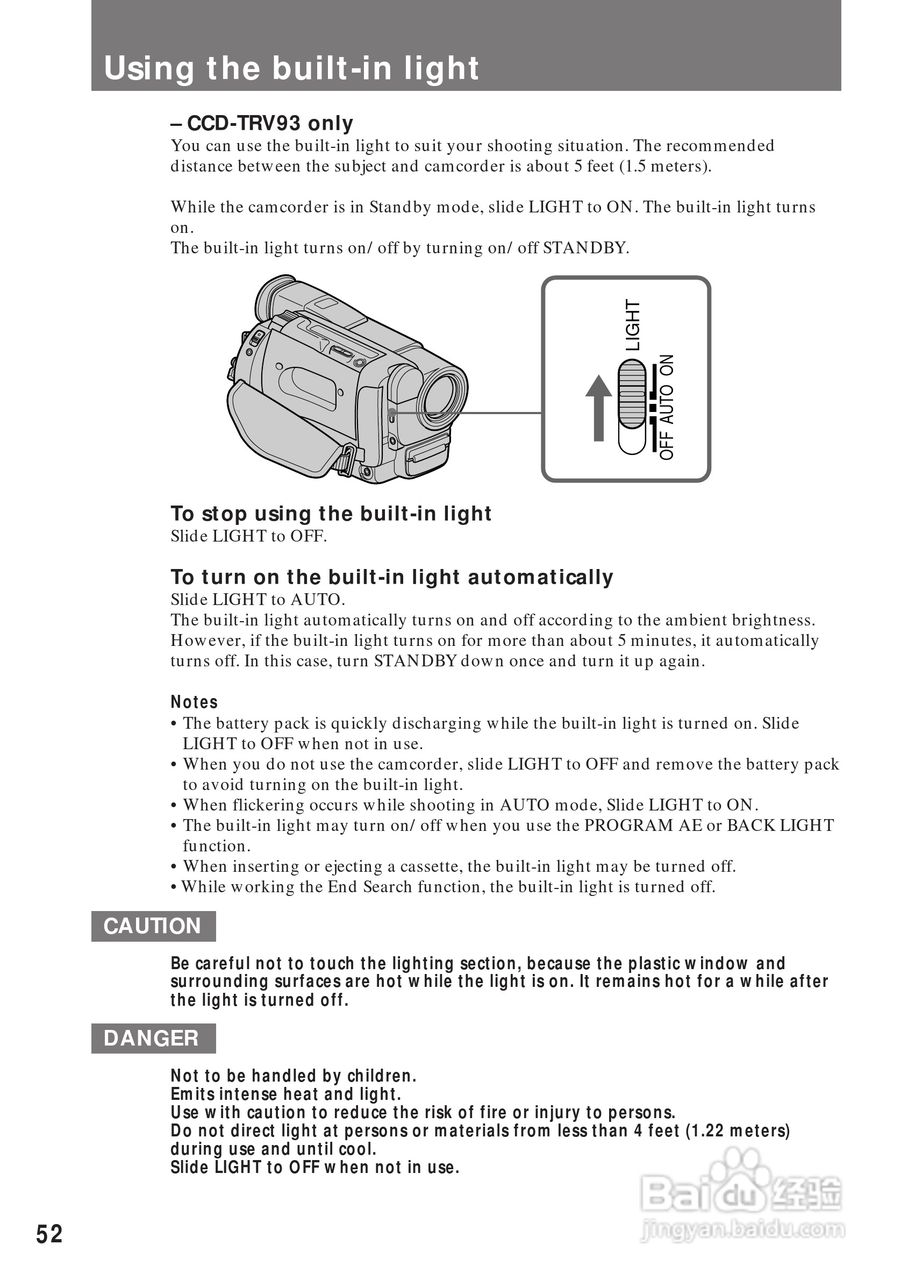 Using the built-in light

– CCD-TRV93 only
You can use the built-in light to suit your shooting situation. The recommended distance between the subject and camcorder is about 5 feet (1.5 meters).

While the camcorder is in Standby mode, slide LIGHT to ON. The built-in light turns on.
The built-in light turns on/ off by turning on/ off STANDBY.

LIGHT
OFF AUTO ON

To stop using the built-in light
Slide LIGHT to OFF.

To turn on the built-in light automatically
Slide LIGHT to AUTO.
The built-in light automatically turns on and off according to the ambient brightness. However, if the built-in light turns on for more than about 5 minutes, it automatically turns off. In this case, turn STANDBY down once and turn it up again.

Notes
• The battery pack is quickly discharging while the built-in light is turned on. Slide LIGHT to OFF when not in use.
• When you do not use the camcorder, slide LIGHT to OFF and remove the battery pack to avoid turning on the built-in light.
• When flickering occurs while shooting in AUTO mode, Slide LIGHT to ON.
• The built-in light may turn on/ off when you use the PROGRAM AE or BACK LIGHT function.
• When inserting or ejecting a cassette, the built-in light may be turned off.
• While working the End Search function, the built-in light is turned off.

CAUTION

Be careful not to touch the lighting section, because the plastic window and surrounding surfaces are hot while the light is on. It remains hot for a while after the light is turned off.

DANGER

Not to be handled by children.
Emits intense heat and light.
Use with caution to reduce the risk of fire or injury to persons.
Do not direct light at persons or materials from less than 4 feet (1.22 meters) during use and until cool.
Slide LIGHT to OFF when not in use.

52

Baidu 经验
jingyan.baidu.com