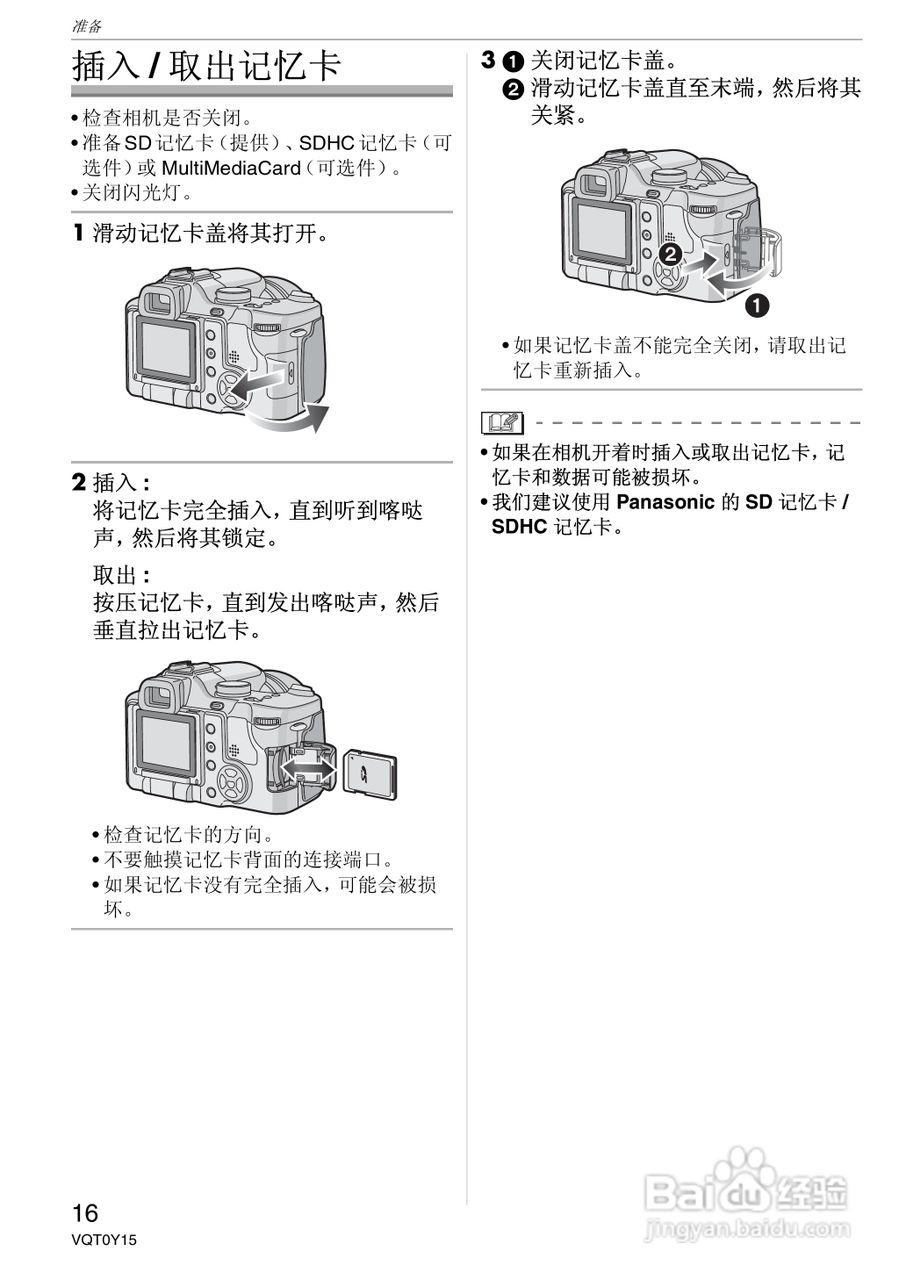 准备

插入 / 取出记忆卡

• 检查相机是否关闭。
• 准备 SD 记忆卡（提供）、SDHC 记忆卡（可选件）或 MultiMediaCard（可选件）。
• 关闭闪光灯。

1 滑动记忆卡盖将其打开。

2 插入：
将记忆卡完全插入，直到听到喀哒声，然后将其锁定。

取出：
按压记忆卡，直到发出喀哒声，然后垂直拉出记忆卡。

• 检查记忆卡的方向。
• 不要触摸记忆卡背面的连接端口。
• 如果记忆卡没有完全插入，可能会被损坏。

3 ❶ 关闭记忆卡盖。
❷ 滑动记忆卡盖直至末端，然后将其关紧。

❷
❶

• 如果记忆卡盖不能完全关闭，请取出记忆卡重新插入。

• 如果在相机开着时插入或取出记忆卡，记忆卡和数据可能被损坏。
• 我们建议使用 Panasonic 的 SD 记忆卡 / SDHC 记忆卡。

16
VQT0Y15

Baidu经验
jingyan.baidu.com