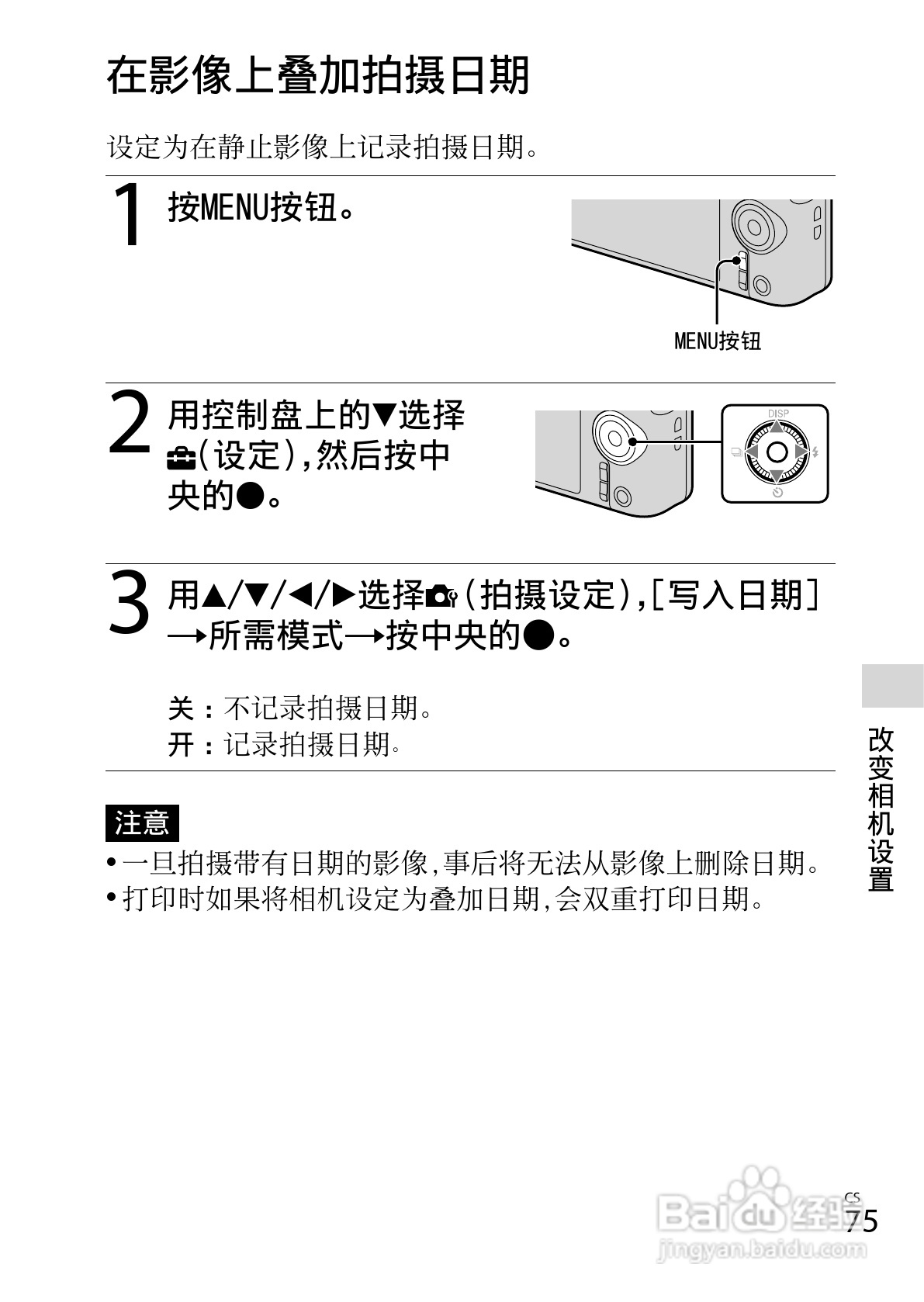 在影像上叠加拍摄日期

设定为在静止影像上记录拍摄日期。

1 按MENU按钮。

MENU按钮

2 用控制盘上的▼选择 (设定),然后按中央的●。

DISP

3 用▲/▼/◀/▶选择 (拍摄设定),[写入日期]→所需模式→按中央的●。

关：不记录拍摄日期。
开：记录拍摄日期。

注意

• 一旦拍摄带有日期的影像,事后将无法从影像上删除日期。
• 打印时如果将相机设定为叠加日期,会双重打印日期。

改变相机设置

CS
75

Baidu经验
jingyan.baidu.com