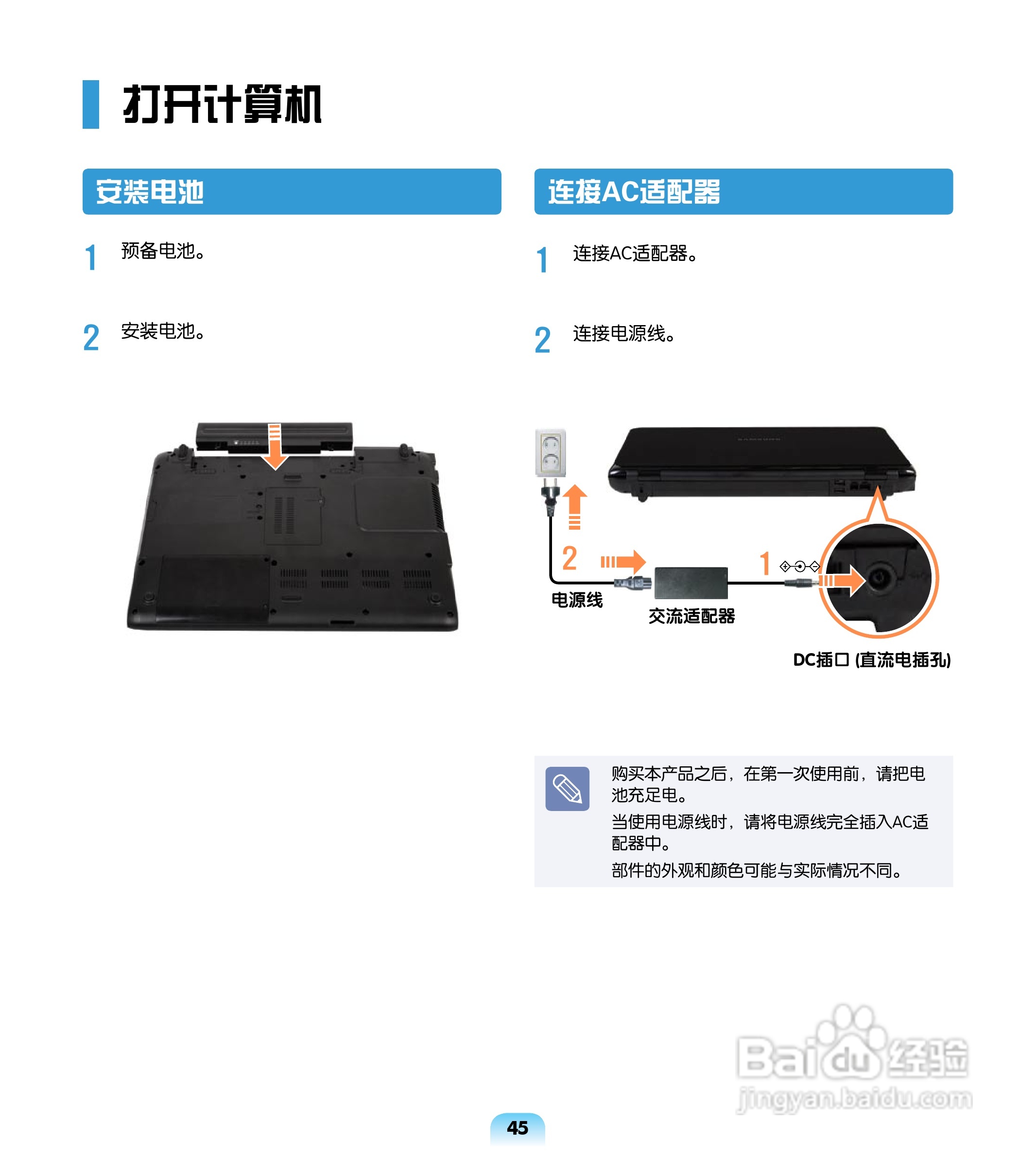 打开计算机

安装电池

1 预备电池。

2 安装电池。

连接AC适配器

1 连接AC适配器。

2 连接电源线。

2

1

电源线

交流适配器

DC插口 (直流电插孔)

购买本产品之后，在第一次使用前，请把电池充足电。

当使用电源线时，请将电源线完全插入AC适配器中。

部件的外观和颜色可能与实际情况不同。

Baidu经验
jingyan.baidu.com

45