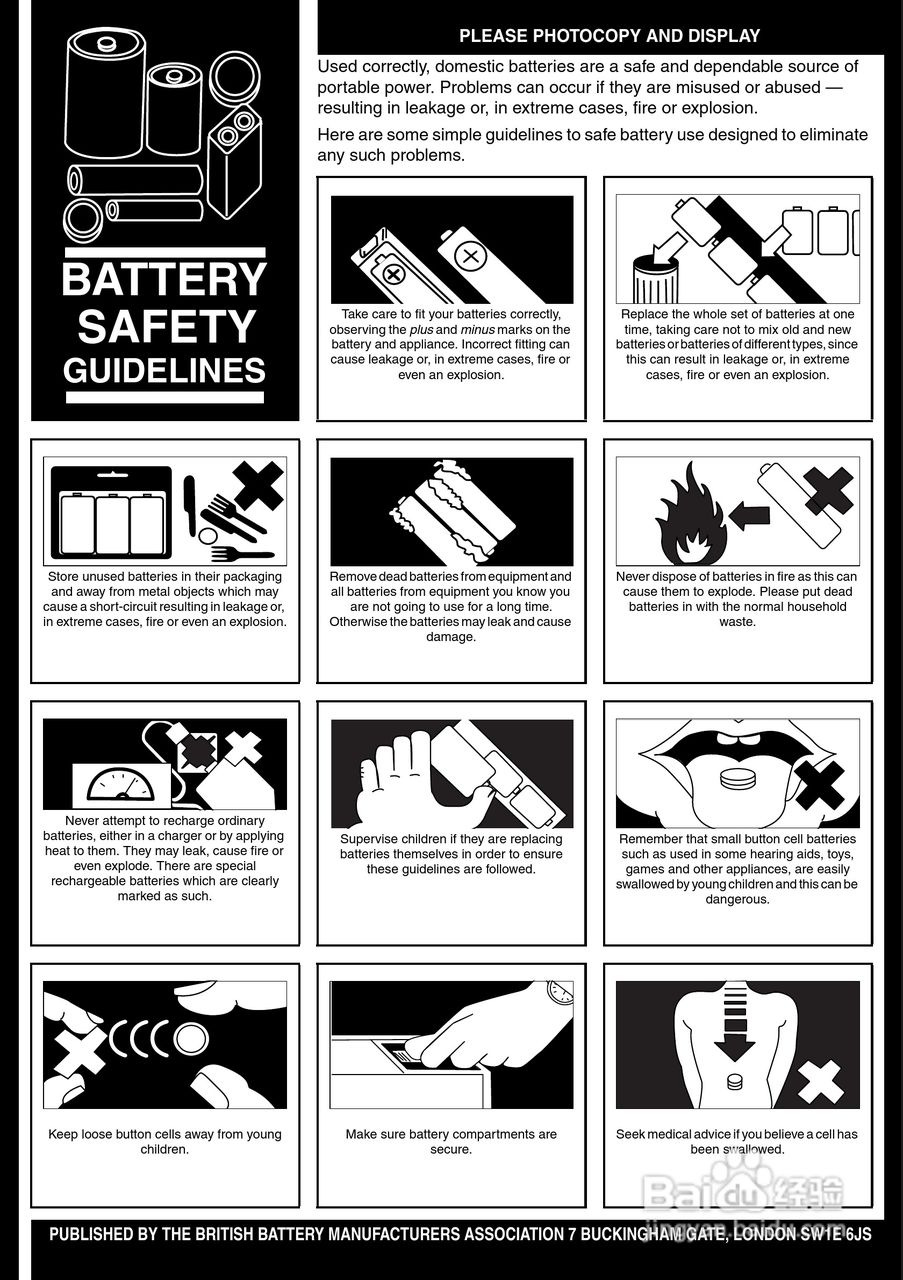 BATTERY SAFETY GUIDELINES

PLEASE PHOTOCOPY AND DISPLAY

Used correctly, domestic batteries are a safe and dependable source of portable power. Problems can occur if they are misused or abused — resulting in leakage or, in extreme cases, fire or explosion.

Here are some simple guidelines to safe battery use designed to eliminate any such problems.

Take care to fit your batteries correctly, observing the plus and minus marks on the battery and appliance. Incorrect fitting can cause leakage or, in extreme cases, fire or even an explosion.

Replace the whole set of batteries at one time, taking care not to mix old and new batteries or batteries of different types, since this can result in leakage or, in extreme cases, fire or even an explosion.

Store unused batteries in their packaging and away from metal objects which may cause a short-circuit resulting in leakage or, in extreme cases, fire or even an explosion.

Remove dead batteries from equipment and all batteries from equipment you know you are not going to use for a long time. Otherwise the batteries may leak and cause damage.

Never dispose of batteries in fire as this can cause them to explode. Please put dead batteries in with the normal household waste.

Never attempt to recharge ordinary batteries, either in a charger or by applying heat to them. They may leak, cause fire or even explode. There are special rechargeable batteries which are clearly marked as such.

Supervise children if they are replacing batteries themselves in order to ensure these guidelines are followed.

Remember that small button cell batteries such as used in some hearing aids, toys, games and other appliances, are easily swallowed by young children and this can be dangerous.

Keep loose button cells away from young children.

Make sure battery compartments are secure.

Seek medical advice if you believe a cell has been swallowed.

Baidu 经验
jingyan.baidu.com

PUBLISHED BY THE BRITISH BATTERY MANUFACTURERS ASSOCIATION 7 BUCKINGHAM GATE, LONDON SW1E 6JS