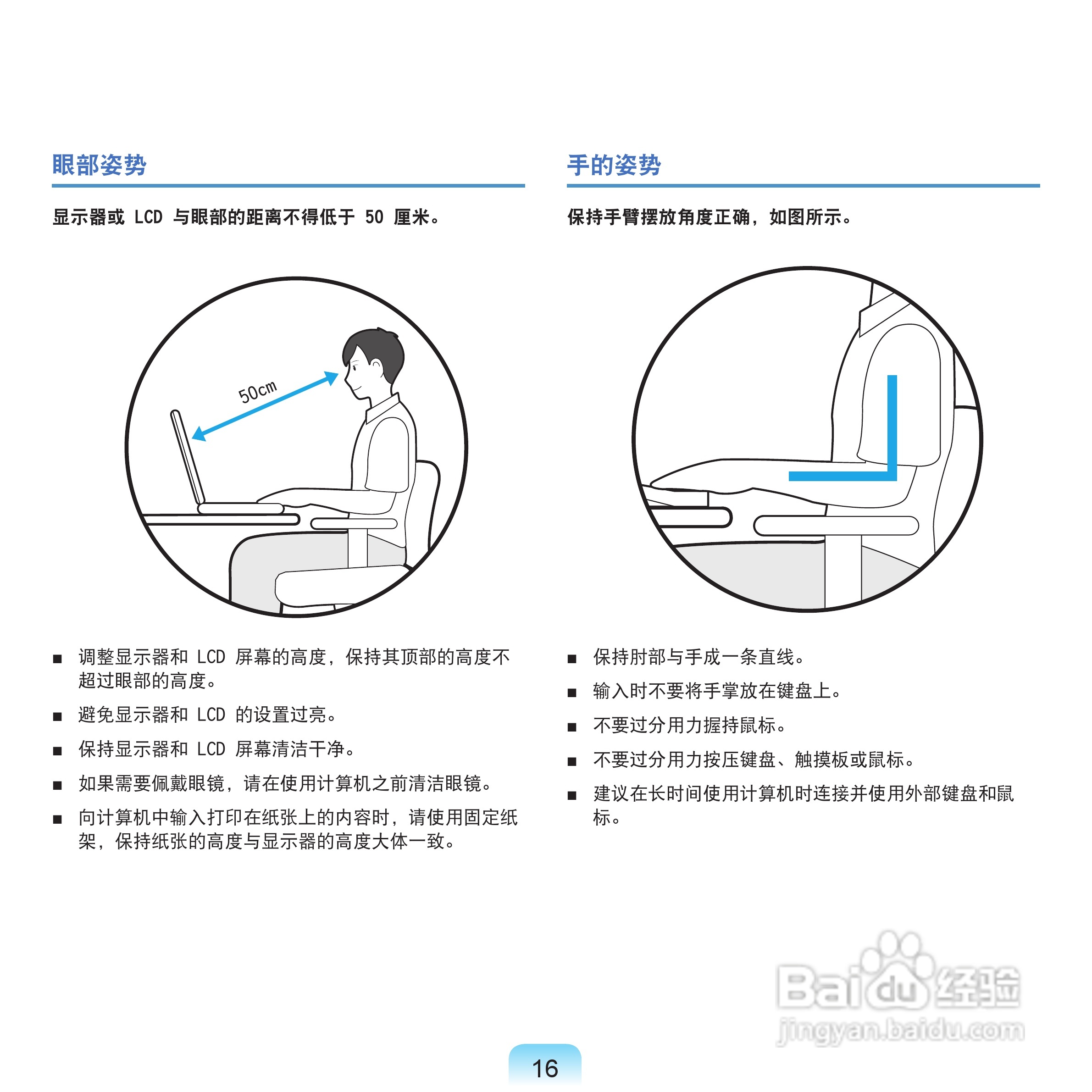 眼部姿势

显示器或 LCD 与眼部的距离不得低于 50 厘米。

50cm

■ 调整显示器和 LCD 屏幕的高度，保持其顶部的高度不超过眼部的高度。

■ 避免显示器和 LCD 的设置过亮。

■ 保持显示器和 LCD 屏幕清洁干净。

■ 如果需要佩戴眼镜，请在使用计算机之前清洁眼镜。

■ 向计算机中输入打印在纸张上的内容时，请使用固定纸架，保持纸张的高度与显示器的高度大体一致。

手的姿势

保持手臂摆放角度正确，如图所示。

■ 保持肘部与手成一条直线。

■ 输入时不要将手掌放在键盘上。

■ 不要过分用力握持鼠标。

■ 不要过分用力按压键盘、触摸板或鼠标。

■ 建议在长时间使用计算机时连接并使用外部键盘和鼠标。

Baidu 经验
jingyan.baidu.com

16