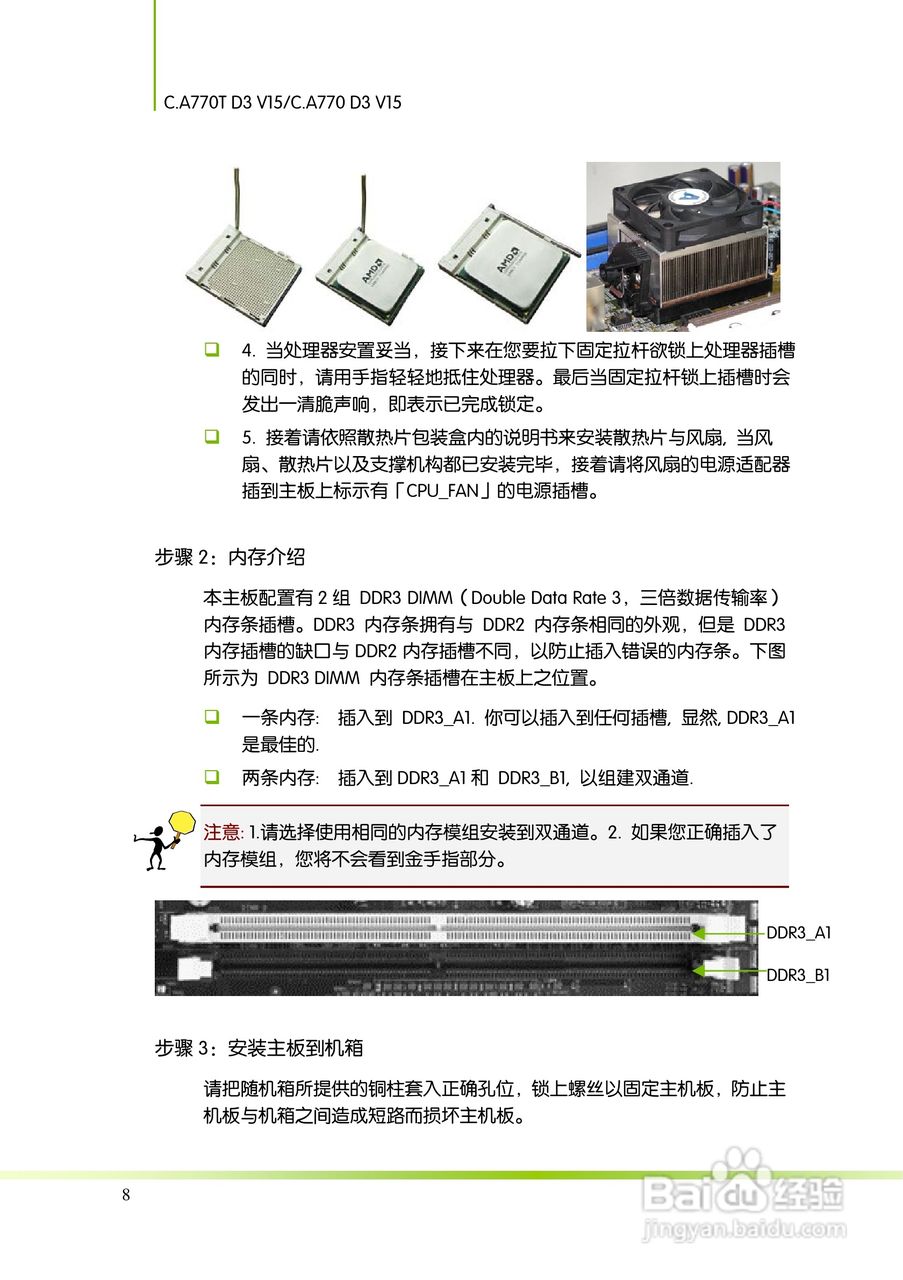 C.A770T D3 V15/C.A770 D3 V15

AMD

AMD

4. 当处理器安置妥当，接下来在您要拉下固定拉杆欲锁上处理器插槽的同时，请用手指轻轻地抵住处理器。最后当固定拉杆锁上插槽时会发出一清脆声响，即表示已完成锁定。

5. 接着请依照散热片包装盒内的说明书来安装散热片与风扇, 当风扇、散热片以及支撑机构都已安装完毕，接着请将风扇的电源适配器插到主板上标示有「CPU_FAN」的电源插槽。

步骤 2：内存介绍

本主板配置有 2 组 DDR3 DIMM（Double Data Rate 3，三倍数据传输率）内存条插槽。DDR3 内存条拥有与 DDR2 内存条相同的外观，但是 DDR3 内存插槽的缺口与 DDR2 内存插槽不同，以防止插入错误的内存条。下图所示为 DDR3 DIMM 内存条插槽在主板上之位置。

一条内存: 插入到 DDR3_A1. 你可以插入到任何插槽, 显然, DDR3_A1 是最佳的.

两条内存: 插入到 DDR3_A1 和 DDR3_B1, 以组建双通道.

注意: 1.请选择使用相同的内存模组安装到双通道。2. 如果您正确插入了内存模组，您将不会看到金手指部分。

DDR3_A1

DDR3_B1

步骤 3：安装主板到机箱

请把随机箱所提供的铜柱套入正确孔位，锁上螺丝以固定主机板，防止主机板与机箱之间造成短路而损坏主机板。

8

Baidu 经验
jingyan.baidu.com