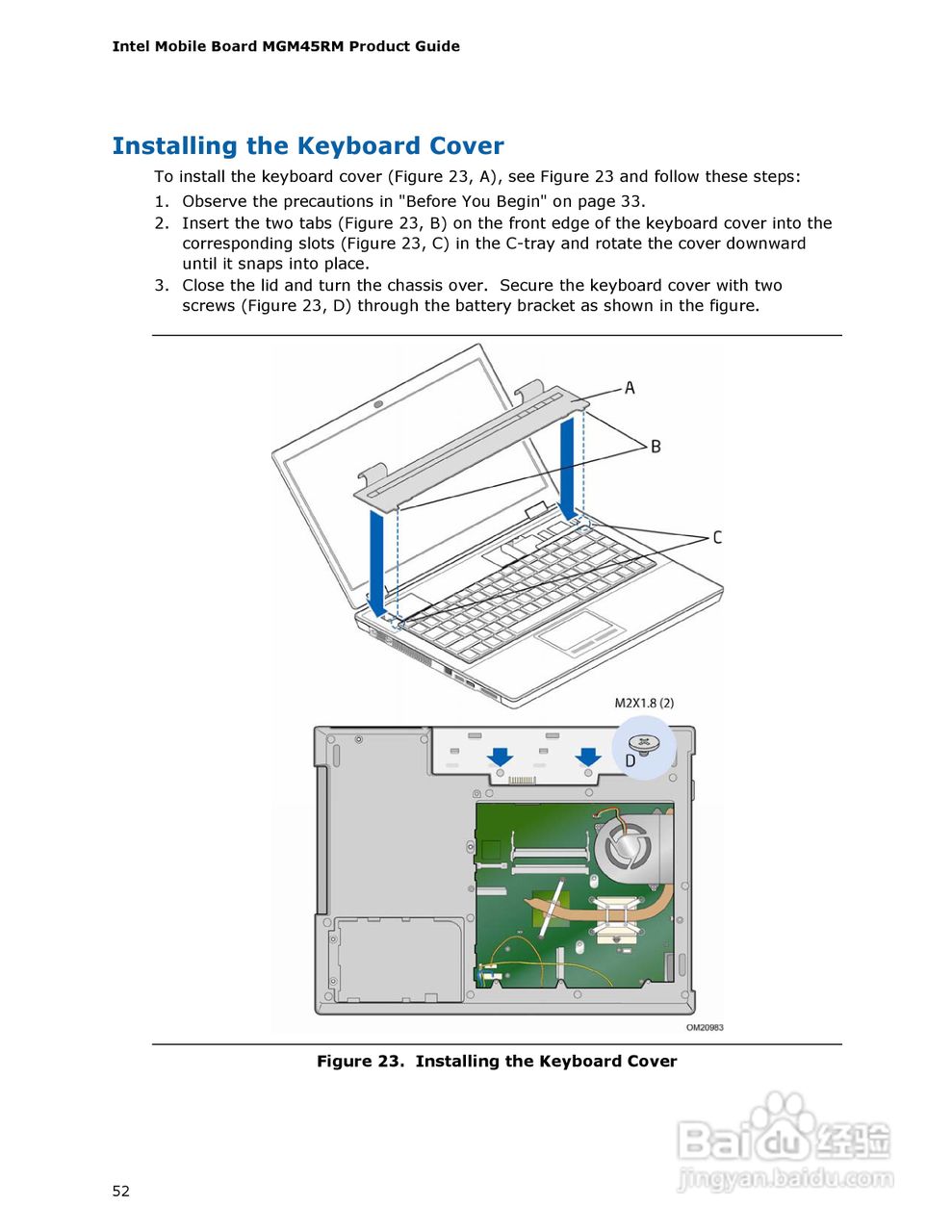 Intel Mobile Board MGM45RM Product Guide

Installing the Keyboard Cover

To install the keyboard cover (Figure 23, A), see Figure 23 and follow these steps:

1. Observe the precautions in "Before You Begin" on page 33.
2. Insert the two tabs (Figure 23, B) on the front edge of the keyboard cover into the corresponding slots (Figure 23, C) in the C-tray and rotate the cover downward until it snaps into place.
3. Close the lid and turn the chassis over. Secure the keyboard cover with two screws (Figure 23, D) through the battery bracket as shown in the figure.

A

B

C

M2X1.8 (2)

D

OM20983

Figure 23. Installing the Keyboard Cover

Baidu经验
jingyan.baidu.com

52