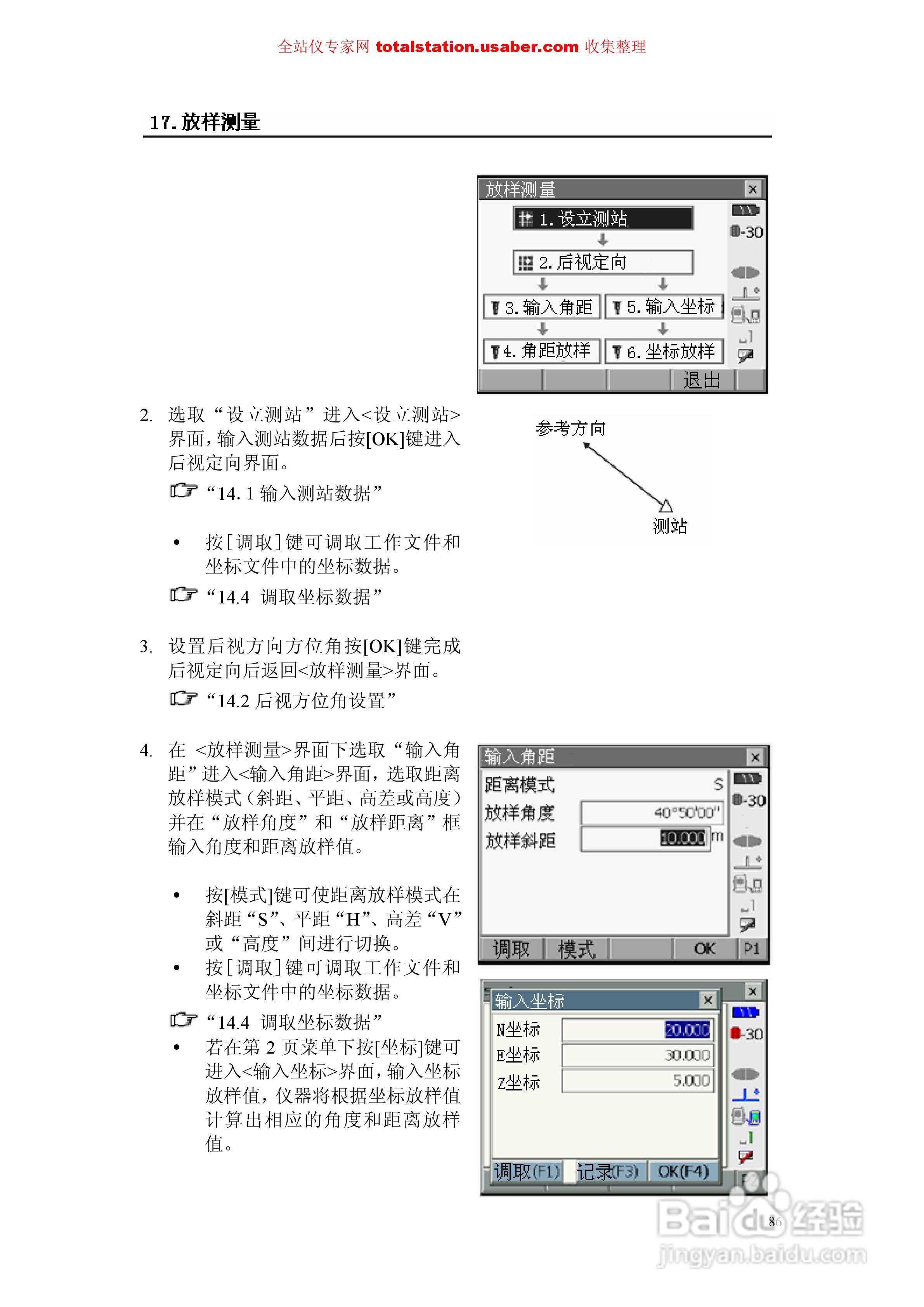 全站仪专家网 totalstation.usaber.com 收集整理

17. 放样测量

放样测量
1. 设立测站
2. 后视定向
3. 输入角距
5. 输入坐标
4. 角距放样
6. 坐标放样
退出
-30

2. 选取“设立测站”进入<设立测站>界面，输入测站数据后按[OK]键进入后视定向界面。

“14. 1 输入测站数据”

• 按[调取]键可调取工作文件和坐标文件中的坐标数据。

“14.4 调取坐标数据”

参考方向
测站

3. 设置后视方向方位角按[OK]键完成后视定向后返回<放样测量>界面。

“14.2 后视方位角设置”

4. 在 <放样测量>界面下选取“输入角距”进入<输入角距>界面，选取距离放样模式（斜距、平距、高差或高度）并在“放样角度”和“放样距离”框输入角度和距离放样值。

• 按[模式]键可使距离放样模式在斜距“S”、平距“H”、高差“V”或“高度”间进行切换。
• 按[调取]键可调取工作文件和坐标文件中的坐标数据。

“14.4 调取坐标数据”

• 若在第 2 页菜单下按[坐标]键可进入<输入坐标>界面，输入坐标放样值，仪器将根据坐标放样值计算出相应的角度和距离放样值。

输入角距
距离模式 S
放样角度 40°50'00"
放样斜距 10.000 m
-30
调取 模式 OK P1

输入坐标
N坐标 20.000
E坐标 30.000
Z坐标 5.000
-30
调取(F1) 记录(F3) OK(F4)

86
Baidu经验
jingyan.baidu.com