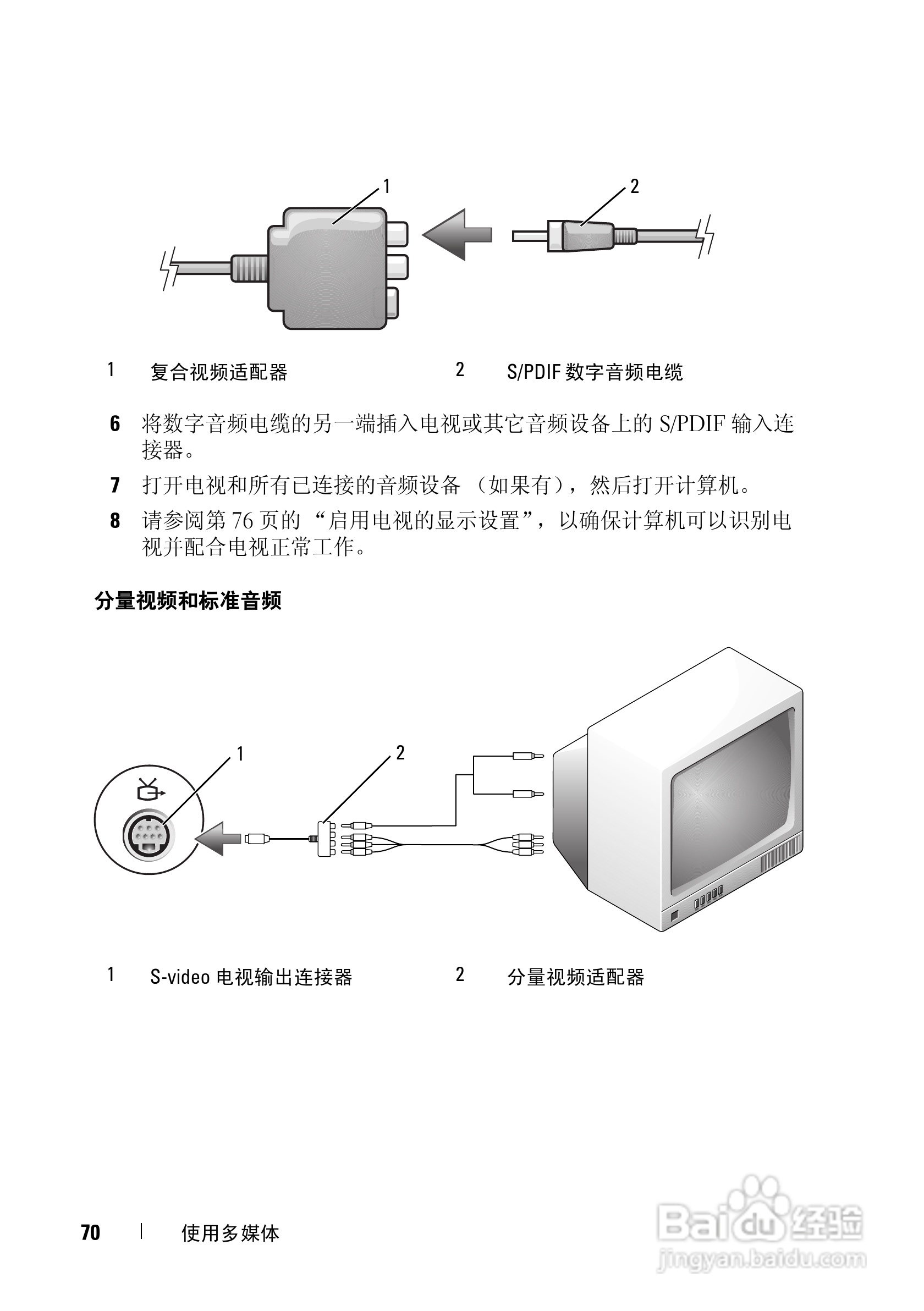 1 2

1 复合视频适配器 2 S/PDIF 数字音频电缆

6 将数字音频电缆的另一端插入电视或其它音频设备上的 S/PDIF 输入连接器。

7 打开电视和所有已连接的音频设备 （如果有），然后打开计算机。

8 请参阅第 76 页的 “启用电视的显示设置”，以确保计算机可以识别电视并配合电视正常工作。

分量视频和标准音频

1 2

1 S-video 电视输出连接器 2 分量视频适配器

70 | 使用多媒体

Baidu 经验
jingyan.baidu.com