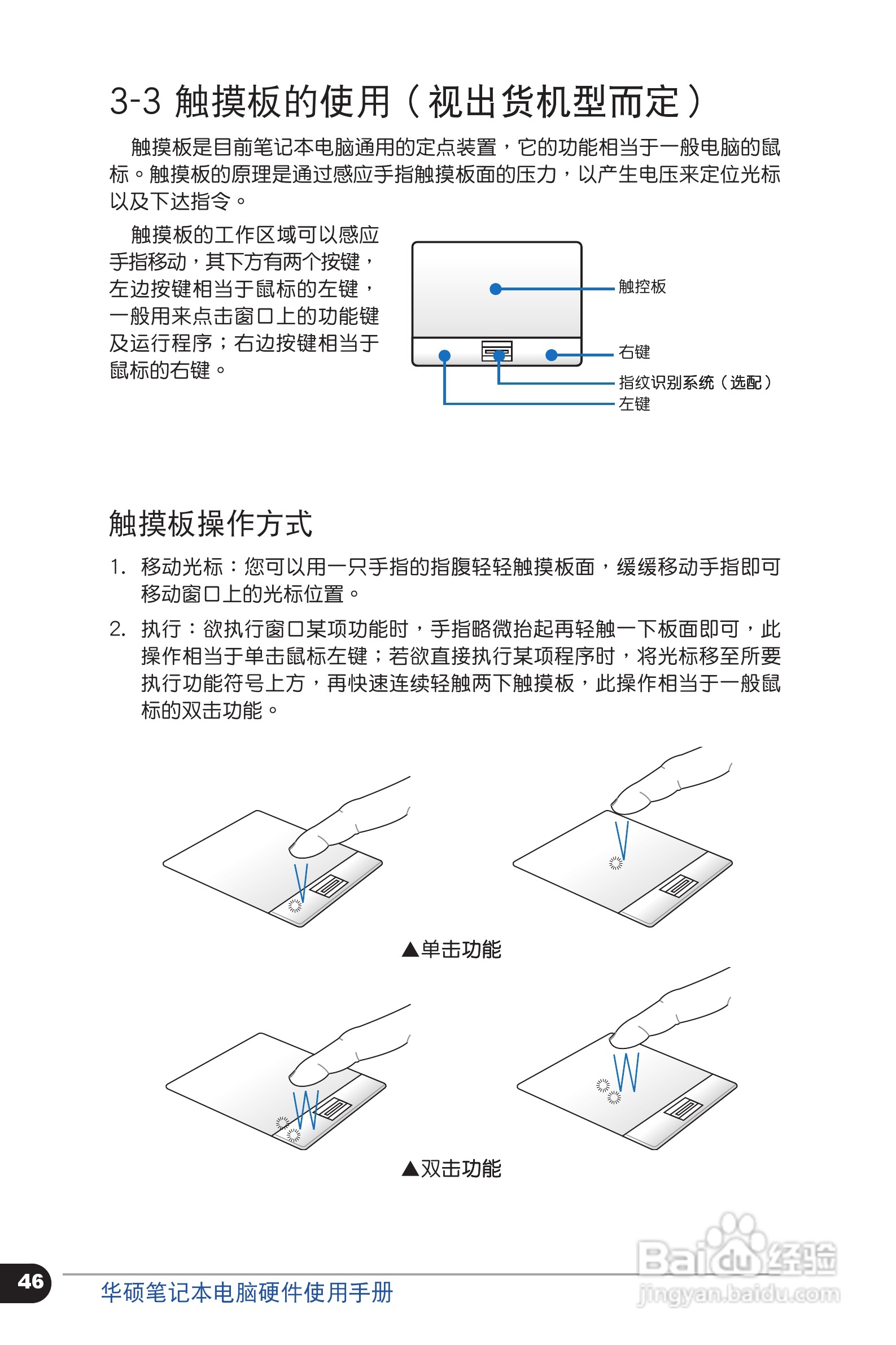 3-3 触摸板的使用（视出货机型而定）

触摸板是目前笔记本电脑通用的定点装置，它的功能相当于一般电脑的鼠标。触摸板的原理是通过感应手指触摸板面的压力，以产生电压来定位光标以及下达指令。

触摸板的工作区域可以感应手指移动，其下方有两个按键，左边按键相当于鼠标的左键，一般用来点击窗口上的功能键及运行程序；右边按键相当于鼠标的右键。

触控板
右键
指纹识别系统（选配）
左键

触摸板操作方式

1. 移动光标：您可以用一只手指的指腹轻轻触摸板面，缓缓移动手指即可移动窗口上的光标位置。

2. 执行：欲执行窗口某项功能时，手指略微抬起再轻触一下板面即可，此操作相当于单击鼠标左键；若欲直接执行某项程序时，将光标移至所要执行功能符号上方，再快速连续轻触两下触摸板，此操作相当于一般鼠标的双击功能。

▲单击功能

▲双击功能

Baidu经验
jingyan.baidu.com

46 华硕笔记本电脑硬件使用手册