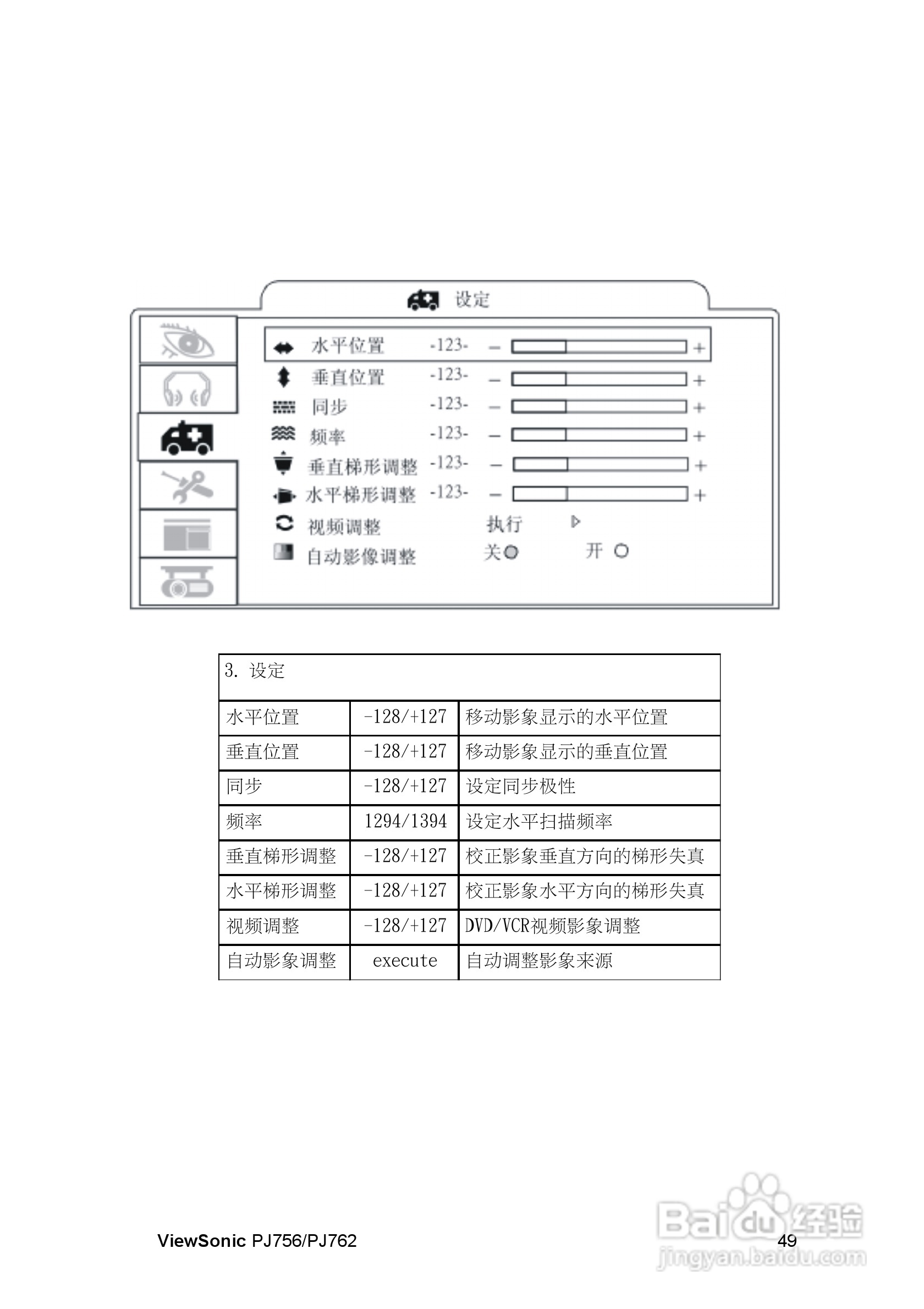 设定

水平位置 -123- − +
垂直位置 -123- − +
同步 -123- − +
频率 -123- − +
垂直梯形调整 -123- − +
水平梯形调整 -123- − +
视频调整 执行
自动影像调整 关 开

| 3. 设定 | | |
|---|---|---|
| 水平位置 | -128/+127 | 移动影象显示的水平位置 |
| 垂直位置 | -128/+127 | 移动影象显示的垂直位置 |
| 同步 | -128/+127 | 设定同步极性 |
| 频率 | 1294/1394 | 设定水平扫描频率 |
| 垂直梯形调整 | -128/+127 | 校正影象垂直方向的梯形失真 |
| 水平梯形调整 | -128/+127 | 校正影象水平方向的梯形失真 |
| 视频调整 | -128/+127 | DVD/VCR视频影象调整 |
| 自动影象调整 | execute | 自动调整影象来源 |

ViewSonic PJ756/PJ762 49

Baidu经验
jingyan.baidu.com