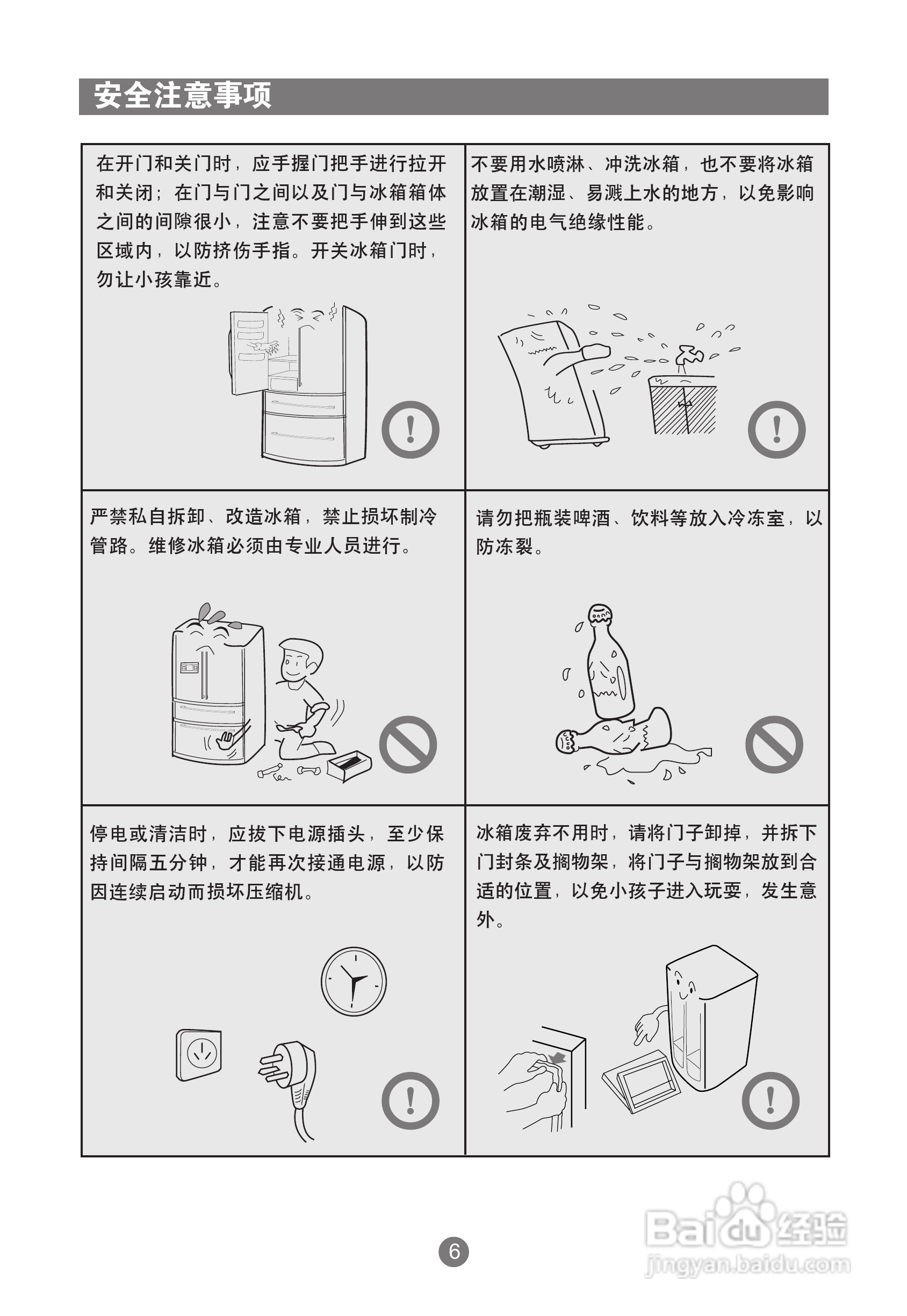 安全注意事项

在开门和关门时，应手握门把手进行拉开和关闭；在门与门之间以及门与冰箱箱体之间的间隙很小，注意不要把手伸到这些区域内，以防挤伤手指。开关冰箱门时，勿让小孩靠近。

不要用水喷淋、冲洗冰箱，也不要将冰箱放置在潮湿、易溅上水的地方，以免影响冰箱的电气绝缘性能。

严禁私自拆卸、改造冰箱，禁止损坏制冷管路。维修冰箱必须由专业人员进行。

请勿把瓶装啤酒、饮料等放入冷冻室，以防冻裂。

停电或清洁时，应拔下电源插头，至少保持间隔五分钟，才能再次接通电源，以防因连续启动而损坏压缩机。

冰箱废弃不用时，请将门子卸掉，并拆下门封条及搁物架，将门子与搁物架放到合适的位置，以免小孩子进入玩耍，发生意外。

6

Baidu经验
jingyan.baidu.com