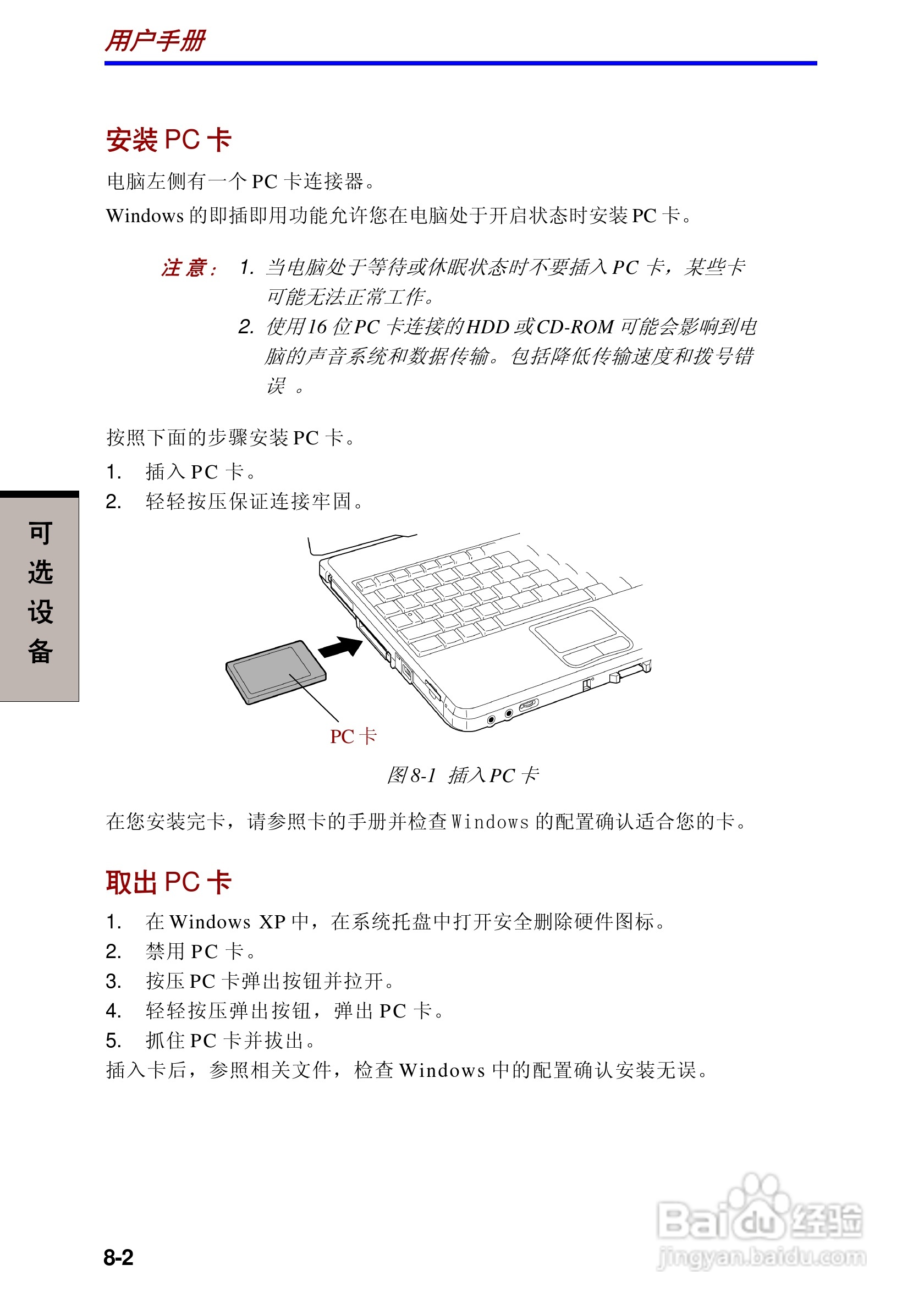 用户手册

安装 PC 卡

电脑左侧有一个 PC 卡连接器。

Windows 的即插即用功能允许您在电脑处于开启状态时安装 PC 卡。

注 意： 1. 当电脑处于等待或休眠状态时不要插入 PC 卡，某些卡可能无法正常工作。
2. 使用 16 位 PC 卡连接的 HDD 或 CD-ROM 可能会影响到电脑的声音系统和数据传输。包括降低传输速度和拨号错误 。

按照下面的步骤安装 PC 卡。

1. 插入 PC 卡。
2. 轻轻按压保证连接牢固。

可选设备

PC 卡

图 8-1 插入 PC 卡

在您安装完卡，请参照卡的手册并检查 Windows 的配置确认适合您的卡。

取出 PC 卡

1. 在 Windows XP 中，在系统托盘中打开安全删除硬件图标。
2. 禁用 PC 卡。
3. 按压 PC 卡弹出按钮并拉开。
4. 轻轻按压弹出按钮，弹出 PC 卡。
5. 抓住 PC 卡并拔出。

插入卡后，参照相关文件，检查 Windows 中的配置确认安装无误。

8-2

Baidu 经验
jingyan.baidu.com