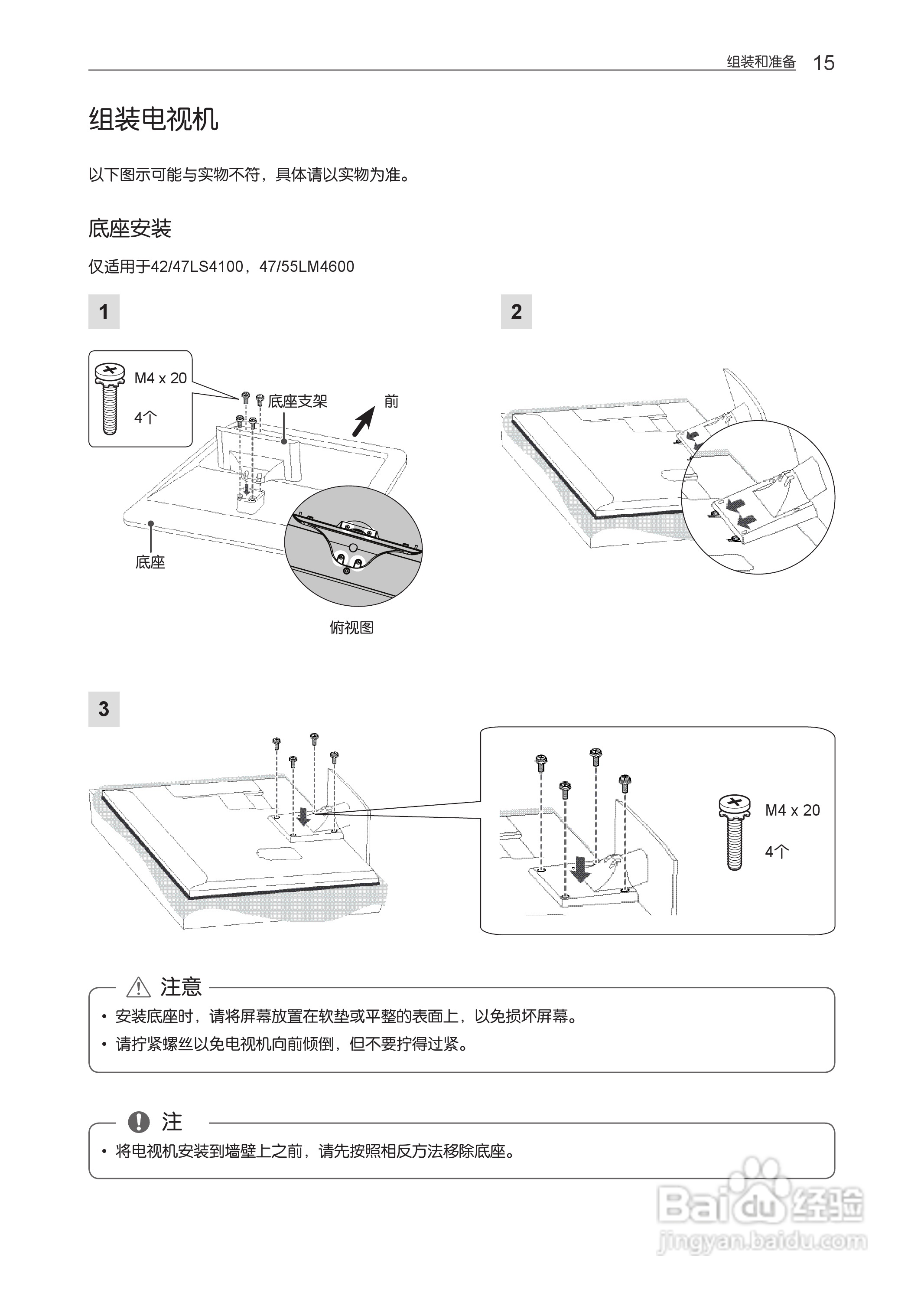 组装和准备 15

组装电视机

以下图示可能与实物不符，具体请以实物为准。

底座安装

仅适用于42/47LS4100，47/55LM4600

1

M4 x 20

4个

底座支架

前

底座

俯视图

2

3

M4 x 20

4个

注意

• 安装底座时，请将屏幕放置在软垫或平整的表面上，以免损坏屏幕。

• 请拧紧螺丝以免电视机向前倾倒，但不要拧得过紧。

注

• 将电视机安装到墙壁上之前，请先按照相反方法移除底座。

Baidu经验
jingyan.baidu.com